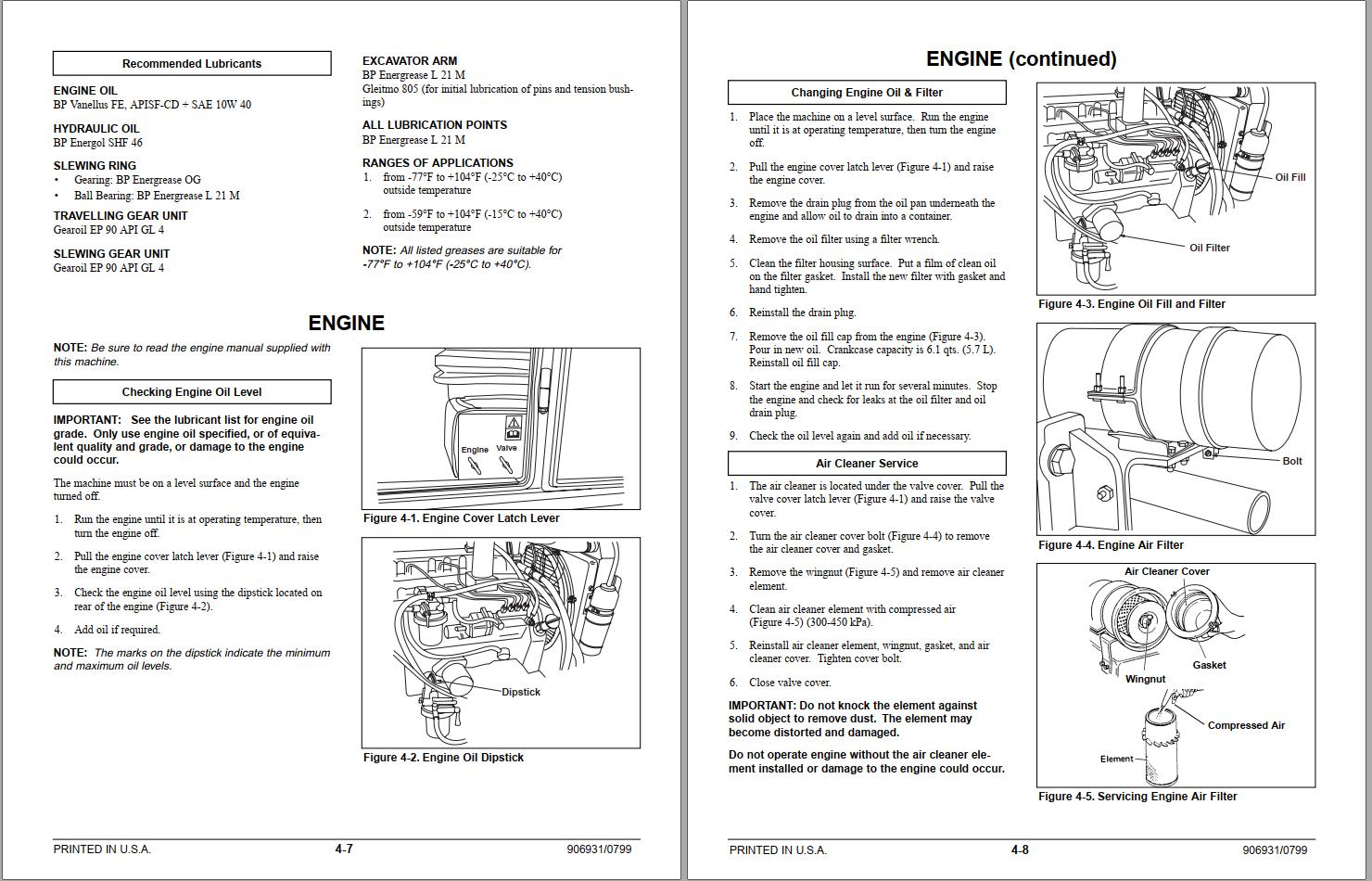 Recommended Lubricants

ENGINE OIL
BP Vanellus FE, APISF-CD + SAE 10W 40

HYDRAULIC OIL
BP Energol SHF 46

SLEWING RING
• Gearing: BP Energrease OG
• Ball Bearing: BP Energrease L 21 M

TRAVELLING GEAR UNIT
Gearoil EP 90 API GL 4

SLEWING GEAR UNIT
Gearoil EP 90 API GL 4

EXCAVATOR ARM
BP Energrease L 21 M
Gleitmo 805 (for initial lubrication of pins and tension bushings)

ALL LUBRICATION POINTS
BP Energrease L 21 M

RANGES OF APPLICATIONS
1. from -77°F to +104°F (-25°C to +40°C) outside temperature
2. from -59°F to +104°F (-15°C to +40°C) outside temperature

NOTE: All listed greases are suitable for -77°F to +104°F (-25°C to +40°C).

ENGINE

NOTE: Be sure to read the engine manual supplied with this machine.

Checking Engine Oil Level

IMPORTANT: See the lubricant list for engine oil grade. Only use engine oil specified, or of equivalent quality and grade, or damage to the engine could occur.

The machine must be on a level surface and the engine turned off.

1. Run the engine until it is at operating temperature, then turn the engine off.
2. Pull the engine cover latch lever (Figure 4-1) and raise the engine cover.
3. Check the engine oil level using the dipstick located on rear of the engine (Figure 4-2).
4. Add oil if required.

NOTE: The marks on the dipstick indicate the minimum and maximum oil levels.

Engine Valve
Figure 4-1. Engine Cover Latch Lever

Dipstick
Figure 4-2. Engine Oil Dipstick

PRINTED IN U.S.A. 4-7 906931/0799

ENGINE (continued)

Changing Engine Oil & Filter

1. Place the machine on a level surface. Run the engine until it is at operating temperature, then turn the engine off.
2. Pull the engine cover latch lever (Figure 4-1) and raise the engine cover.
3. Remove the drain plug from the oil pan underneath the engine and allow oil to drain into a container.
4. Remove the oil filter using a filter wrench.
5. Clean the filter housing surface. Put a film of clean oil on the filter gasket. Install the new filter with gasket and hand tighten.
6. Reinstall the drain plug.
7. Remove the oil fill cap from the engine (Figure 4-3). Pour in new oil. Crankcase capacity is 6.1 qts. (5.7 L). Reinstall oil fill cap.
8. Start the engine and let it run for several minutes. Stop the engine and check for leaks at the oil filter and oil drain plug.
9. Check the oil level again and add oil if necessary.

Air Cleaner Service

1. The air cleaner is located under the valve cover. Pull the valve cover latch lever (Figure 4-1) and raise the valve cover.
2. Turn the air cleaner cover bolt (Figure 4-4) to remove the air cleaner cover and gasket.
3. Remove the wingnut (Figure 4-5) and remove air cleaner element.
4. Clean air cleaner element with compressed air (Figure 4-5) (300-450 kPa).
5. Reinstall air cleaner element, wingnut, gasket, and air cleaner cover. Tighten cover bolt.
6. Close valve cover.

IMPORTANT: Do not knock the element against solid object to remove dust. The element may become distorted and damaged.

Do not operate engine without the air cleaner element installed or damage to the engine could occur.

Oil Fill
Oil Filter
Figure 4-3. Engine Oil Fill and Filter

Bolt
Figure 4-4. Engine Air Filter

Air Cleaner Cover
Gasket
Wingnut
Compressed Air
Element
Figure 4-5. Servicing Engine Air Filter

PRINTED IN U.S.A. 4-8 906931/0799