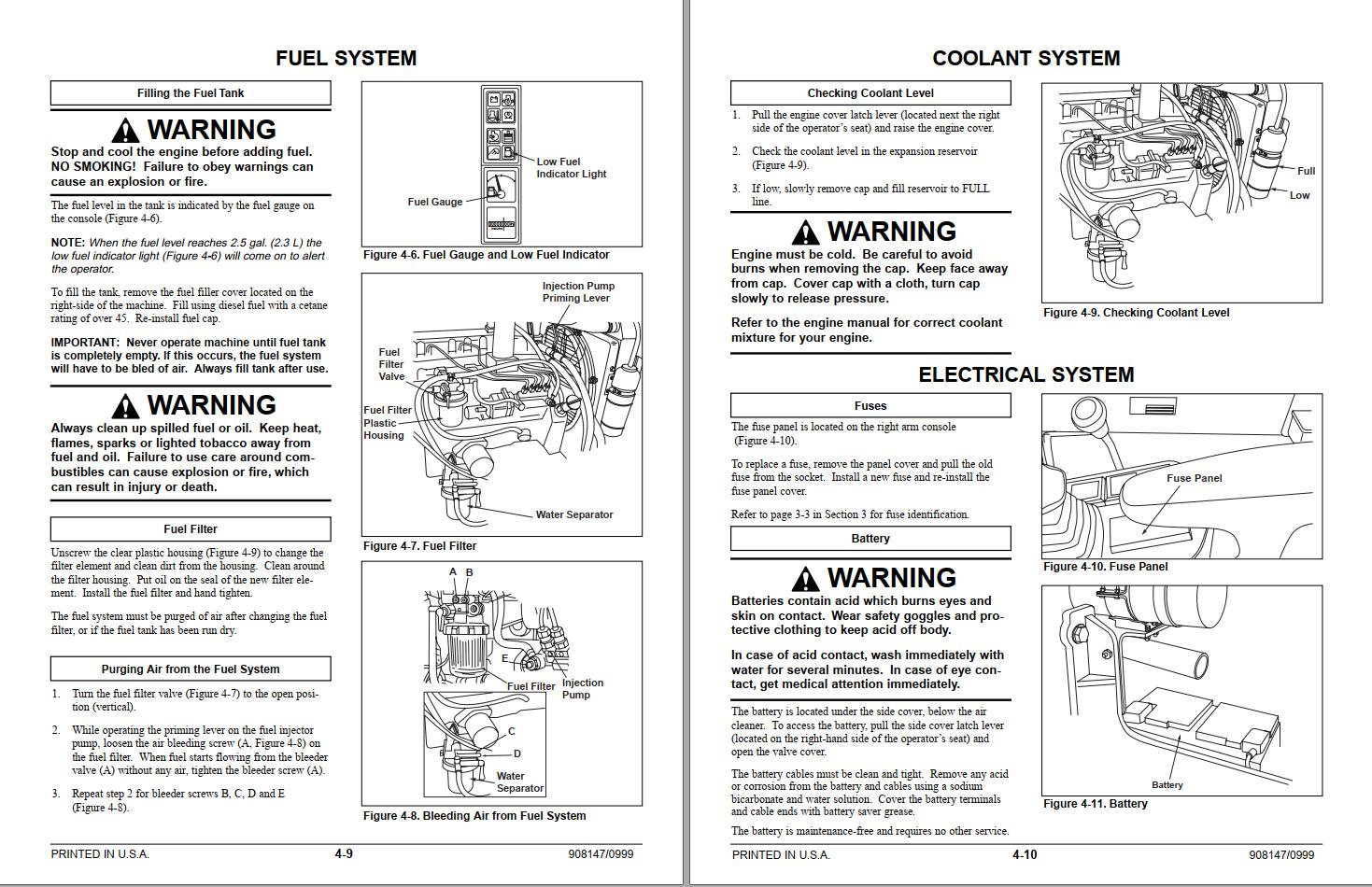 FUEL SYSTEM

Filling the Fuel Tank

WARNING

Stop and cool the engine before adding fuel. NO SMOKING! Failure to obey warnings can cause an explosion or fire.

The fuel level in the tank is indicated by the fuel gauge on the console (Figure 4-6).

NOTE: When the fuel level reaches 2.5 gal. (2.3 L) the low fuel indicator light (Figure 4-6) will come on to alert the operator.

To fill the tank, remove the fuel filler cover located on the right-side of the machine. Fill using diesel fuel with a cetane rating of over 45. Re-install fuel cap.

IMPORTANT: Never operate machine until fuel tank is completely empty. If this occurs, the fuel system will have to be bled of air. Always fill tank after use.

WARNING

Always clean up spilled fuel or oil. Keep heat, flames, sparks or lighted tobacco away from fuel and oil. Failure to use care around combustibles can cause explosion or fire, which can result in injury or death.

Fuel Filter

Unscrew the clear plastic housing (Figure 4-9) to change the filter element and clean dirt from the housing. Clean around the filter housing. Put oil on the seal of the new filter element. Install the fuel filter and hand tighten.

The fuel system must be purged of air after changing the fuel filter, or if the fuel tank has been run dry.

Purging Air from the Fuel System

1. Turn the fuel filter valve (Figure 4-7) to the open position (vertical).

2. While operating the priming lever on the fuel injector pump, loosen the air bleeding screw (A, Figure 4-8) on the fuel filter. When fuel starts flowing from the bleeder valve (A) without any air, tighten the bleeder screw (A).

3. Repeat step 2 for bleeder screws B, C, D and E (Figure 4-8).

Low Fuel Indicator Light
Fuel Gauge
Figure 4-6. Fuel Gauge and Low Fuel Indicator

Injection Pump Priming Lever
Fuel Filter Valve
Fuel Filter Plastic Housing
Water Separator
Figure 4-7. Fuel Filter

A B
E
Fuel Filter
Injection Pump
C
D
Water Separator
Figure 4-8. Bleeding Air from Fuel System

PRINTED IN U.S.A. 4-9 908147/0999

COOLANT SYSTEM

Checking Coolant Level

1. Pull the engine cover latch lever (located next the right side of the operator's seat) and raise the engine cover.

2. Check the coolant level in the expansion reservoir (Figure 4-9).

3. If low, slowly remove cap and fill reservoir to FULL line.

WARNING

Engine must be cold. Be careful to avoid burns when removing the cap. Keep face away from cap. Cover cap with a cloth, turn cap slowly to release pressure.

Refer to the engine manual for correct coolant mixture for your engine.

Full
Low
Figure 4-9. Checking Coolant Level

ELECTRICAL SYSTEM

Fuses

The fuse panel is located on the right arm console (Figure 4-10).

To replace a fuse, remove the panel cover and pull the old fuse from the socket. Install a new fuse and re-install the fuse panel cover.

Refer to page 3-3 in Section 3 for fuse identification.

Battery

WARNING

Batteries contain acid which burns eyes and skin on contact. Wear safety goggles and protective clothing to keep acid off body.

In case of acid contact, wash immediately with water for several minutes. In case of eye contact, get medical attention immediately.

The battery is located under the side cover, below the air cleaner. To access the battery, pull the side cover latch lever (located on the right-hand side of the operator's seat) and open the valve cover.

The battery cables must be clean and tight. Remove any acid or corrosion from the battery and cables using a sodium bicarbonate and water solution. Cover the battery terminals and cable ends with battery saver grease.

The battery is maintenance-free and requires no other service.

Fuse Panel
Figure 4-10. Fuse Panel

Battery
Figure 4-11. Battery

PRINTED IN U.S.A. 4-10 908147/0999