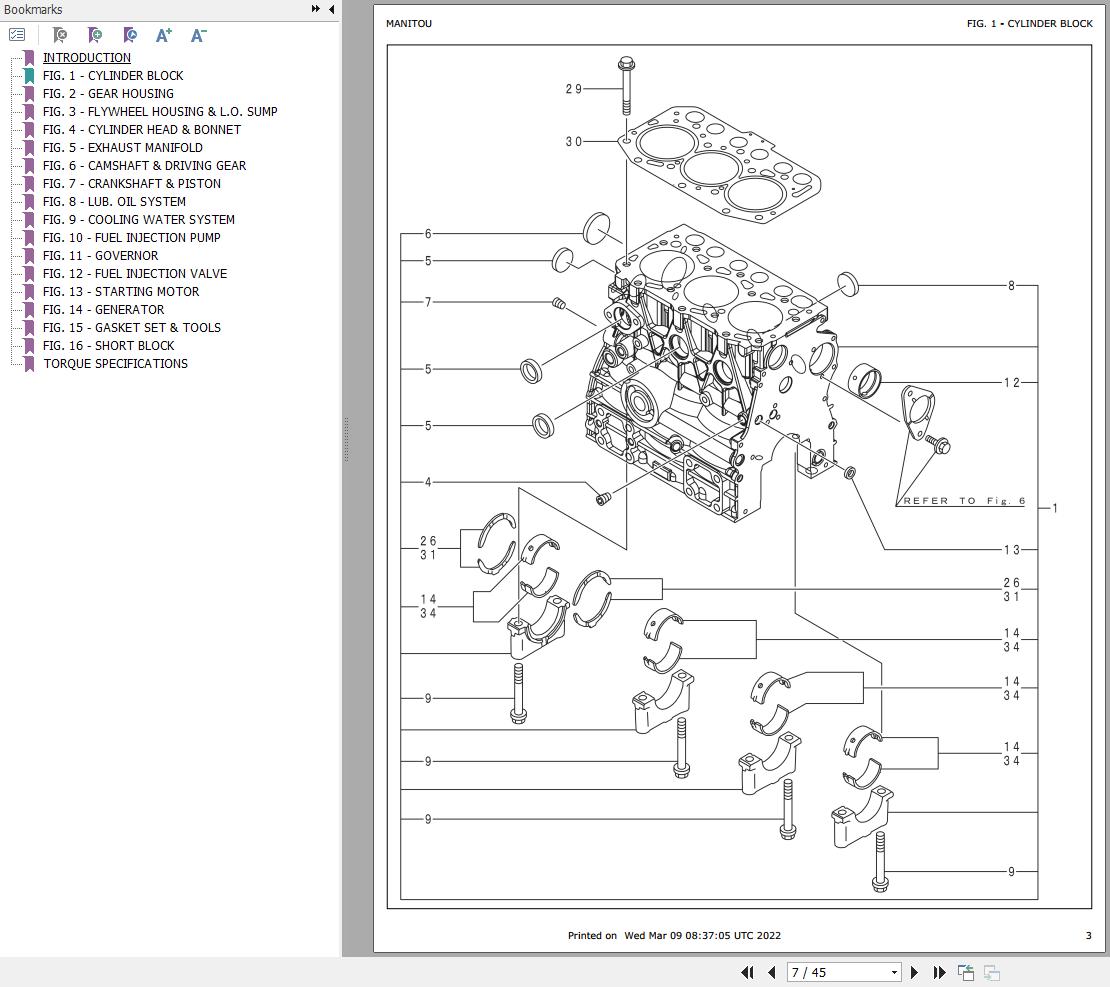 Bookmarks

INTRODUCTION
FIG. 1 - CYLINDER BLOCK
FIG. 2 - GEAR HOUSING
FIG. 3 - FLYWHEEL HOUSING & L.O. SUMP
FIG. 4 - CYLINDER HEAD & BONNET
FIG. 5 - EXHAUST MANIFOLD
FIG. 6 - CAMSHAFT & DRIVING GEAR
FIG. 7 - CRANKSHAFT & PISTON
FIG. 8 - LUB. OIL SYSTEM
FIG. 9 - COOLING WATER SYSTEM
FIG. 10 - FUEL INJECTION PUMP
FIG. 11 - GOVERNOR
FIG. 12 - FUEL INJECTION VALVE
FIG. 13 - STARTING MOTOR
FIG. 14 - GENERATOR
FIG. 15 - GASKET SET & TOOLS
FIG. 16 - SHORT BLOCK
TORQUE SPECIFICATIONS

MANITOU

FIG. 1 - CYLINDER BLOCK

29
30
6
5
7
5
5
4
26
31
14
34
9
9
9
8
12
REFER TO Fig. 6
1
13
26
31
14
34
14
34
14
34
9

Printed on Wed Mar 09 08:37:05 UTC 2022

3

7 / 45