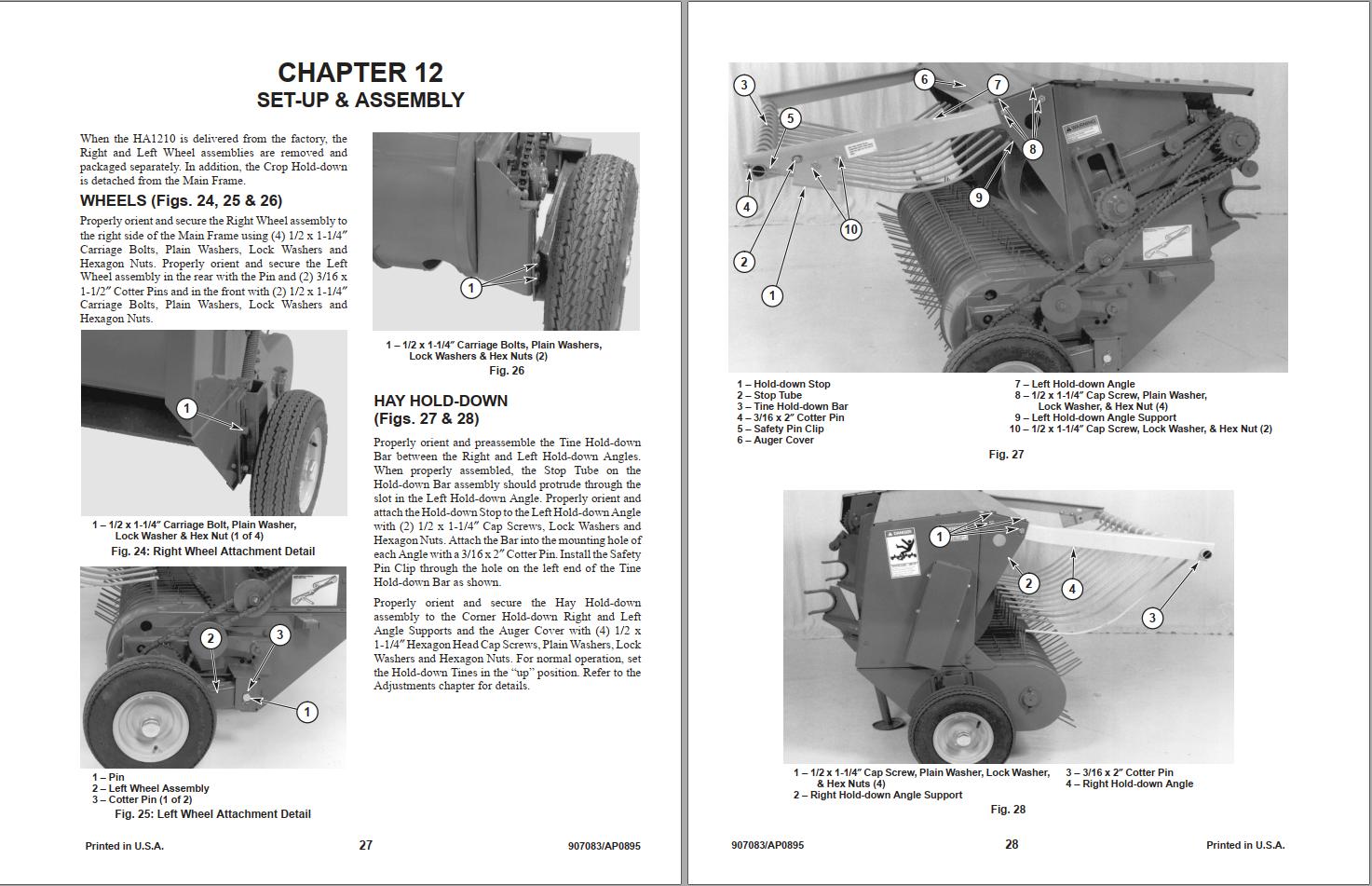 CHAPTER 12
SET-UP & ASSEMBLY

When the HA1210 is delivered from the factory, the Right and Left Wheel assemblies are removed and packaged separately. In addition, the Crop Hold-down is detached from the Main Frame.

WHEELS (Figs. 24, 25 & 26)

Properly orient and secure the Right Wheel assembly to the right side of the Main Frame using (4) 1/2 x 1-1/4″ Carriage Bolts, Plain Washers, Lock Washers and Hexagon Nuts. Properly orient and secure the Left Wheel assembly in the rear with the Pin and (2) 3/16 x 1-1/2″ Cotter Pins and in the front with (2) 1/2 x 1-1/4″ Carriage Bolts, Plain Washers, Lock Washers and Hexagon Nuts.

1

1 – 1/2 x 1-1/4″ Carriage Bolt, Plain Washer, Lock Washer & Hex Nut (1 of 4)
Fig. 24: Right Wheel Attachment Detail

2 3 1

1 – Pin
2 – Left Wheel Assembly
3 – Cotter Pin (1 of 2)
Fig. 25: Left Wheel Attachment Detail

1

1 – 1/2 x 1-1/4″ Carriage Bolts, Plain Washers, Lock Washers & Hex Nuts (2)
Fig. 26

HAY HOLD-DOWN
(Figs. 27 & 28)

Properly orient and preassemble the Tine Hold-down Bar between the Right and Left Hold-down Angles. When properly assembled, the Stop Tube on the Hold-down Bar assembly should protrude through the slot in the Left Hold-down Angle. Properly orient and attach the Hold-down Stop to the Left Hold-down Angle with (2) 1/2 x 1-1/4″ Cap Screws, Lock Washers and Hexagon Nuts. Attach the Bar into the mounting hole of each Angle with a 3/16 x 2″ Cotter Pin. Install the Safety Pin Clip through the hole on the left end of the Tine Hold-down Bar as shown.

Properly orient and secure the Hay Hold-down assembly to the Corner Hold-down Right and Left Angle Supports and the Auger Cover with (4) 1/2 x 1-1/4″ Hexagon Head Cap Screws, Plain Washers, Lock Washers and Hexagon Nuts. For normal operation, set the Hold-down Tines in the “up” position. Refer to the Adjustments chapter for details.

Printed in U.S.A. 27 907083/AP0895

3 6 7 5 8 4 9 10 2 1

1 – Hold-down Stop
2 – Stop Tube
3 – Tine Hold-down Bar
4 – 3/16 x 2″ Cotter Pin
5 – Safety Pin Clip
6 – Auger Cover
7 – Left Hold-down Angle
8 – 1/2 x 1-1/4″ Cap Screw, Plain Washer, Lock Washer, & Hex Nut (4)
9 – Left Hold-down Angle Support
10 – 1/2 x 1-1/4″ Cap Screw, Lock Washer, & Hex Nut (2)
Fig. 27

1 2 4 3

1 – 1/2 x 1-1/4″ Cap Screw, Plain Washer, Lock Washer, & Hex Nuts (4)
2 – Right Hold-down Angle Support
3 – 3/16 x 2″ Cotter Pin
4 – Right Hold-down Angle
Fig. 28

907083/AP0895 28 Printed in U.S.A.