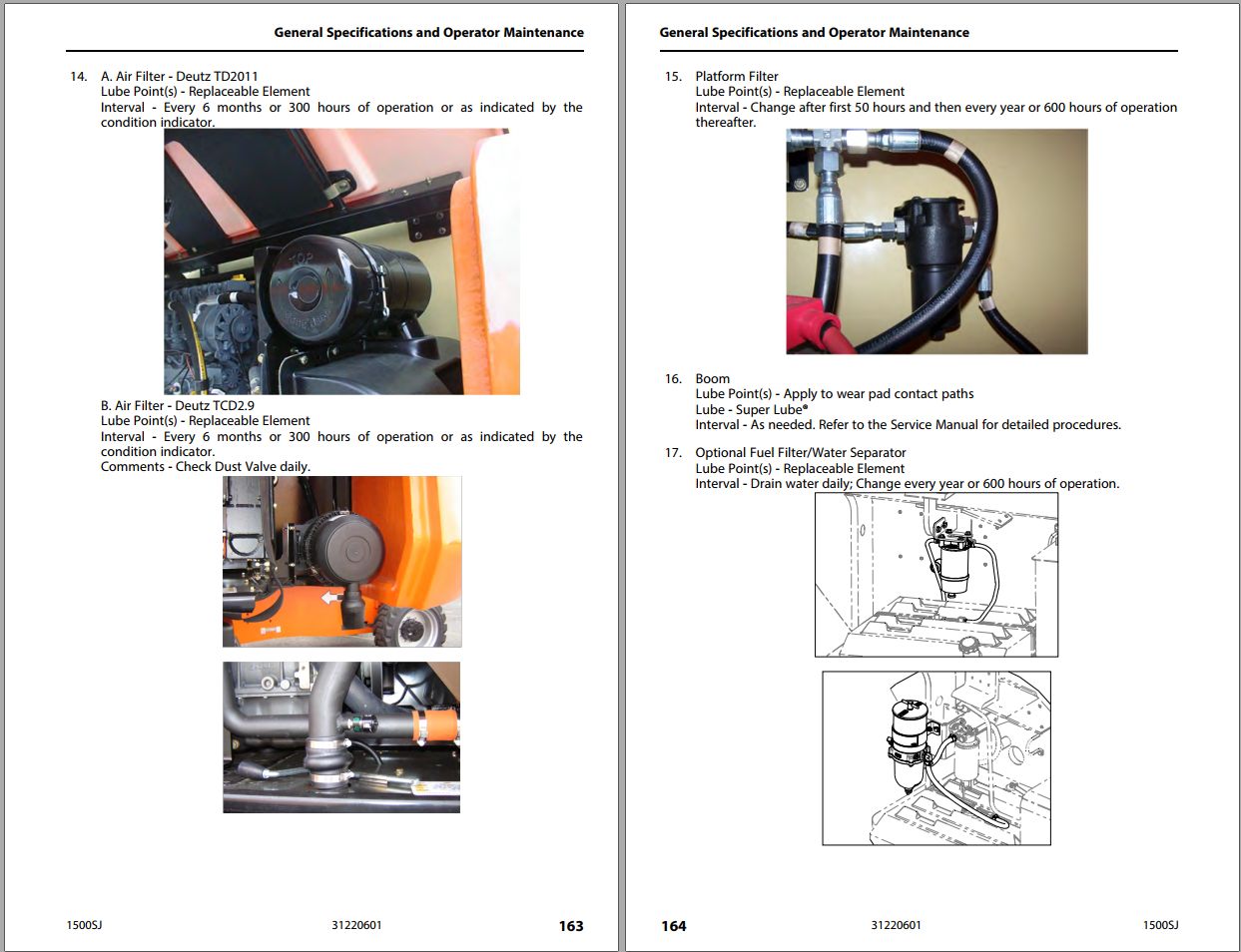 General Specifications and Operator Maintenance

14. A. Air Filter - Deutz TD2011
Lube Point(s) - Replaceable Element
Interval - Every 6 months or 300 hours of operation or as indicated by the condition indicator.

TOP

B. Air Filter - Deutz TCD2.9
Lube Point(s) - Replaceable Element
Interval - Every 6 months or 300 hours of operation or as indicated by the condition indicator.
Comments - Check Dust Valve daily.

1500SJ 31220601 163

General Specifications and Operator Maintenance

15. Platform Filter
Lube Point(s) - Replaceable Element
Interval - Change after first 50 hours and then every year or 600 hours of operation thereafter.

16. Boom
Lube Point(s) - Apply to wear pad contact paths
Lube - Super Lube®
Interval - As needed. Refer to the Service Manual for detailed procedures.

17. Optional Fuel Filter/Water Separator
Lube Point(s) - Replaceable Element
Interval - Drain water daily; Change every year or 600 hours of operation.

164 31220601 1500SJ