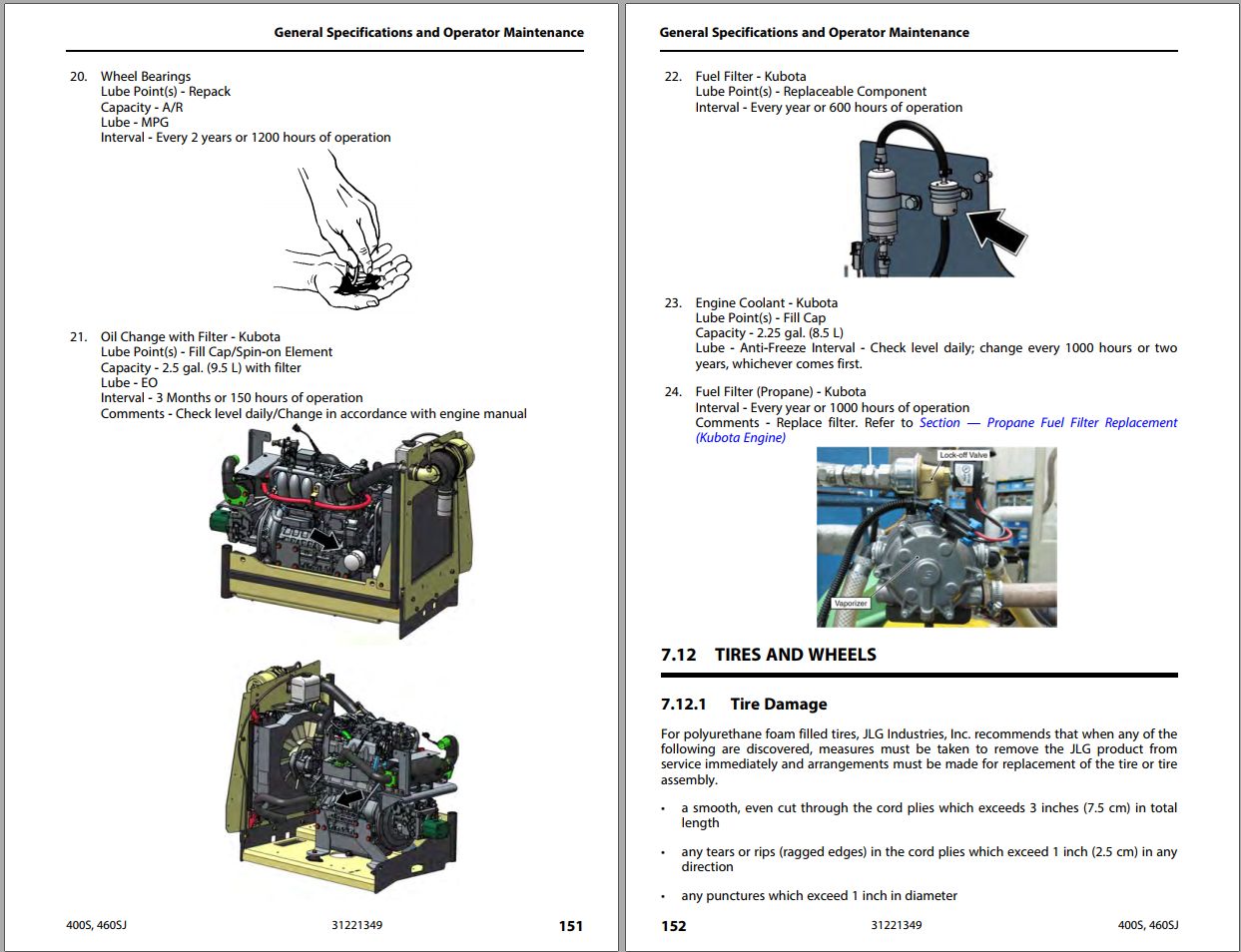 General Specifications and Operator Maintenance

20. Wheel Bearings
Lube Point(s) - Repack
Capacity - A/R
Lube - MPG
Interval - Every 2 years or 1200 hours of operation

21. Oil Change with Filter - Kubota
Lube Point(s) - Fill Cap/Spin-on Element
Capacity - 2.5 gal. (9.5 L) with filter
Lube - EO
Interval - 3 Months or 150 hours of operation
Comments - Check level daily/Change in accordance with engine manual

400S, 460SJ 31221349 151

General Specifications and Operator Maintenance

22. Fuel Filter - Kubota
Lube Point(s) - Replaceable Component
Interval - Every year or 600 hours of operation

23. Engine Coolant - Kubota
Lube Point(s) - Fill Cap
Capacity - 2.25 gal. (8.5 L)
Lube - Anti-Freeze Interval - Check level daily; change every 1000 hours or two years, whichever comes first.

24. Fuel Filter (Propane) - Kubota
Interval - Every year or 1000 hours of operation
Comments - Replace filter. Refer to Section — Propane Fuel Filter Replacement (Kubota Engine)

Lock-off Valve
Vaporizer

7.12 TIRES AND WHEELS

7.12.1 Tire Damage

For polyurethane foam filled tires, JLG Industries, Inc. recommends that when any of the following are discovered, measures must be taken to remove the JLG product from service immediately and arrangements must be made for replacement of the tire or tire assembly.

• a smooth, even cut through the cord plies which exceeds 3 inches (7.5 cm) in total length

• any tears or rips (ragged edges) in the cord plies which exceed 1 inch (2.5 cm) in any direction

• any punctures which exceed 1 inch in diameter

152 31221349 400S, 460SJ