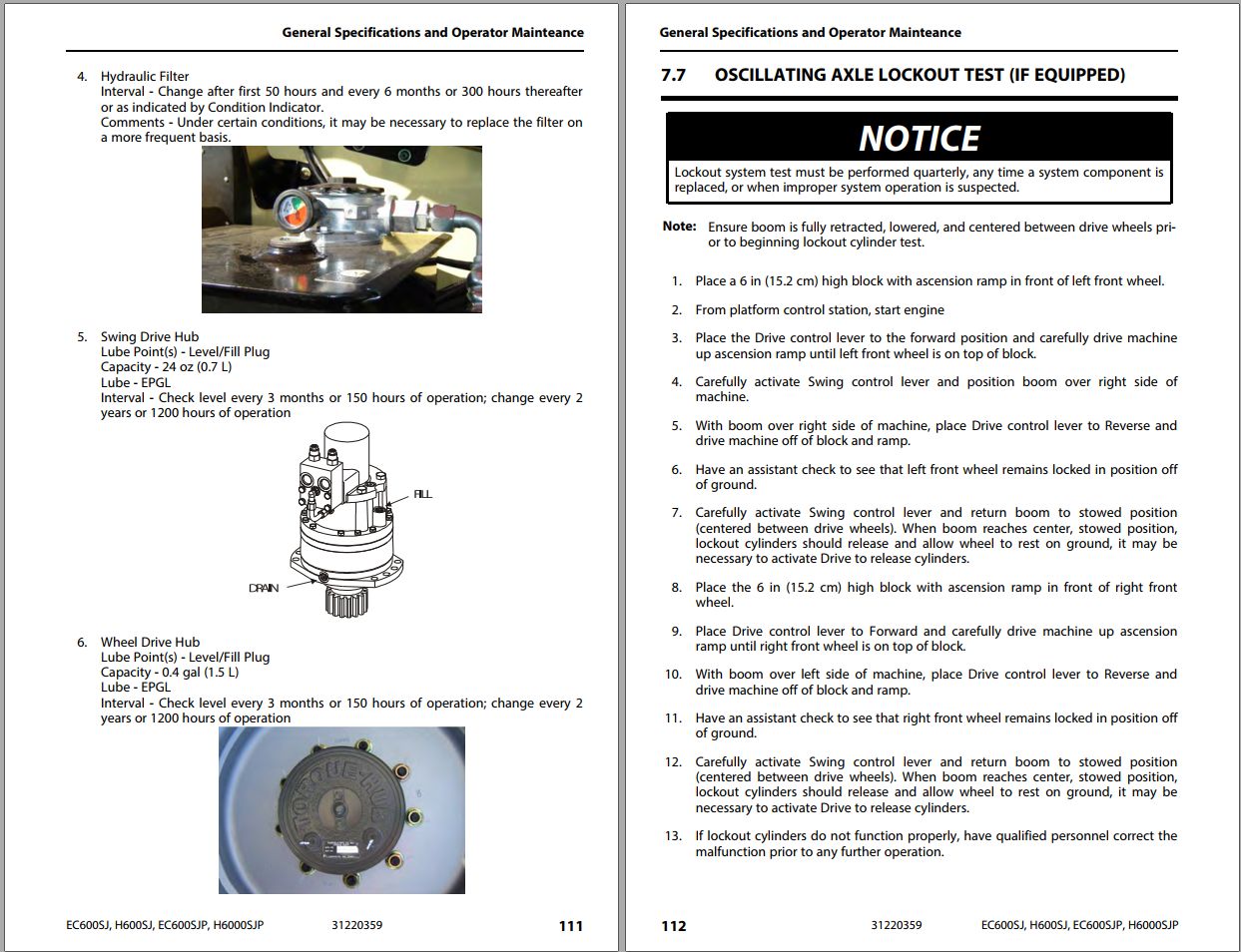 General Specifications and Operator Mainteance

4. Hydraulic Filter
Interval - Change after first 50 hours and every 6 months or 300 hours thereafter or as indicated by Condition Indicator.
Comments - Under certain conditions, it may be necessary to replace the filter on a more frequent basis.

5. Swing Drive Hub
Lube Point(s) - Level/Fill Plug
Capacity - 24 oz (0.7 L)
Lube - EPGL
Interval - Check level every 3 months or 150 hours of operation; change every 2 years or 1200 hours of operation

FILL
DRAIN

6. Wheel Drive Hub
Lube Point(s) - Level/Fill Plug
Capacity - 0.4 gal (1.5 L)
Lube - EPGL
Interval - Check level every 3 months or 150 hours of operation; change every 2 years or 1200 hours of operation

TORQUE-HUB

EC600SJ, H600SJ, EC600SJP, H6000SJP 31220359 111

General Specifications and Operator Mainteance

7.7 OSCILLATING AXLE LOCKOUT TEST (IF EQUIPPED)

NOTICE
Lockout system test must be performed quarterly, any time a system component is replaced, or when improper system operation is suspected.

Note: Ensure boom is fully retracted, lowered, and centered between drive wheels prior to beginning lockout cylinder test.

1. Place a 6 in (15.2 cm) high block with ascension ramp in front of left front wheel.

2. From platform control station, start engine

3. Place the Drive control lever to the forward position and carefully drive machine up ascension ramp until left front wheel is on top of block.

4. Carefully activate Swing control lever and position boom over right side of machine.

5. With boom over right side of machine, place Drive control lever to Reverse and drive machine off of block and ramp.

6. Have an assistant check to see that left front wheel remains locked in position off of ground.

7. Carefully activate Swing control lever and return boom to stowed position (centered between drive wheels). When boom reaches center, stowed position, lockout cylinders should release and allow wheel to rest on ground, it may be necessary to activate Drive to release cylinders.

8. Place the 6 in (15.2 cm) high block with ascension ramp in front of right front wheel.

9. Place Drive control lever to Forward and carefully drive machine up ascension ramp until right front wheel is on top of block.

10. With boom over left side of machine, place Drive control lever to Reverse and drive machine off of block and ramp.

11. Have an assistant check to see that right front wheel remains locked in position off of ground.

12. Carefully activate Swing control lever and return boom to stowed position (centered between drive wheels). When boom reaches center, stowed position, lockout cylinders should release and allow wheel to rest on ground, it may be necessary to activate Drive to release cylinders.

13. If lockout cylinders do not function properly, have qualified personnel correct the malfunction prior to any further operation.

112 31220359 EC600SJ, H600SJ, EC600SJP, H6000SJP