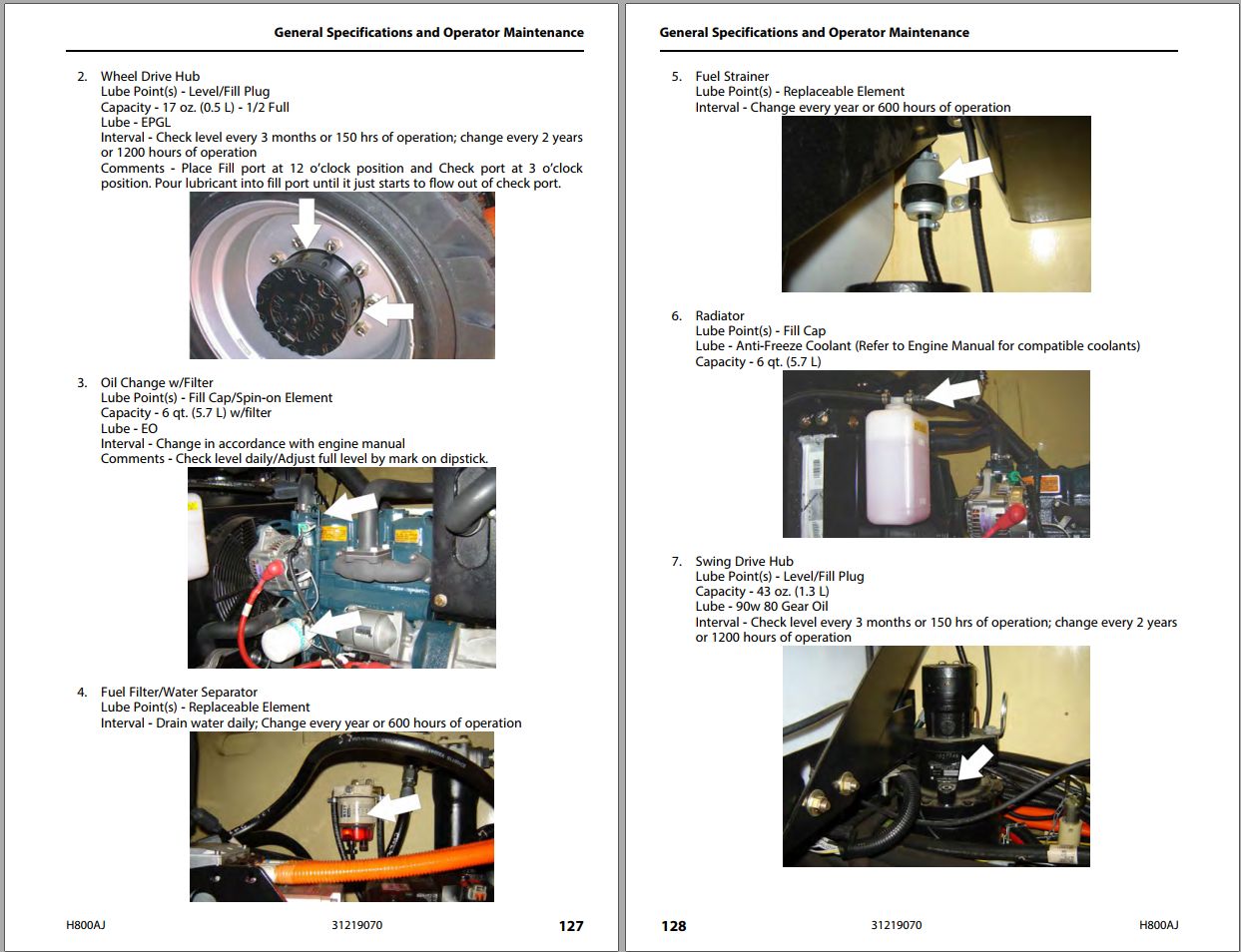 General Specifications and Operator Maintenance

2. Wheel Drive Hub
Lube Point(s) - Level/Fill Plug
Capacity - 17 oz. (0.5 L) - 1/2 Full
Lube - EPGL
Interval - Check level every 3 months or 150 hrs of operation; change every 2 years or 1200 hours of operation
Comments - Place Fill port at 12 o'clock position and Check port at 3 o'clock position. Pour lubricant into fill port until it just starts to flow out of check port.

3. Oil Change w/Filter
Lube Point(s) - Fill Cap/Spin-on Element
Capacity - 6 qt. (5.7 L) w/filter
Lube - EO
Interval - Change in accordance with engine manual
Comments - Check level daily/Adjust full level by mark on dipstick.

4. Fuel Filter/Water Separator
Lube Point(s) - Replaceable Element
Interval - Drain water daily; Change every year or 600 hours of operation

H800AJ 31219070 127

General Specifications and Operator Maintenance

5. Fuel Strainer
Lube Point(s) - Replaceable Element
Interval - Change every year or 600 hours of operation

6. Radiator
Lube Point(s) - Fill Cap
Lube - Anti-Freeze Coolant (Refer to Engine Manual for compatible coolants)
Capacity - 6 qt. (5.7 L)

7. Swing Drive Hub
Lube Point(s) - Level/Fill Plug
Capacity - 43 oz. (1.3 L)
Lube - 90w 80 Gear Oil
Interval - Check level every 3 months or 150 hrs of operation; change every 2 years or 1200 hours of operation

128 31219070 H800AJ