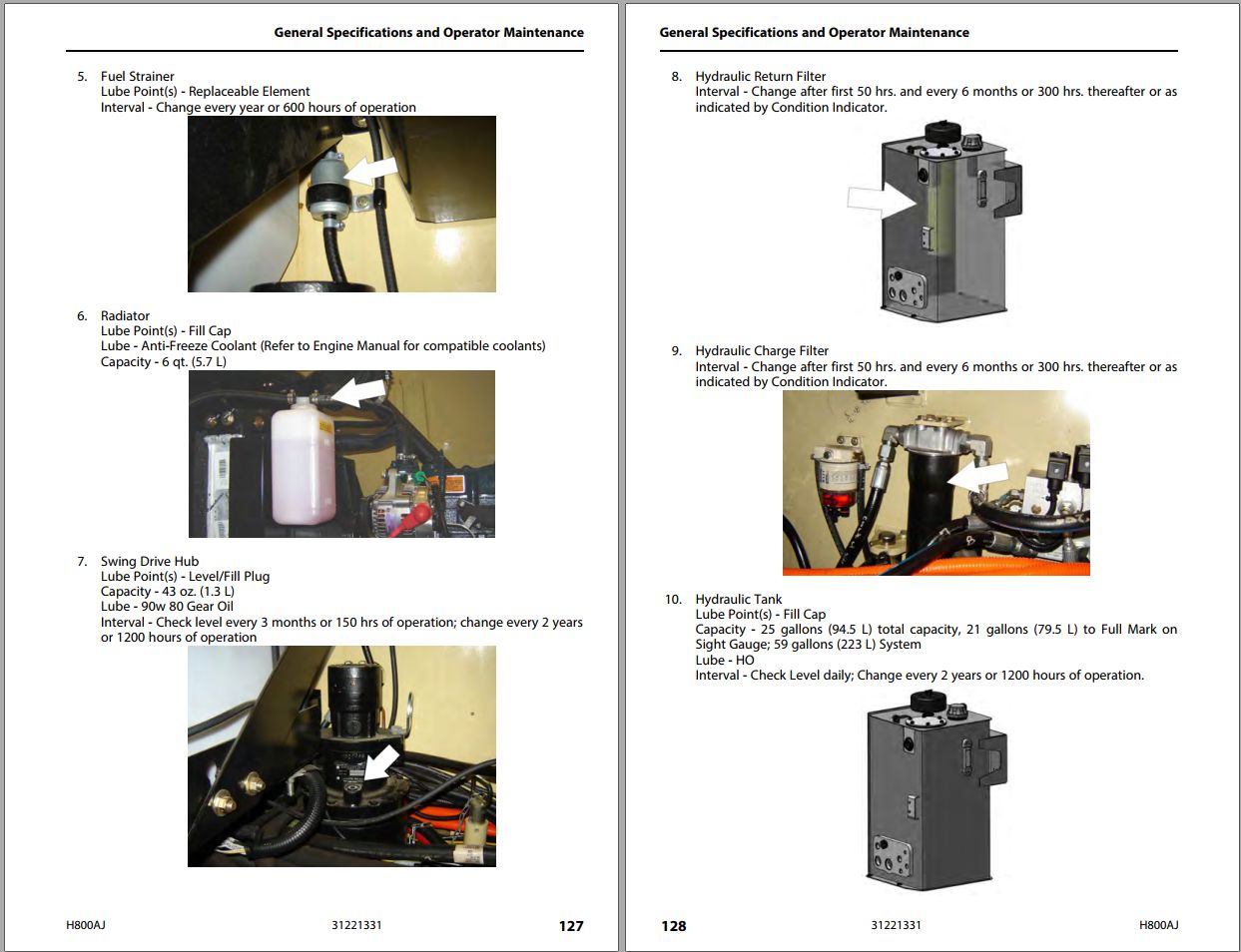 General Specifications and Operator Maintenance

5. Fuel Strainer
Lube Point(s) - Replaceable Element
Interval - Change every year or 600 hours of operation

6. Radiator
Lube Point(s) - Fill Cap
Lube - Anti-Freeze Coolant (Refer to Engine Manual for compatible coolants)
Capacity - 6 qt. (5.7 L)

7. Swing Drive Hub
Lube Point(s) - Level/Fill Plug
Capacity - 43 oz. (1.3 L)
Lube - 90w 80 Gear Oil
Interval - Check level every 3 months or 150 hrs of operation; change every 2 years or 1200 hours of operation

H800AJ 31221331 127

General Specifications and Operator Maintenance

8. Hydraulic Return Filter
Interval - Change after first 50 hrs. and every 6 months or 300 hrs. thereafter or as indicated by Condition Indicator.

9. Hydraulic Charge Filter
Interval - Change after first 50 hrs. and every 6 months or 300 hrs. thereafter or as indicated by Condition Indicator.

10. Hydraulic Tank
Lube Point(s) - Fill Cap
Capacity - 25 gallons (94.5 L) total capacity, 21 gallons (79.5 L) to Full Mark on Sight Gauge; 59 gallons (223 L) System
Lube - HO
Interval - Check Level daily; Change every 2 years or 1200 hours of operation.

128 31221331 H800AJ