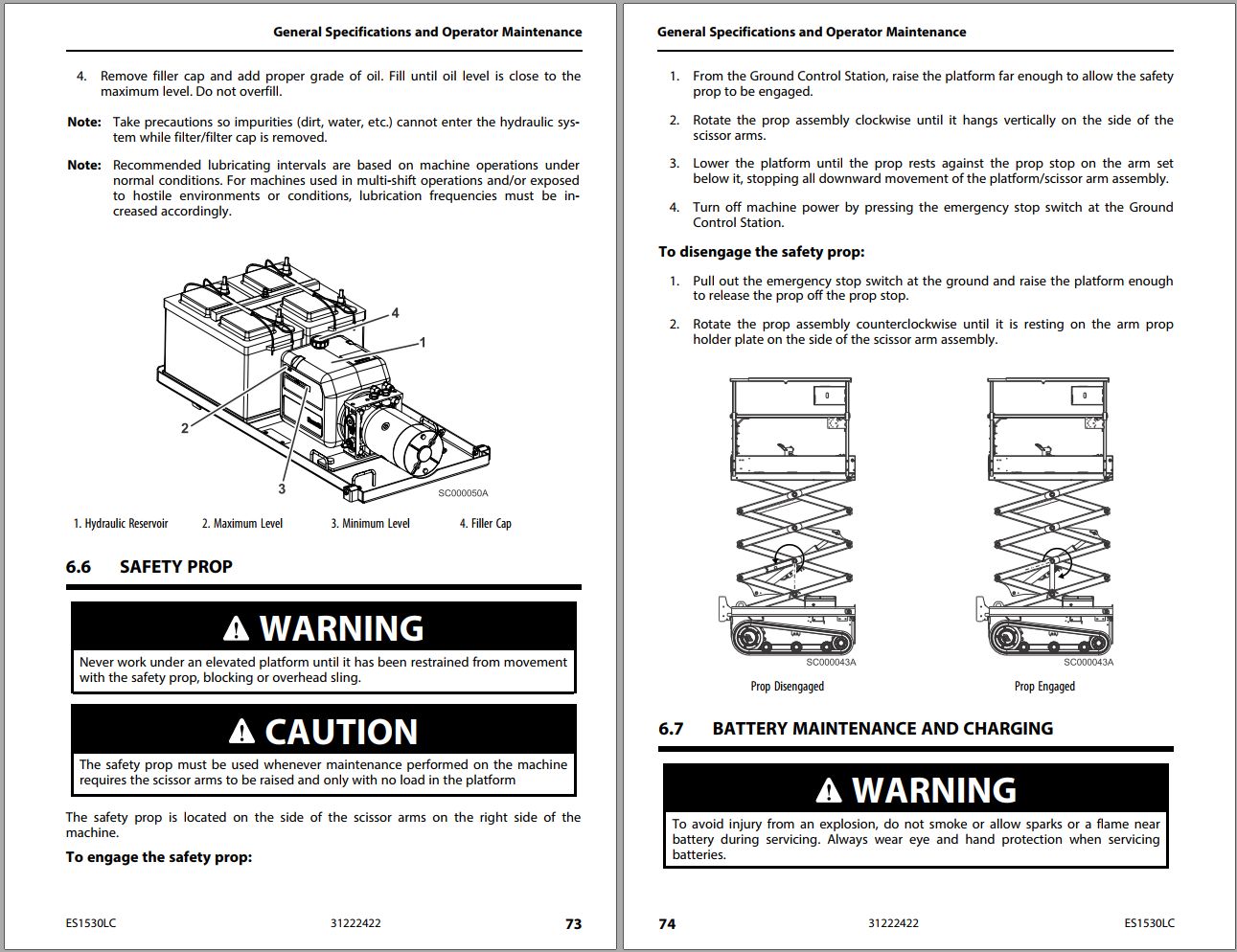 General Specifications and Operator Maintenance

4. Remove filler cap and add proper grade of oil. Fill until oil level is close to the maximum level. Do not overfill.

Note: Take precautions so impurities (dirt, water, etc.) cannot enter the hydraulic system while filter/filter cap is removed.

Note: Recommended lubricating intervals are based on machine operations under normal conditions. For machines used in multi-shift operations and/or exposed to hostile environments or conditions, lubrication frequencies must be increased accordingly.

4
1
2
3
SC000050A

1. Hydraulic Reservoir 2. Maximum Level 3. Minimum Level 4. Filler Cap

6.6 SAFETY PROP

WARNING
Never work under an elevated platform until it has been restrained from movement with the safety prop, blocking or overhead sling.

CAUTION
The safety prop must be used whenever maintenance performed on the machine requires the scissor arms to be raised and only with no load in the platform

The safety prop is located on the side of the scissor arms on the right side of the machine.

To engage the safety prop:

ES1530LC 31222422 73

General Specifications and Operator Maintenance

1. From the Ground Control Station, raise the platform far enough to allow the safety prop to be engaged.

2. Rotate the prop assembly clockwise until it hangs vertically on the side of the scissor arms.

3. Lower the platform until the prop rests against the prop stop on the arm set below it, stopping all downward movement of the platform/scissor arm assembly.

4. Turn off machine power by pressing the emergency stop switch at the Ground Control Station.

To disengage the safety prop:

1. Pull out the emergency stop switch at the ground and raise the platform enough to release the prop off the prop stop.

2. Rotate the prop assembly counterclockwise until it is resting on the arm prop holder plate on the side of the scissor arm assembly.

SC000043A
Prop Disengaged

SC000043A
Prop Engaged

6.7 BATTERY MAINTENANCE AND CHARGING

WARNING
To avoid injury from an explosion, do not smoke or allow sparks or a flame near battery during servicing. Always wear eye and hand protection when servicing batteries.

74 31222422 ES1530LC