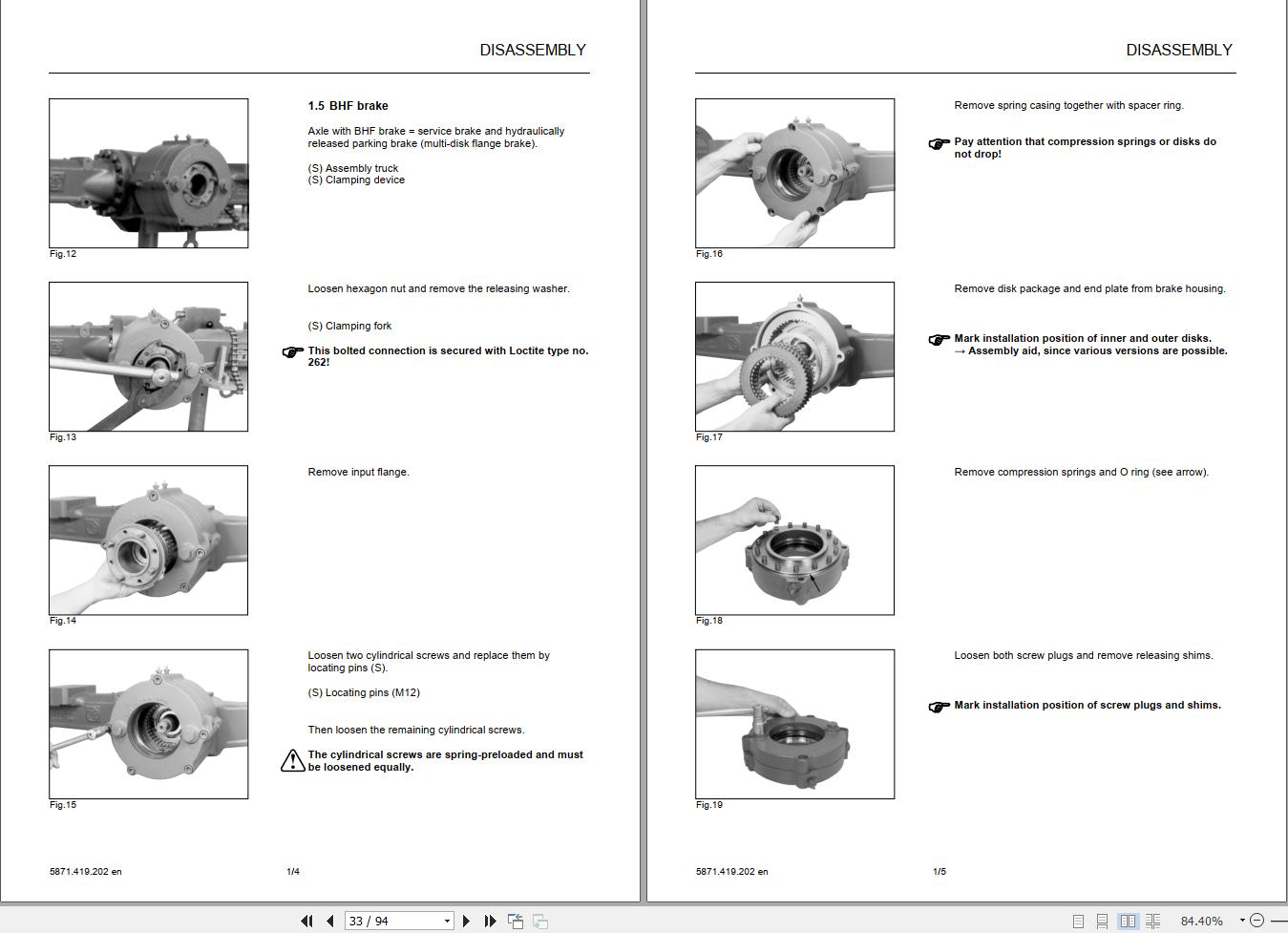 DISASSEMBLY

Fig.12

1.5 BHF brake

Axle with BHF brake = service brake and hydraulically released parking brake (multi-disk flange brake).

(S) Assembly truck
(S) Clamping device

Fig.13

Loosen hexagon nut and remove the releasing washer.

(S) Clamping fork

This bolted connection is secured with Loctite type no. 262!

Fig.14

Remove input flange.

Fig.15

Loosen two cylindrical screws and replace them by locating pins (S).

(S) Locating pins (M12)

Then loosen the remaining cylindrical screws.

The cylindrical screws are spring-preloaded and must be loosened equally.

5871.419.202 en 1/4

DISASSEMBLY

Fig.16

Remove spring casing together with spacer ring.

Pay attention that compression springs or disks do not drop!

Fig.17

Remove disk package and end plate from brake housing.

Mark installation position of inner and outer disks.
→ Assembly aid, since various versions are possible.

Fig.18

Remove compression springs and O ring (see arrow).

Fig.19

Loosen both screw plugs and remove releasing shims.

Mark installation position of screw plugs and shims.

5871.419.202 en 1/5

33 / 94

84.40%