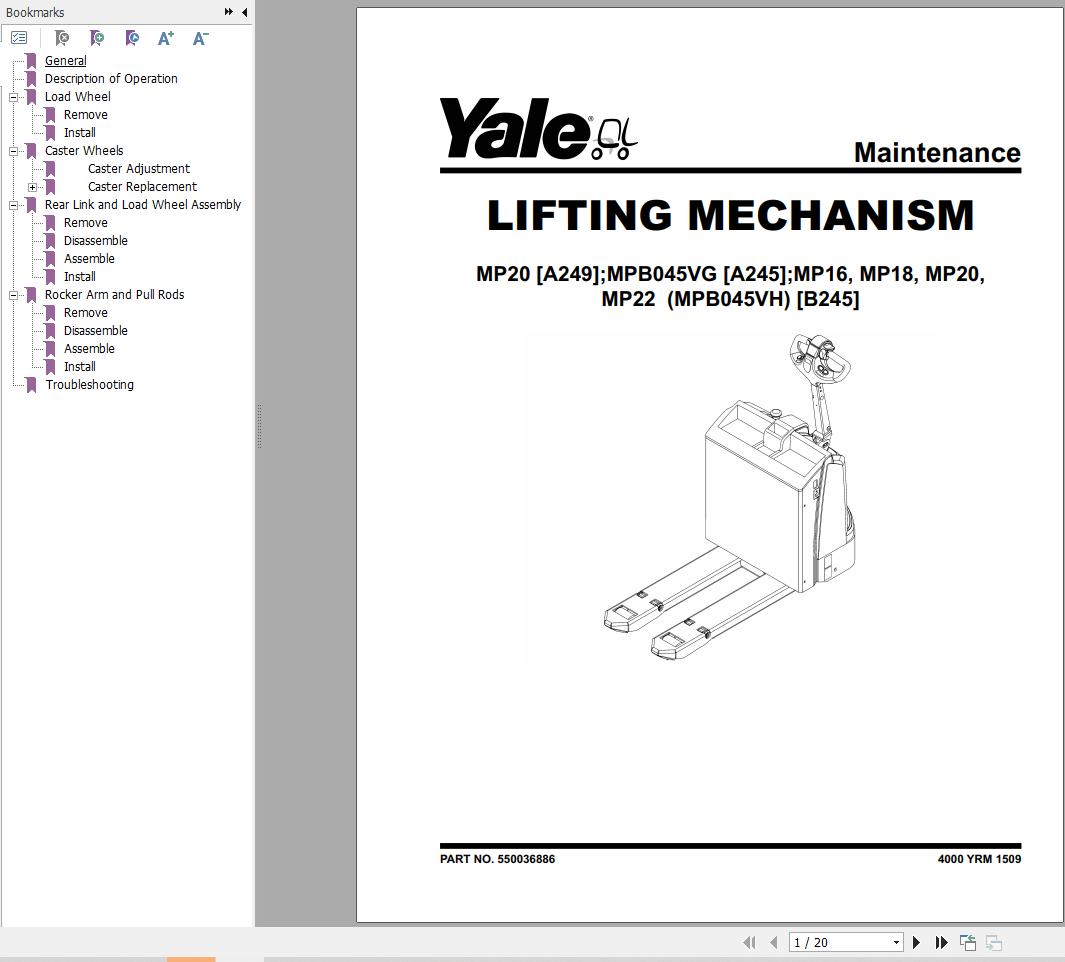 Bookmarks

General
Description of Operation
Load Wheel
Remove
Install
Caster Wheels
Caster Adjustment
Caster Replacement
Rear Link and Load Wheel Assembly
Remove
Disassemble
Assemble
Install
Rocker Arm and Pull Rods
Remove
Disassemble
Assemble
Install
Troubleshooting

Yale

Maintenance

LIFTING MECHANISM

MP20 [A249];MPB045VG [A245];MP16, MP18, MP20, MP22 (MPB045VH) [B245]

PART NO. 550036886

4000 YRM 1509

1 / 20