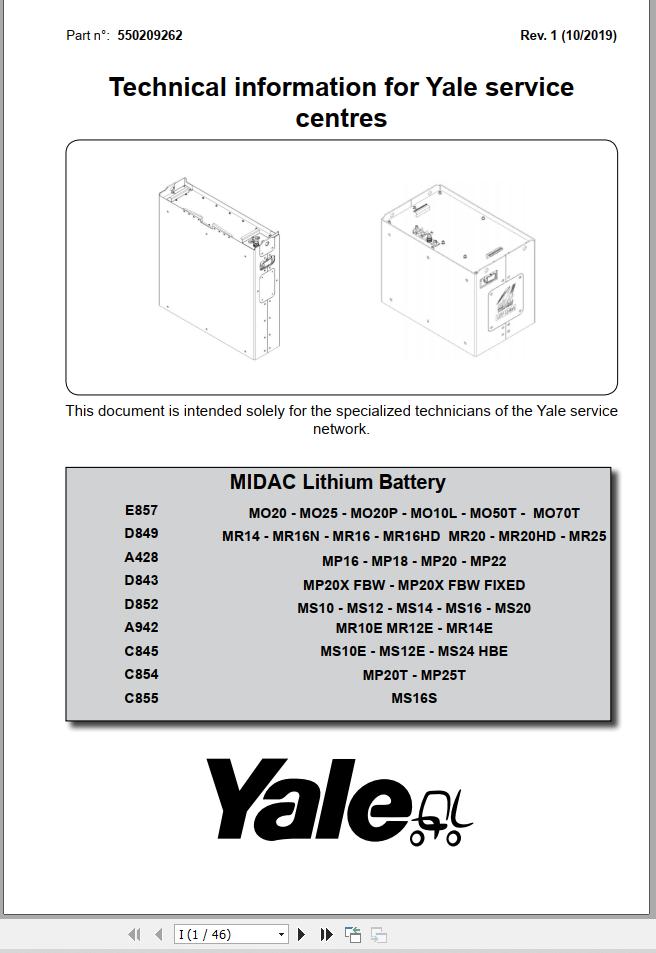 Part n°: 550209262

Rev. 1 (10/2019)

Technical information for Yale service centres

This document is intended solely for the specialized technicians of the Yale service network.

MIDAC Lithium Battery

| | |
|---|---|
| E857 | MO20 - MO25 - MO20P - MO10L - MO50T - MO70T |
| D849 | MR14 - MR16N - MR16 - MR16HD MR20 - MR20HD - MR25 |
| A428 | MP16 - MP18 - MP20 - MP22 |
| D843 | MP20X FBW - MP20X FBW FIXED |
| D852 | MS10 - MS12 - MS14 - MS16 - MS20 |
| A942 | MR10E MR12E - MR14E |
| C845 | MS10E - MS12E - MS24 HBE |
| C854 | MP20T - MP25T |
| C855 | MS16S |

Yale

I (1 / 46)