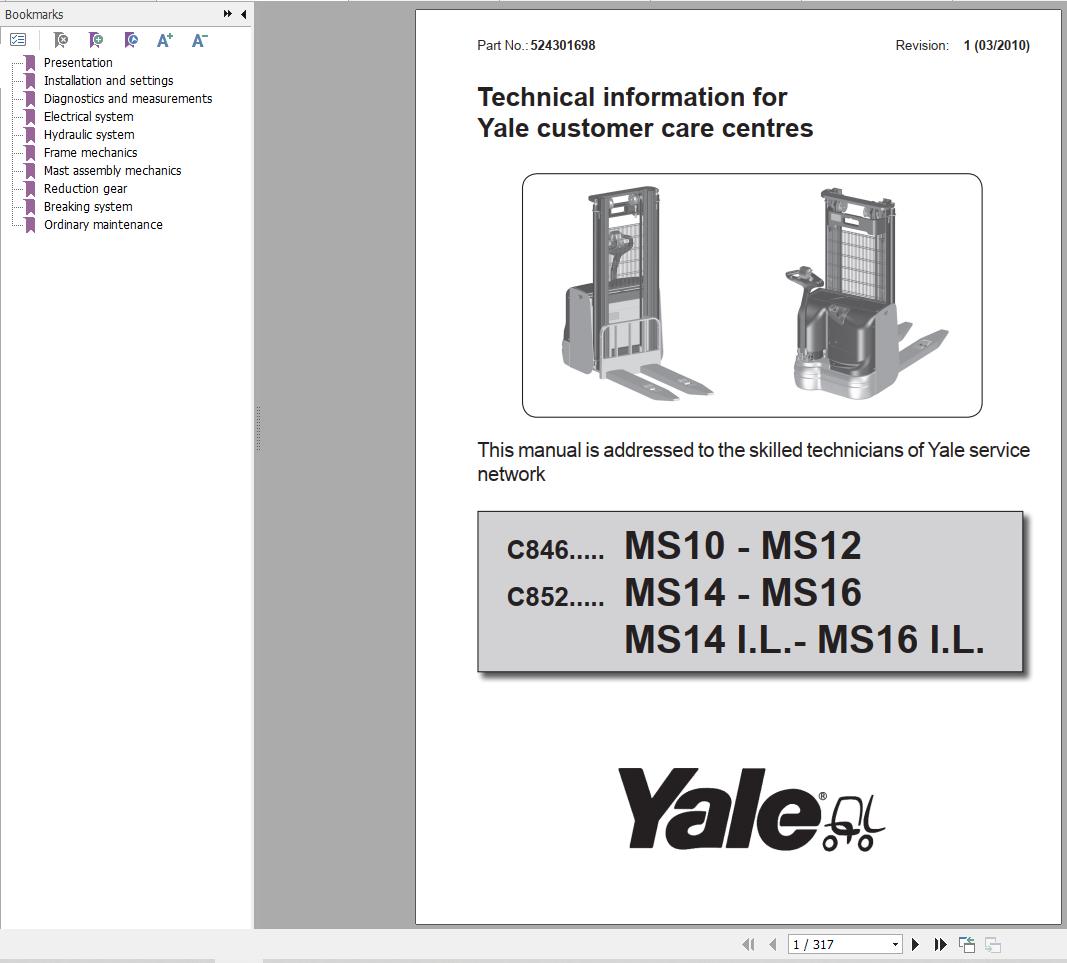 Bookmarks

Presentation
Installation and settings
Diagnostics and measurements
Electrical system
Hydraulic system
Frame mechanics
Mast assembly mechanics
Reduction gear
Breaking system
Ordinary maintenance

Part No.: 524301698 Revision: 1 (03/2010)

Technical information for
Yale customer care centres

This manual is addressed to the skilled technicians of Yale service network

C846..... MS10 - MS12
C852..... MS14 - MS16
MS14 I.L.- MS16 I.L.

Yale®

1 / 317