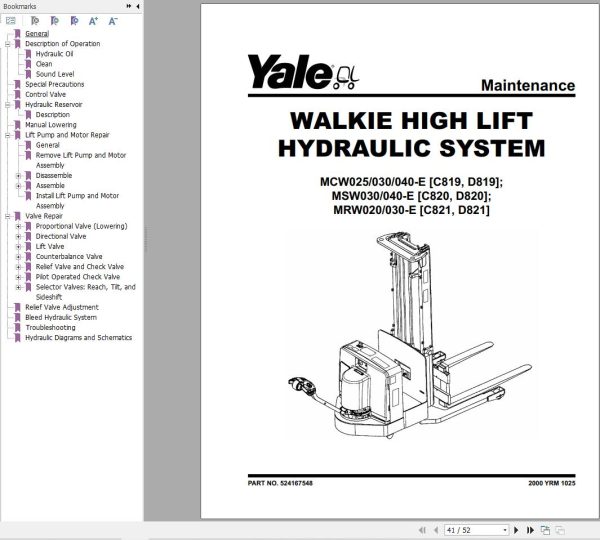 Bookmarks

General
Description of Operation
Hydraulic Oil
Clean
Sound Level
Special Precautions
Control Valve
Hydraulic Reservoir
Description
Manual Lowering
Lift Pump and Motor Repair
General
Remove Lift Pump and Motor Assembly
Disassemble
Assemble
Install Lift Pump and Motor Assembly
Valve Repair
Proportional Valve (Lowering)
Directional Valve
Lift Valve
Counterbalance Valve
Relief Valve and Check Valve
Pilot Operated Check Valve
Selector Valves: Reach, Tilt, and Sideshift
Relief Valve Adjustment
Bleed Hydraulic System
Troubleshooting
Hydraulic Diagrams and Schematics

Yale

Maintenance

WALKIE HIGH LIFT HYDRAULIC SYSTEM

MCW025/030/040-E [C819, D819];
MSW030/040-E [C820, D820];
MRW020/030-E [C821, D821]

PART NO. 524167548

2000 YRM 1025

41 / 52