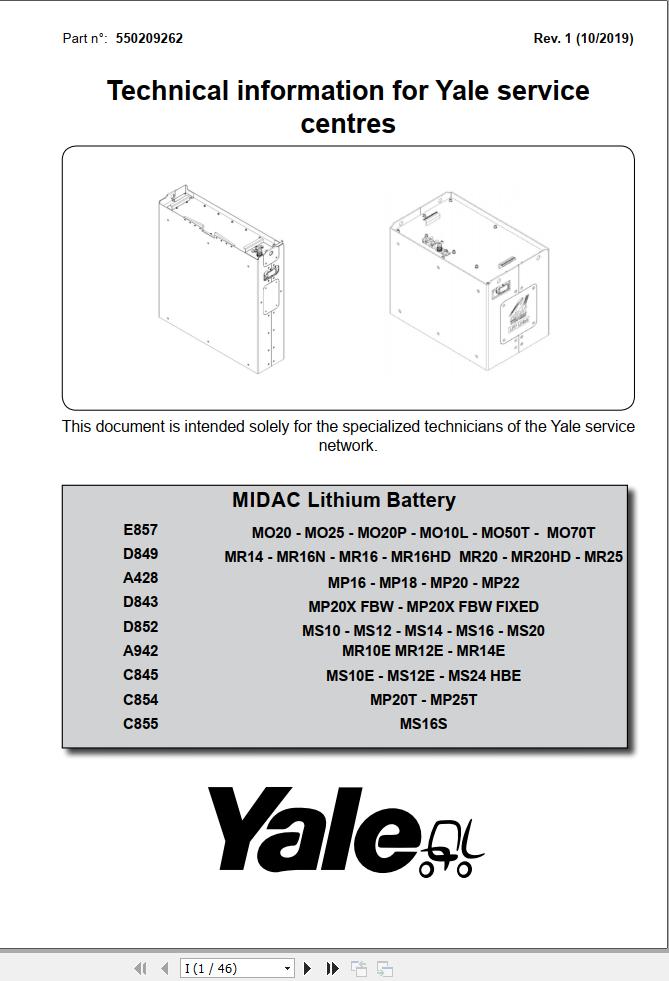 Part n°: 550209262

Rev. 1 (10/2019)

Technical information for Yale service centres

This document is intended solely for the specialized technicians of the Yale service network.

MIDAC Lithium Battery

| | |
|---|---|
| E857 | MO20 - MO25 - MO20P - MO10L - MO50T - MO70T |
| D849 | MR14 - MR16N - MR16 - MR16HD MR20 - MR20HD - MR25 |
| A428 | MP16 - MP18 - MP20 - MP22 |
| D843 | MP20X FBW - MP20X FBW FIXED |
| D852 | MS10 - MS12 - MS14 - MS16 - MS20 |
| A942 | MR10E MR12E - MR14E |
| C845 | MS10E - MS12E - MS24 HBE |
| C854 | MP20T - MP25T |
| C855 | MS16S |

Yale

I (1 / 46)