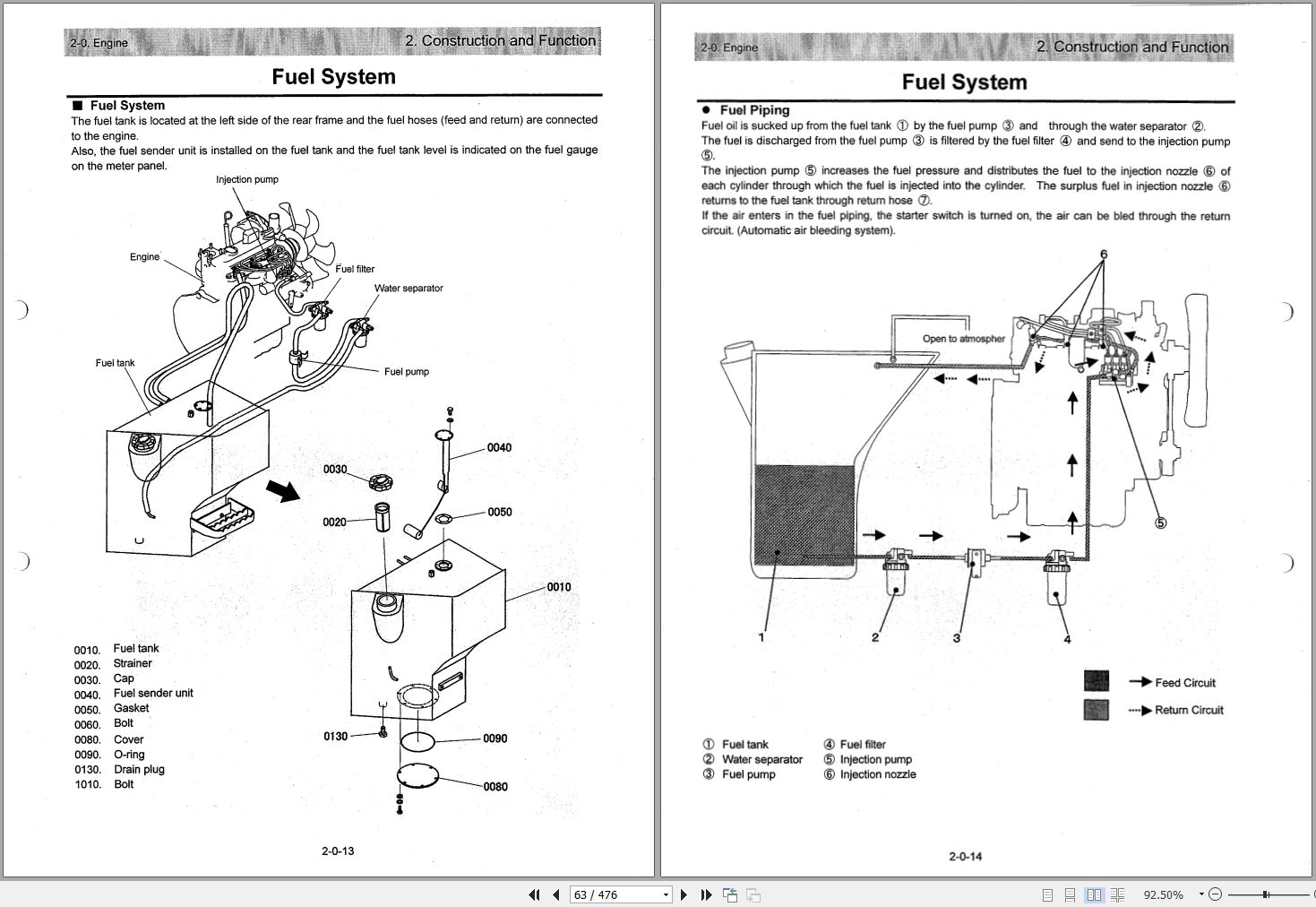 2-0. Engine

2. Construction and Function

Fuel System

■ Fuel System
The fuel tank is located at the left side of the rear frame and the fuel hoses (feed and return) are connected to the engine.
Also, the fuel sender unit is installed on the fuel tank and the fuel tank level is indicated on the fuel gauge on the meter panel.

Injection pump
Engine
Fuel filter
Water separator
Fuel tank
Fuel pump

0040
0030
0050
0020
0010
0130
0090
0080

0010. Fuel tank
0020. Strainer
0030. Cap
0040. Fuel sender unit
0050. Gasket
0060. Bolt
0080. Cover
0090. O-ring
0130. Drain plug
1010. Bolt

2-0-13

2-0. Engine

2. Construction and Function

Fuel System

● Fuel Piping
Fuel oil is sucked up from the fuel tank ① by the fuel pump ③ and through the water separator ②.
The fuel is discharged from the fuel pump ③ is filtered by the fuel filter ④ and send to the injection pump ⑤.
The injection pump ⑤ increases the fuel pressure and distributes the fuel to the injection nozzle ⑥ of each cylinder through which the fuel is injected into the cylinder. The surplus fuel in injection nozzle ⑥ returns to the fuel tank through return hose ⑦.
If the air enters in the fuel piping, the starter switch is turned on, the air can be bled through the return circuit. (Automatic air bleeding system).

6
Open to atmospher
⑤
1
2
3
4

Feed Circuit
Return Circuit

① Fuel tank
② Water separator
③ Fuel pump
④ Fuel filter
⑤ Injection pump
⑥ Injection nozzle

2-0-14

63 / 476
92.50%