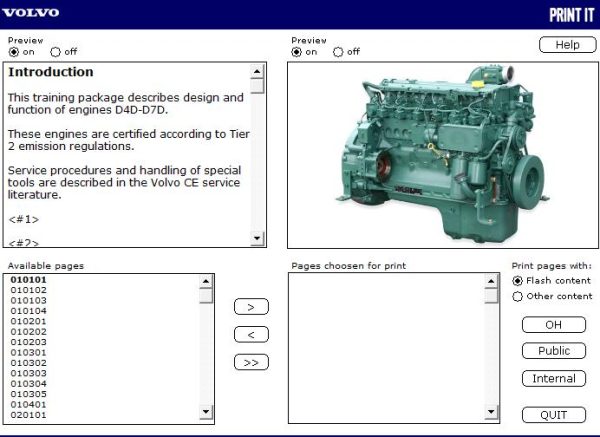 VOLVO

PRINT IT

Preview
on off

Introduction

This training package describes design and function of engines D4D-D7D.

These engines are certified according to Tier 2 emission regulations.

Service procedures and handling of special tools are described in the Volvo CE service literature.

<#1>

<#2>

Preview
on off

Help

Available pages
010101
010102
010103
010104
010201
010202
010203
010301
010302
010303
010304
010305
010401
020101

>
<
>>

Pages choosen for print

Print pages with:
Flash content
Other content

OH
Public
Internal
QUIT