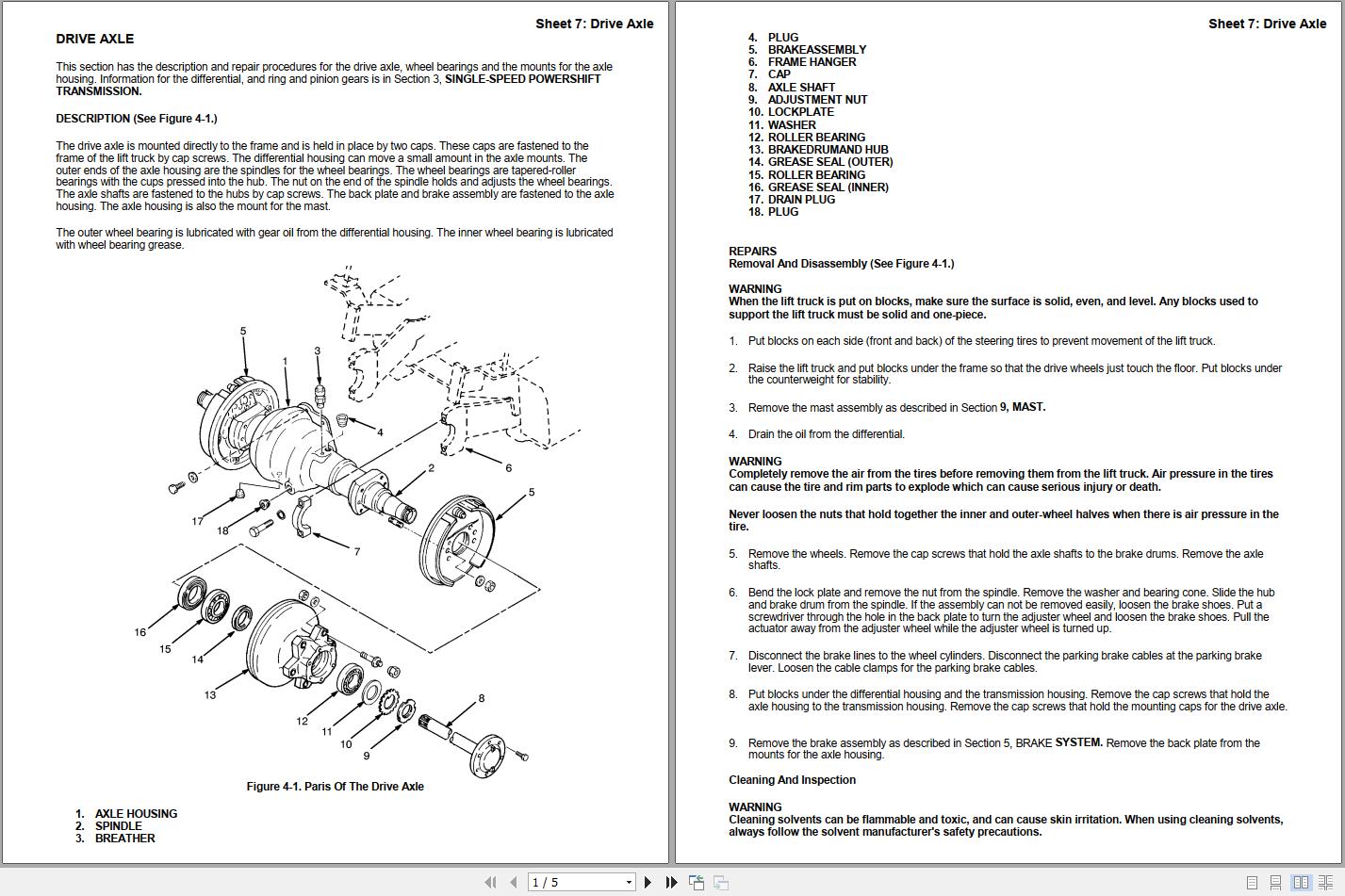 Sheet 7: Drive Axle

DRIVE AXLE

This section has the description and repair procedures for the drive axle, wheel bearings and the mounts for the axle housing. Information for the differential, and ring and pinion gears is in Section 3, SINGLE-SPEED POWERSHIFT TRANSMISSION.

DESCRIPTION (See Figure 4-1.)

The drive axle is mounted directly to the frame and is held in place by two caps. These caps are fastened to the frame of the lift truck by cap screws. The differential housing can move a small amount in the axle mounts. The outer ends of the axle housing are the spindles for the wheel bearings. The wheel bearings are tapered-roller bearings with the cups pressed into the hub. The nut on the end of the spindle holds and adjusts the wheel bearings. The axle shafts are fastened to the hubs by cap screws. The back plate and brake assembly are fastened to the axle housing. The axle housing is also the mount for the mast.

The outer wheel bearing is lubricated with gear oil from the differential housing. The inner wheel bearing is lubricated with wheel bearing grease.

5
1
3
4
2
6
5
17
18
7
16
15
14
13
12
11
10
9
8

Figure 4-1. Paris Of The Drive Axle

1. AXLE HOUSING
2. SPINDLE
3. BREATHER

Sheet 7: Drive Axle

4. PLUG
5. BRAKEASSEMBLY
6. FRAME HANGER
7. CAP
8. AXLE SHAFT
9. ADJUSTMENT NUT
10. LOCKPLATE
11. WASHER
12. ROLLER BEARING
13. BRAKEDRUMAND HUB
14. GREASE SEAL (OUTER)
15. ROLLER BEARING
16. GREASE SEAL (INNER)
17. DRAIN PLUG
18. PLUG

REPAIRS
Removal And Disassembly (See Figure 4-1.)

WARNING
When the lift truck is put on blocks, make sure the surface is solid, even, and level. Any blocks used to support the lift truck must be solid and one-piece.

1. Put blocks on each side (front and back) of the steering tires to prevent movement of the lift truck.

2. Raise the lift truck and put blocks under the frame so that the drive wheels just touch the floor. Put blocks under the counterweight for stability.

3. Remove the mast assembly as described in Section 9, MAST.

4. Drain the oil from the differential.

WARNING
Completely remove the air from the tires before removing them from the lift truck. Air pressure in the tires can cause the tire and rim parts to explode which can cause serious injury or death.

Never loosen the nuts that hold together the inner and outer-wheel halves when there is air pressure in the tire.

5. Remove the wheels. Remove the cap screws that hold the axle shafts to the brake drums. Remove the axle shafts.

6. Bend the lock plate and remove the nut from the spindle. Remove the washer and bearing cone. Slide the hub and brake drum from the spindle. If the assembly can not be removed easily, loosen the brake shoes. Put a screwdriver through the hole in the back plate to turn the adjuster wheel and loosen the brake shoes. Pull the actuator away from the adjuster wheel while the adjuster wheel is turned up.

7. Disconnect the brake lines to the wheel cylinders. Disconnect the parking brake cables at the parking brake lever. Loosen the cable clamps for the parking brake cables.

8. Put blocks under the differential housing and the transmission housing. Remove the cap screws that hold the axle housing to the transmission housing. Remove the cap screws that hold the mounting caps for the drive axle.

9. Remove the brake assembly as described in Section 5, BRAKE SYSTEM. Remove the back plate from the mounts for the axle housing.

Cleaning And Inspection

WARNING
Cleaning solvents can be flammable and toxic, and can cause skin irritation. When using cleaning solvents, always follow the solvent manufacturer's safety precautions.

1 / 5