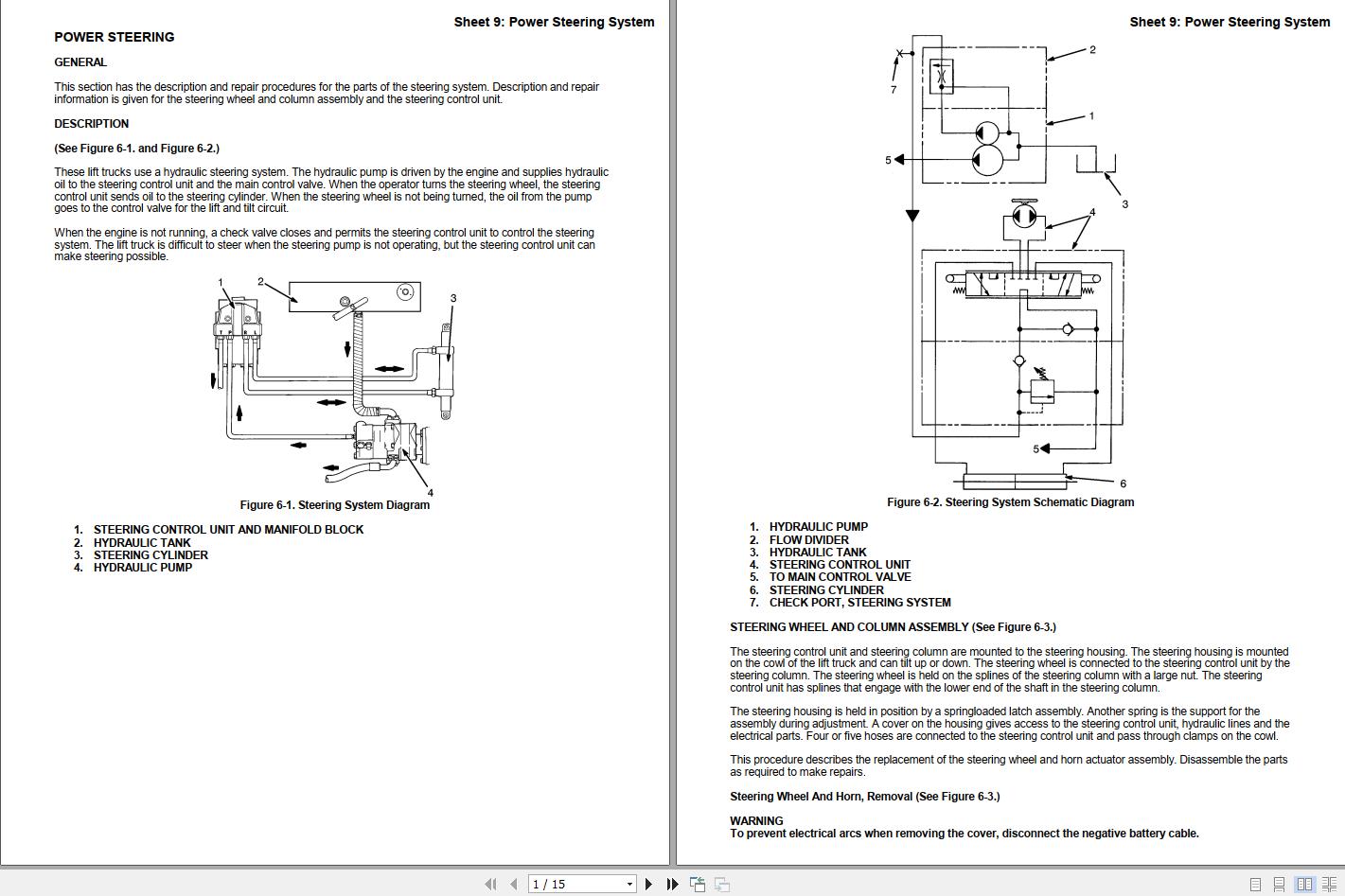 Sheet 9: Power Steering System

POWER STEERING

GENERAL

This section has the description and repair procedures for the parts of the steering system. Description and repair information is given for the steering wheel and column assembly and the steering control unit.

DESCRIPTION

(See Figure 6-1. and Figure 6-2.)

These lift trucks use a hydraulic steering system. The hydraulic pump is driven by the engine and supplies hydraulic oil to the steering control unit and the main control valve. When the operator turns the steering wheel, the steering control unit sends oil to the steering cylinder. When the steering wheel is not being turned, the oil from the pump goes to the control valve for the lift and tilt circuit.

When the engine is not running, a check valve closes and permits the steering control unit to control the steering system. The lift truck is difficult to steer when the steering pump is not operating, but the steering control unit can make steering possible.

1
2
3
4

Figure 6-1. Steering System Diagram

1. STEERING CONTROL UNIT AND MANIFOLD BLOCK
2. HYDRAULIC TANK
3. STEERING CYLINDER
4. HYDRAULIC PUMP

Sheet 9: Power Steering System

2
7
1
5
3
4
5
6

Figure 6-2. Steering System Schematic Diagram

1. HYDRAULIC PUMP
2. FLOW DIVIDER
3. HYDRAULIC TANK
4. STEERING CONTROL UNIT
5. TO MAIN CONTROL VALVE
6. STEERING CYLINDER
7. CHECK PORT, STEERING SYSTEM

STEERING WHEEL AND COLUMN ASSEMBLY (See Figure 6-3.)

The steering control unit and steering column are mounted to the steering housing. The steering housing is mounted on the cowl of the lift truck and can tilt up or down. The steering wheel is connected to the steering control unit by the steering column. The steering wheel is held on the splines of the steering column with a large nut. The steering control unit has splines that engage with the lower end of the shaft in the steering column.

The steering housing is held in position by a springloaded latch assembly. Another spring is the support for the assembly during adjustment. A cover on the housing gives access to the steering control unit, hydraulic lines and the electrical parts. Four or five hoses are connected to the steering control unit and pass through clamps on the cowl.

This procedure describes the replacement of the steering wheel and horn actuator assembly. Disassemble the parts as required to make repairs.

Steering Wheel And Horn, Removal (See Figure 6-3.)

WARNING
To prevent electrical arcs when removing the cover, disconnect the negative battery cable.

1 / 15