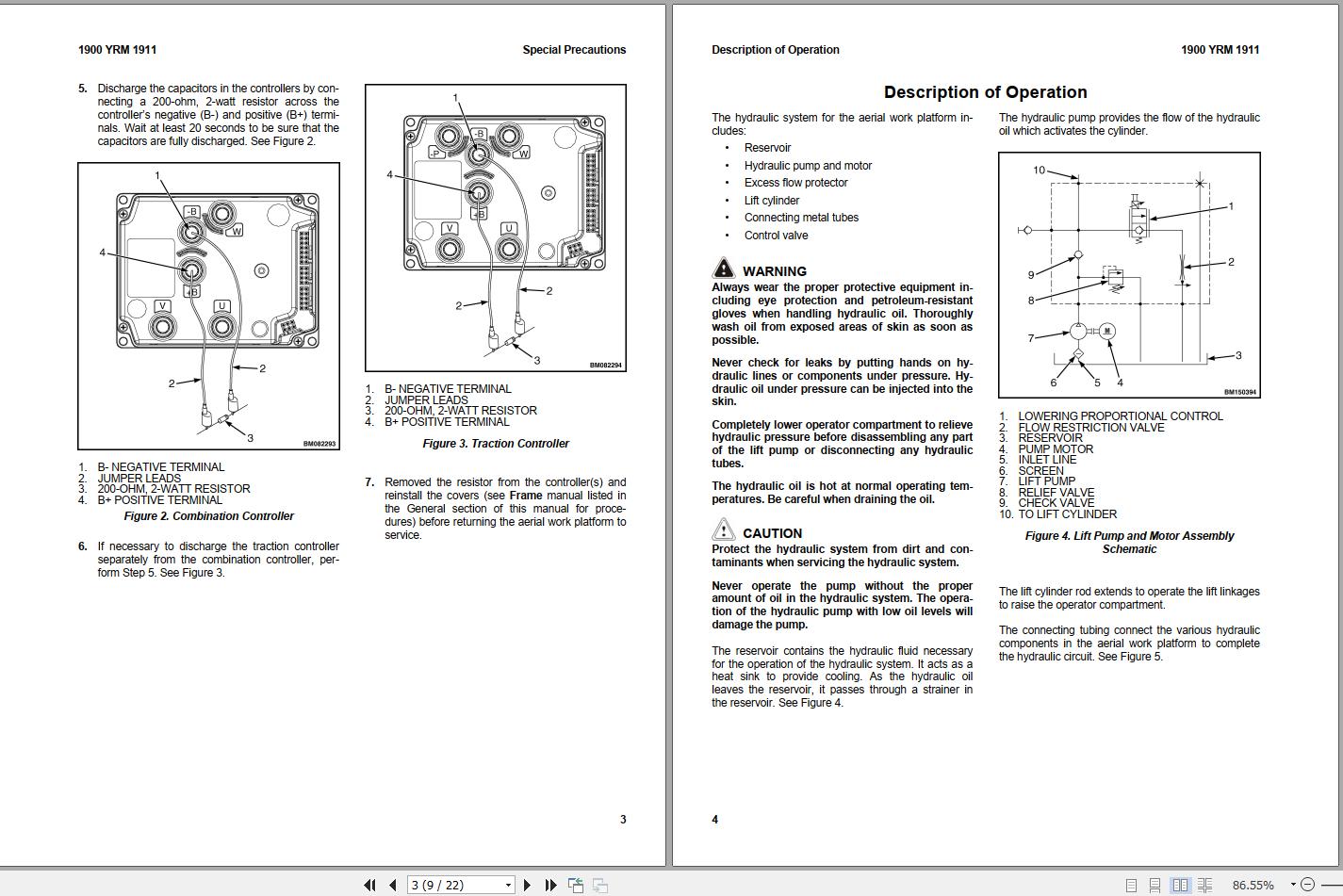 1900 YRM 1911

Special Precautions

5. Discharge the capacitors in the controllers by connecting a 200-ohm, 2-watt resistor across the controller's negative (B-) and positive (B+) terminals. Wait at least 20 seconds to be sure that the capacitors are fully discharged. See Figure 2.

1
-B
W
4
+B
V
U
2
2
3
BM082293

1. B- NEGATIVE TERMINAL
2. JUMPER LEADS
3. 200-OHM, 2-WATT RESISTOR
4. B+ POSITIVE TERMINAL

Figure 2. Combination Controller

6. If necessary to discharge the traction controller separately from the combination controller, perform Step 5. See Figure 3.

1
-B
-P
W
4
+B
V
U
2
2
3
BM082294

1. B- NEGATIVE TERMINAL
2. JUMPER LEADS
3. 200-OHM, 2-WATT RESISTOR
4. B+ POSITIVE TERMINAL

Figure 3. Traction Controller

7. Removed the resistor from the controller(s) and reinstall the covers (see Frame manual listed in the General section of this manual for procedures) before returning the aerial work platform to service.

3

Description of Operation

1900 YRM 1911

Description of Operation

The hydraulic system for the aerial work platform includes:

• Reservoir
• Hydraulic pump and motor
• Excess flow protector
• Lift cylinder
• Connecting metal tubes
• Control valve

WARNING
Always wear the proper protective equipment including eye protection and petroleum-resistant gloves when handling hydraulic oil. Thoroughly wash oil from exposed areas of skin as soon as possible.

Never check for leaks by putting hands on hydraulic lines or components under pressure. Hydraulic oil under pressure can be injected into the skin.

Completely lower operator compartment to relieve hydraulic pressure before disassembling any part of the lift pump or disconnecting any hydraulic tubes.

The hydraulic oil is hot at normal operating temperatures. Be careful when draining the oil.

CAUTION
Protect the hydraulic system from dirt and contaminants when servicing the hydraulic system.

Never operate the pump without the proper amount of oil in the hydraulic system. The operation of the hydraulic pump with low oil levels will damage the pump.

The reservoir contains the hydraulic fluid necessary for the operation of the hydraulic system. It acts as a heat sink to provide cooling. As the hydraulic oil leaves the reservoir, it passes through a strainer in the reservoir. See Figure 4.

The hydraulic pump provides the flow of the hydraulic oil which activates the cylinder.

10
1
2
9
8
7
M
3
6
5
4
BM150394

1. LOWERING PROPORTIONAL CONTROL
2. FLOW RESTRICTION VALVE
3. RESERVOIR
4. PUMP MOTOR
5. INLET LINE
6. SCREEN
7. LIFT PUMP
8. RELIEF VALVE
9. CHECK VALVE
10. TO LIFT CYLINDER

Figure 4. Lift Pump and Motor Assembly Schematic

The lift cylinder rod extends to operate the lift linkages to raise the operator compartment.

The connecting tubing connect the various hydraulic components in the aerial work platform to complete the hydraulic circuit. See Figure 5.

4

3 (9 / 22)
86.55%