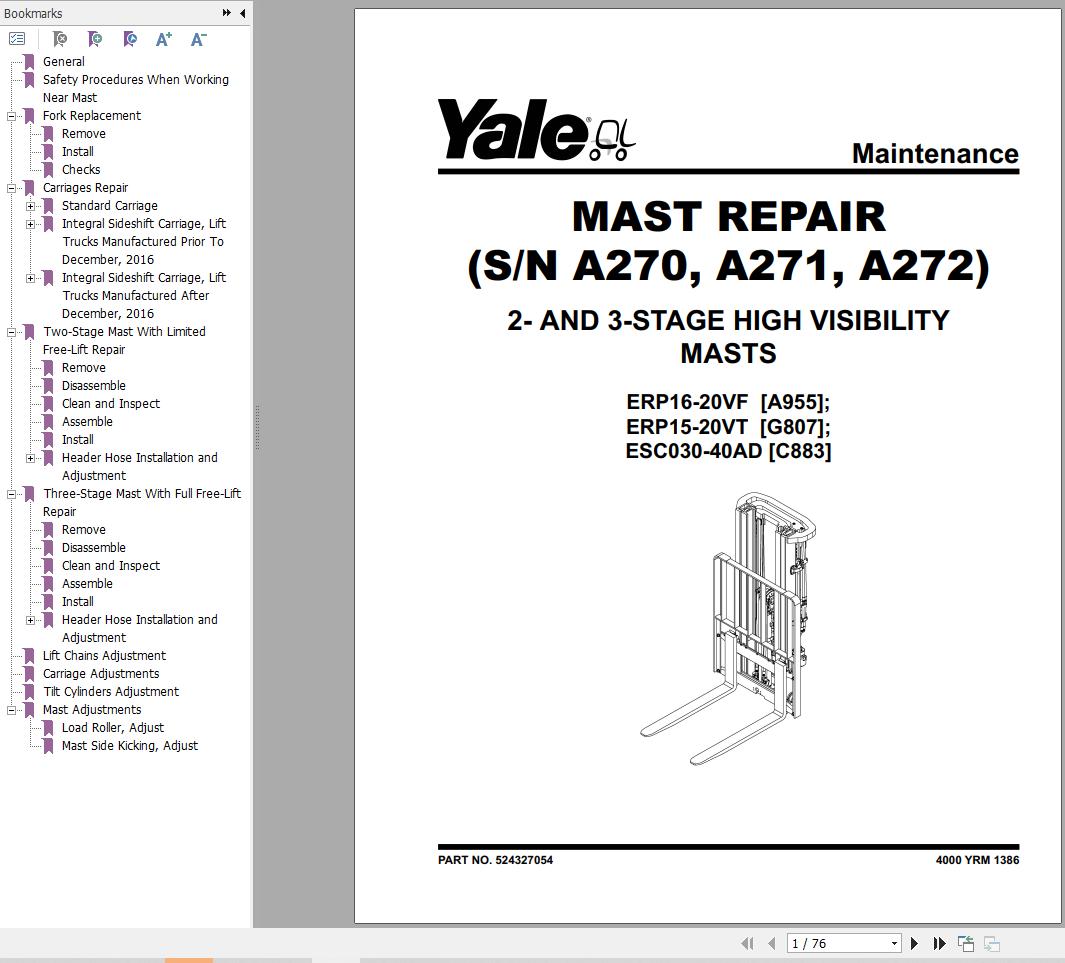 Bookmarks

General
Safety Procedures When Working Near Mast
Fork Replacement
Remove
Install
Checks
Carriages Repair
Standard Carriage
Integral Sideshift Carriage, Lift Trucks Manufactured Prior To December, 2016
Integral Sideshift Carriage, Lift Trucks Manufactured After December, 2016
Two-Stage Mast With Limited Free-Lift Repair
Remove
Disassemble
Clean and Inspect
Assemble
Install
Header Hose Installation and Adjustment
Three-Stage Mast With Full Free-Lift Repair
Remove
Disassemble
Clean and Inspect
Assemble
Install
Header Hose Installation and Adjustment
Lift Chains Adjustment
Carriage Adjustments
Tilt Cylinders Adjustment
Mast Adjustments
Load Roller, Adjust
Mast Side Kicking, Adjust

Yale

Maintenance

MAST REPAIR
(S/N A270, A271, A272)

2- AND 3-STAGE HIGH VISIBILITY MASTS

ERP16-20VF [A955];
ERP15-20VT [G807];
ESC030-40AD [C883]

PART NO. 524327054

4000 YRM 1386

1 / 76