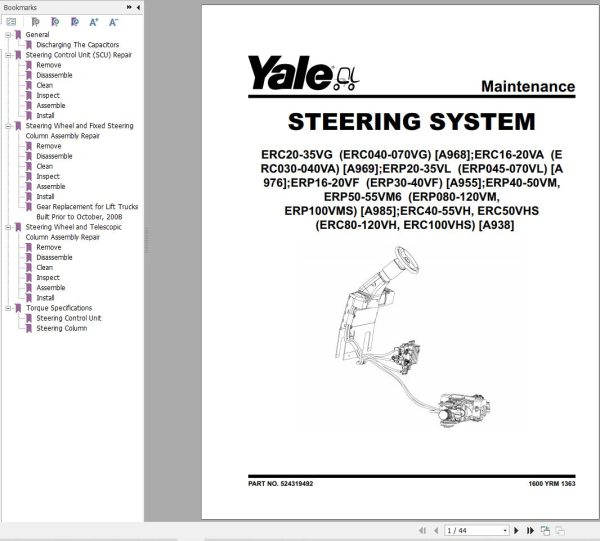 Bookmarks

General
Discharging The Capacitors
Steering Control Unit (SCU) Repair
Remove
Disassemble
Clean
Inspect
Assemble
Install
Steering Wheel and Fixed Steering Column Assembly Repair
Remove
Disassemble
Clean
Inspect
Assemble
Install
Gear Replacement for Lift Trucks Built Prior to October, 2008
Steering Wheel and Telescopic Column Assembly Repair
Remove
Disassemble
Clean
Inspect
Assemble
Install
Torque Specifications
Steering Control Unit
Steering Column

Yale

Maintenance

STEERING SYSTEM

ERC20-35VG (ERC040-070VG) [A968];ERC16-20VA (ERC030-040VA) [A969];ERP20-35VL (ERP045-070VL) [A976];ERP16-20VF (ERP30-40VF) [A955];ERP40-50VM, ERP50-55VM6 (ERP080-120VM, ERP100VMS) [A985];ERC40-55VH, ERC50VHS (ERC80-120VH, ERC100VHS) [A938]

PART NO. 524319492

1600 YRM 1363

1 / 44