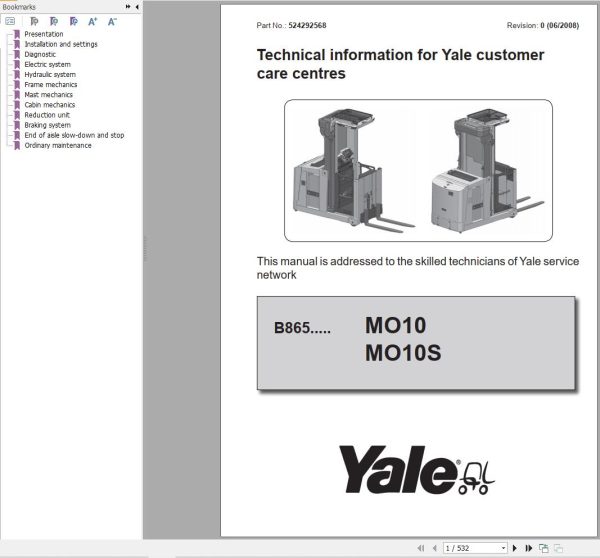 Bookmarks

Presentation
Installation and settings
Diagnostic
Electric system
Hydraulic system
Frame mechanics
Mast mechanics
Cabin mechanics
Reduction unit
Braking system
End of aisle slow-down and stop
Ordinary maintenance

Part No.: 524292568

Revision: 0 (06/2008)

Technical information for Yale customer care centres

This manual is addressed to the skilled technicians of Yale service network

B865..... MO10
MO10S

Yale

1 / 532