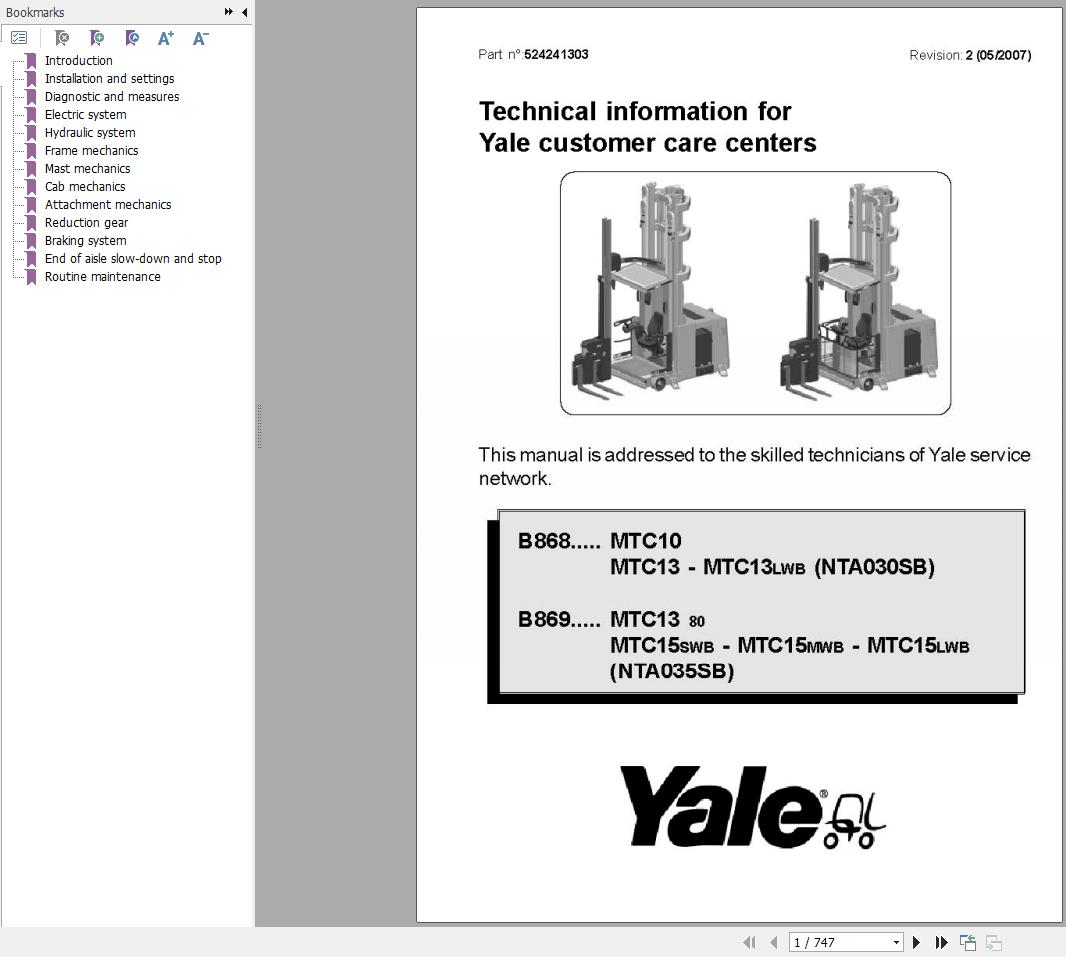 Bookmarks

Introduction
Installation and settings
Diagnostic and measures
Electric system
Hydraulic system
Frame mechanics
Mast mechanics
Cab mechanics
Attachment mechanics
Reduction gear
Braking system
End of aisle slow-down and stop
Routine maintenance

Part n°:524241303

Revision: 2 (05/2007)

Technical information for
Yale customer care centers

This manual is addressed to the skilled technicians of Yale service network.

B868..... MTC10
MTC13 - MTC13LWB (NTA030SB)

B869..... MTC13 80
MTC15SWB - MTC15MWB - MTC15LWB
(NTA035SB)

Yale®

1 / 747