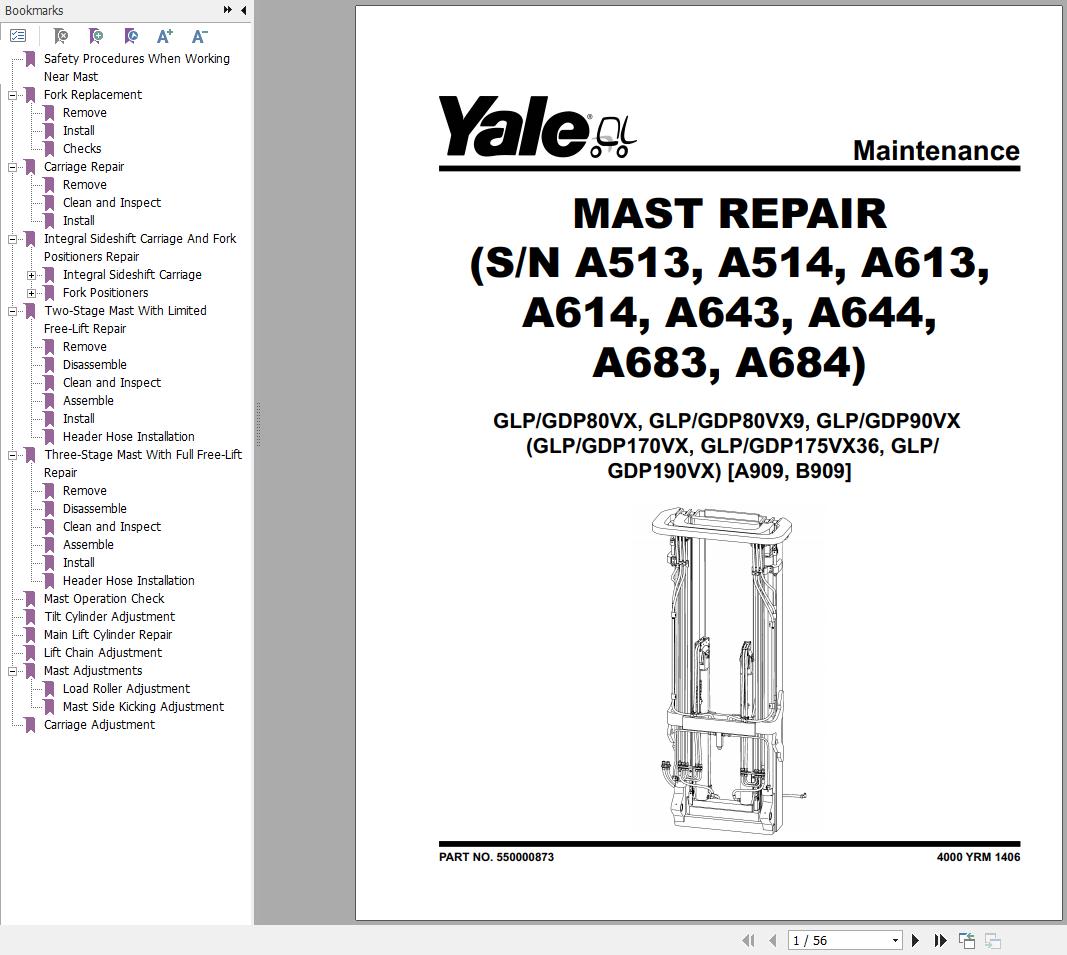 Bookmarks

Safety Procedures When Working Near Mast
Fork Replacement
Remove
Install
Checks
Carriage Repair
Remove
Clean and Inspect
Install
Integral Sideshift Carriage And Fork Positioners Repair
Integral Sideshift Carriage
Fork Positioners
Two-Stage Mast With Limited Free-Lift Repair
Remove
Disassemble
Clean and Inspect
Assemble
Install
Header Hose Installation
Three-Stage Mast With Full Free-Lift Repair
Remove
Disassemble
Clean and Inspect
Assemble
Install
Header Hose Installation
Mast Operation Check
Tilt Cylinder Adjustment
Main Lift Cylinder Repair
Lift Chain Adjustment
Mast Adjustments
Load Roller Adjustment
Mast Side Kicking Adjustment
Carriage Adjustment

Yale

Maintenance

MAST REPAIR (S/N A513, A514, A613, A614, A643, A644, A683, A684)

GLP/GDP80VX, GLP/GDP80VX9, GLP/GDP90VX (GLP/GDP170VX, GLP/GDP175VX36, GLP/GDP190VX) [A909, B909]

PART NO. 550000873

4000 YRM 1406

1 / 56