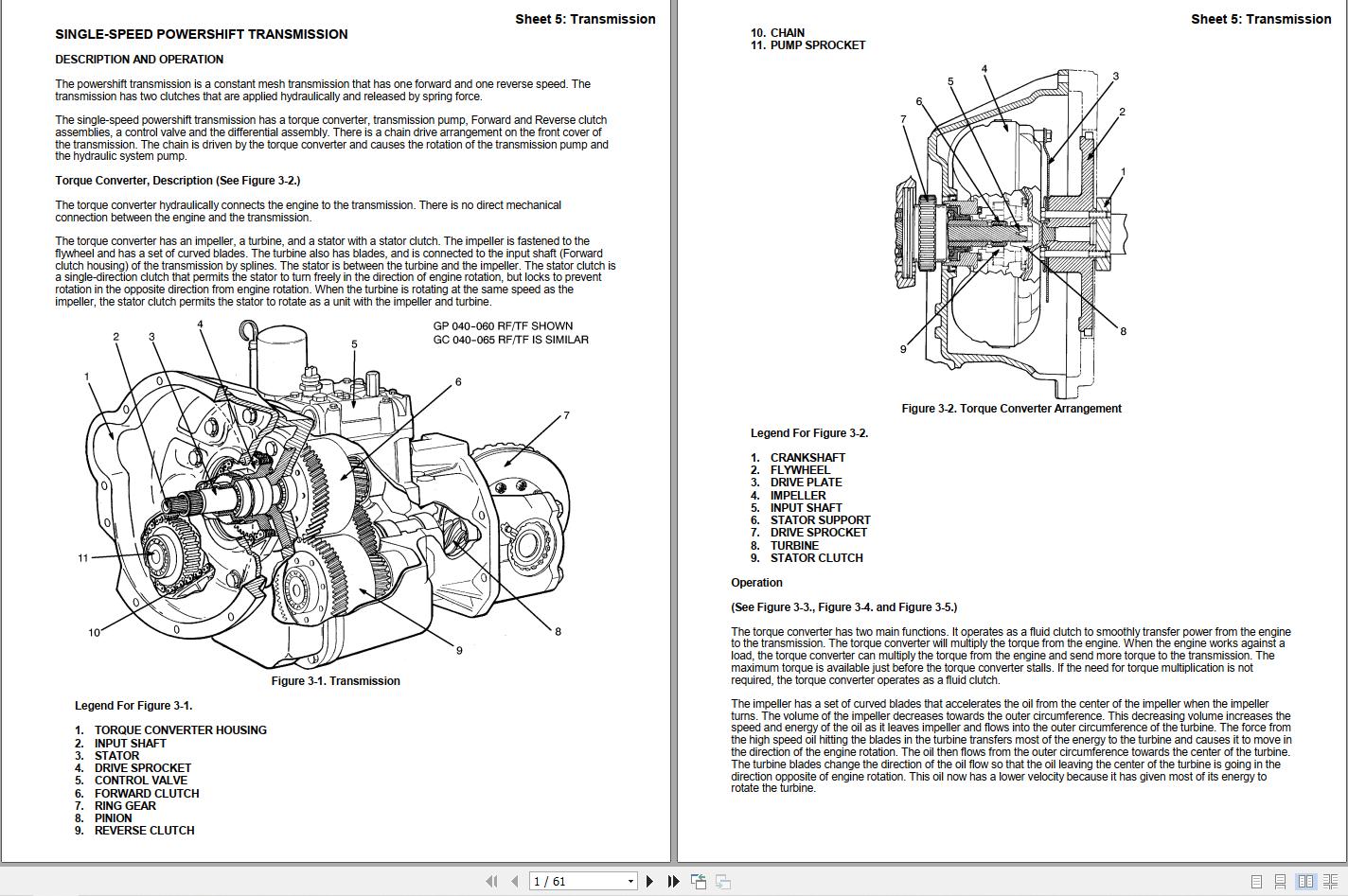 Sheet 5: Transmission

SINGLE-SPEED POWERSHIFT TRANSMISSION

DESCRIPTION AND OPERATION

The powershift transmission is a constant mesh transmission that has one forward and one reverse speed. The transmission has two clutches that are applied hydraulically and released by spring force.

The single-speed powershift transmission has a torque converter, transmission pump, Forward and Reverse clutch assemblies, a control valve and the differential assembly. There is a chain drive arrangement on the front cover of the transmission. The chain is driven by the torque converter and causes the rotation of the transmission pump and the hydraulic system pump.

Torque Converter, Description (See Figure 3-2.)

The torque converter hydraulically connects the engine to the transmission. There is no direct mechanical connection between the engine and the transmission.

The torque converter has an impeller, a turbine, and a stator with a stator clutch. The impeller is fastened to the flywheel and has a set of curved blades. The turbine also has blades, and is connected to the input shaft (Forward clutch housing) of the transmission by splines. The stator is between the turbine and the impeller. The stator clutch is a single-direction clutch that permits the stator to turn freely in the direction of engine rotation, but locks to prevent rotation in the opposite direction from engine rotation. When the turbine is rotating at the same speed as the impeller, the stator clutch permits the stator to rotate as a unit with the impeller and turbine.

GP 040-060 RF/TF SHOWN
GC 040-065 RF/TF IS SIMILAR

1 2 3 4 5 6 7 8 9 10 11

Figure 3-1. Transmission

Legend For Figure 3-1.

1. TORQUE CONVERTER HOUSING
2. INPUT SHAFT
3. STATOR
4. DRIVE SPROCKET
5. CONTROL VALVE
6. FORWARD CLUTCH
7. RING GEAR
8. PINION
9. REVERSE CLUTCH

Sheet 5: Transmission

10. CHAIN
11. PUMP SPROCKET

1 2 3 4 5 6 7 8 9

Figure 3-2. Torque Converter Arrangement

Legend For Figure 3-2.

1. CRANKSHAFT
2. FLYWHEEL
3. DRIVE PLATE
4. IMPELLER
5. INPUT SHAFT
6. STATOR SUPPORT
7. DRIVE SPROCKET
8. TURBINE
9. STATOR CLUTCH

Operation

(See Figure 3-3., Figure 3-4. and Figure 3-5.)

The torque converter has two main functions. It operates as a fluid clutch to smoothly transfer power from the engine to the transmission. The torque converter will multiply the torque from the engine. When the engine works against a load, the torque converter can multiply the torque from the engine and send more torque to the transmission. The maximum torque is available just before the torque converter stalls. If the need for torque multiplication is not required, the torque converter operates as a fluid clutch.

The impeller has a set of curved blades that accelerates the oil from the center of the impeller when the impeller turns. The volume of the impeller decreases towards the outer circumference. This decreasing volume increases the speed and energy of the oil as it leaves impeller and flows into the outer circumference of the turbine. The force from the high speed oil hitting the blades in the turbine transfers most of the energy to the turbine and causes it to move in the direction of the engine rotation. The oil then flows from the outer circumference towards the center of the turbine. The turbine blades change the direction of the oil flow so that the oil leaving the center of the turbine is going in the direction opposite of engine rotation. This oil now has a lower velocity because it has given most of its energy to rotate the turbine.

1 / 61