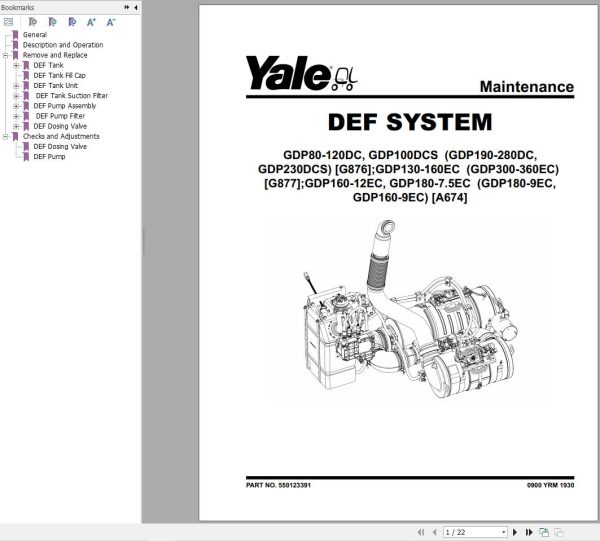 Bookmarks

General
Description and Operation
Remove and Replace
DEF Tank
DEF Tank Fill Cap
DEF Tank Unit
DEF Tank Suction Filter
DEF Pump Assembly
DEF Pump Filter
DEF Dosing Valve
Checks and Adjustments
DEF Dosing Valve
DEF Pump

Yale

Maintenance

DEF SYSTEM

GDP80-120DC, GDP100DCS (GDP190-280DC, GDP230DCS) [G876];GDP130-160EC (GDP300-360EC) [G877];GDP160-12EC, GDP180-7.5EC (GDP180-9EC, GDP160-9EC) [A674]

PART NO. 550123391

0900 YRM 1930

1 / 22