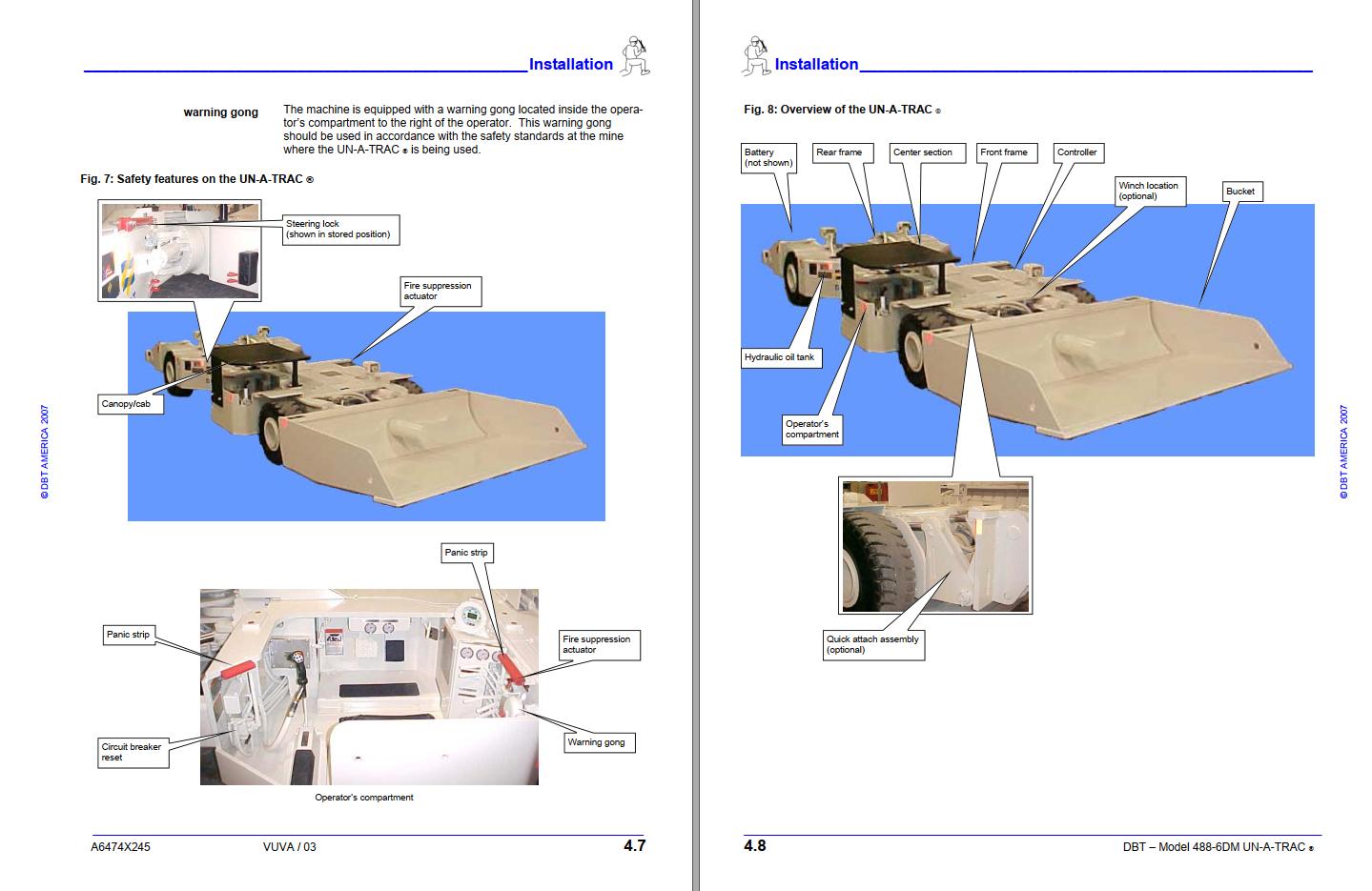 Installation

warning gong

The machine is equipped with a warning gong located inside the operator's compartment to the right of the operator. This warning gong should be used in accordance with the safety standards at the mine where the UN-A-TRAC ® is being used.

Fig. 7: Safety features on the UN-A-TRAC ®

Steering lock (shown in stored position)

Fire suppression actuator

Canopy/cab

Panic strip

Panic strip

Fire suppression actuator

Circuit breaker reset

Warning gong

Operator's compartment

© DBT AMERICA 2007

A6474X245 VUVA / 03 4.7

Installation

Fig. 8: Overview of the UN-A-TRAC ®

Battery (not shown)

Rear frame

Center section

Front frame

Controller

Winch location (optional)

Bucket

Hydraulic oil tank

Operator's compartment

Quick attach assembly (optional)

© DBT AMERICA 2007

4.8 DBT – Model 488-6DM UN-A-TRAC ®