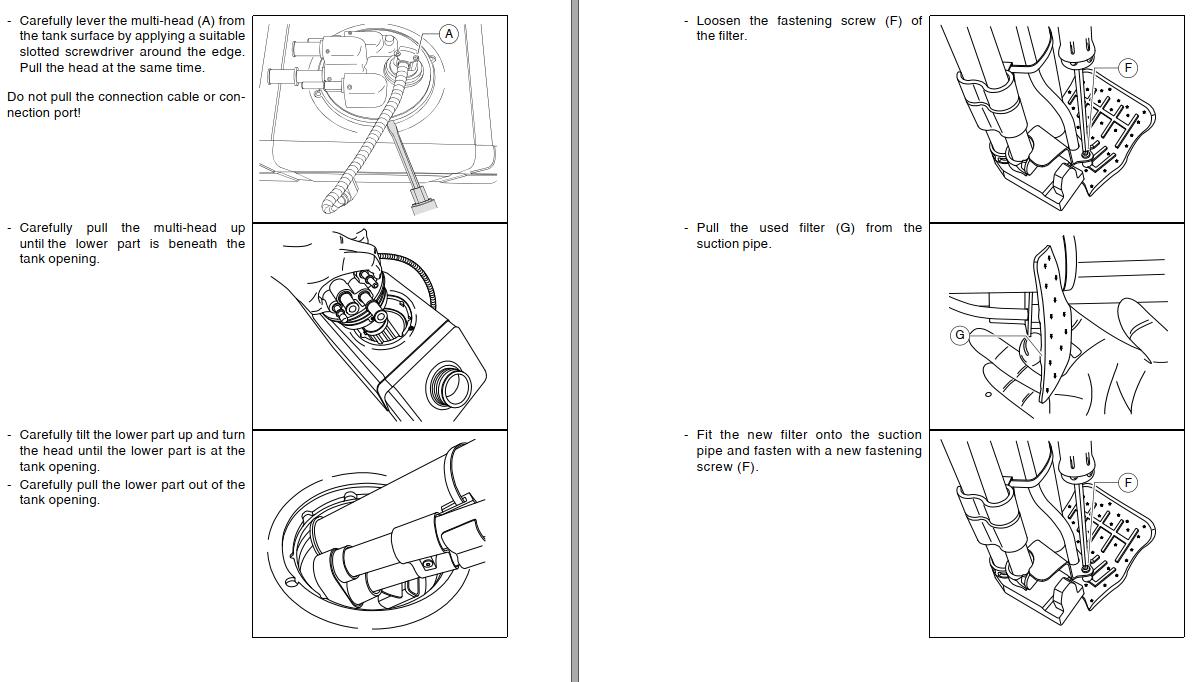 - Carefully lever the multi-head (A) from the tank surface by applying a suitable slotted screwdriver around the edge. Pull the head at the same time.

Do not pull the connection cable or connection port!

A

- Carefully pull the multi-head up until the lower part is beneath the tank opening.

- Carefully tilt the lower part up and turn the head until the lower part is at the tank opening.
- Carefully pull the lower part out of the tank opening.

- Loosen the fastening screw (F) of the filter.

F

- Pull the used filter (G) from the suction pipe.

G

- Fit the new filter onto the suction pipe and fasten with a new fastening screw (F).

F