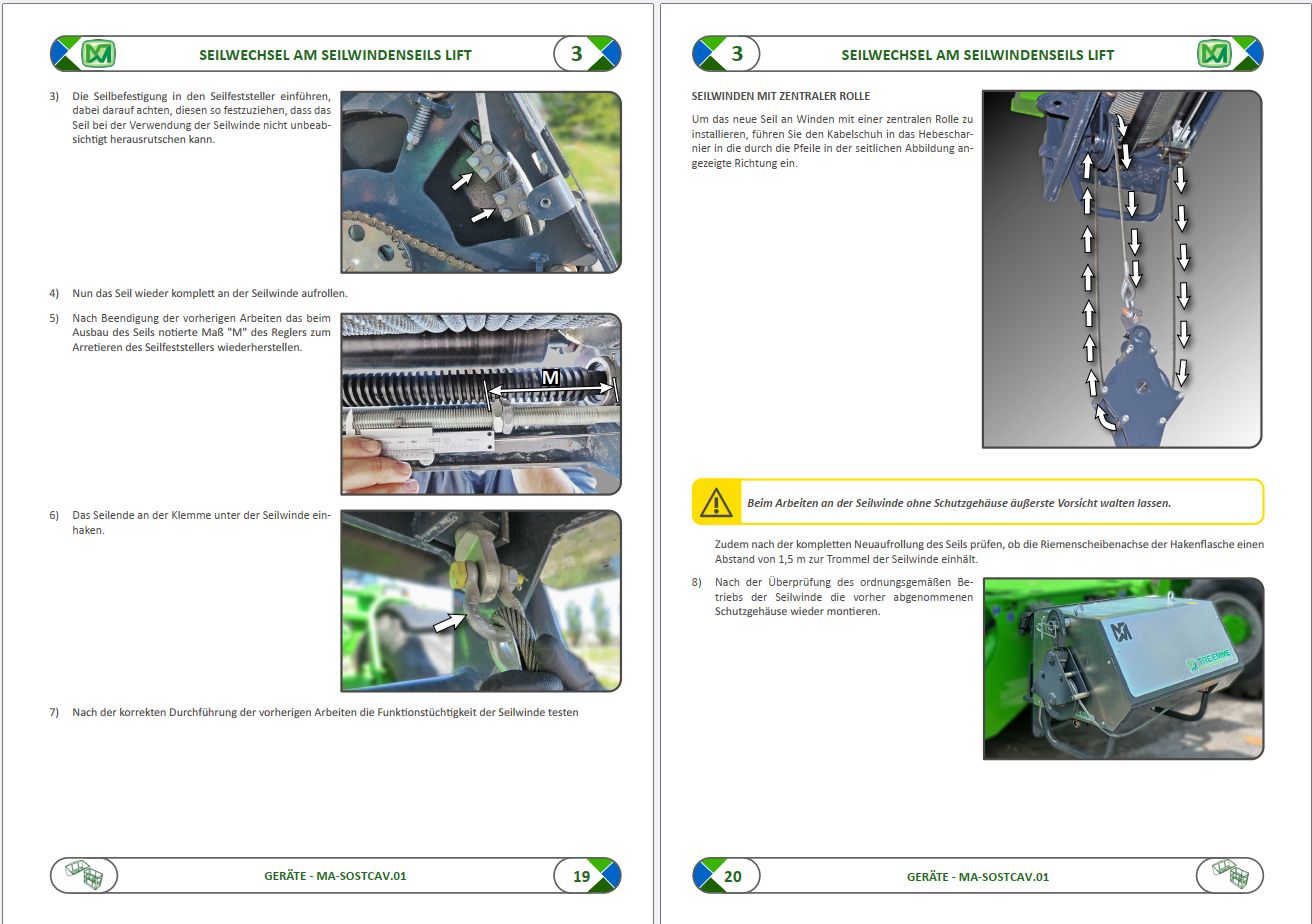 SEILWECHSEL AM SEILWINDENSEILS LIFT

3

3) Die Seilbefestigung in den Seilfeststeller einführen, dabei darauf achten, diesen so festzuziehen, dass das Seil bei der Verwendung der Seilwinde nicht unbeabsichtigt herausrutschen kann.

4) Nun das Seil wieder komplett an der Seilwinde aufrollen.

5) Nach Beendigung der vorherigen Arbeiten das beim Ausbau des Seils notierte Maß "M" des Reglers zum Arretieren des Seilfeststellers wiederherstellen.

M

6) Das Seilende an der Klemme unter der Seilwinde einhaken.

7) Nach der korrekten Durchführung der vorherigen Arbeiten die Funktionstüchtigkeit der Seilwinde testen

GERÄTE - MA-SOSTCAV.01

19

3

SEILWECHSEL AM SEILWINDENSEILS LIFT

SEILWINDEN MIT ZENTRALER ROLLE

Um das neue Seil an Winden mit einer zentralen Rolle zu installieren, führen Sie den Kabelschuh in das Hebescharnier in die durch die Pfeile in der seitlichen Abbildung angezeigte Richtung ein.

Beim Arbeiten an der Seilwinde ohne Schutzgehäuse äußerste Vorsicht walten lassen.

Zudem nach der kompletten Neuaufrollung des Seils prüfen, ob die Riemenscheibenachse der Hakenflasche einen Abstand von 1,5 m zur Trommel der Seilwinde einhält.

8) Nach der Überprüfung des ordnungsgemäßen Betriebs der Seilwinde die vorher abgenommenen Schutzgehäuse wieder montieren.

TREEMME

20

GERÄTE - MA-SOSTCAV.01