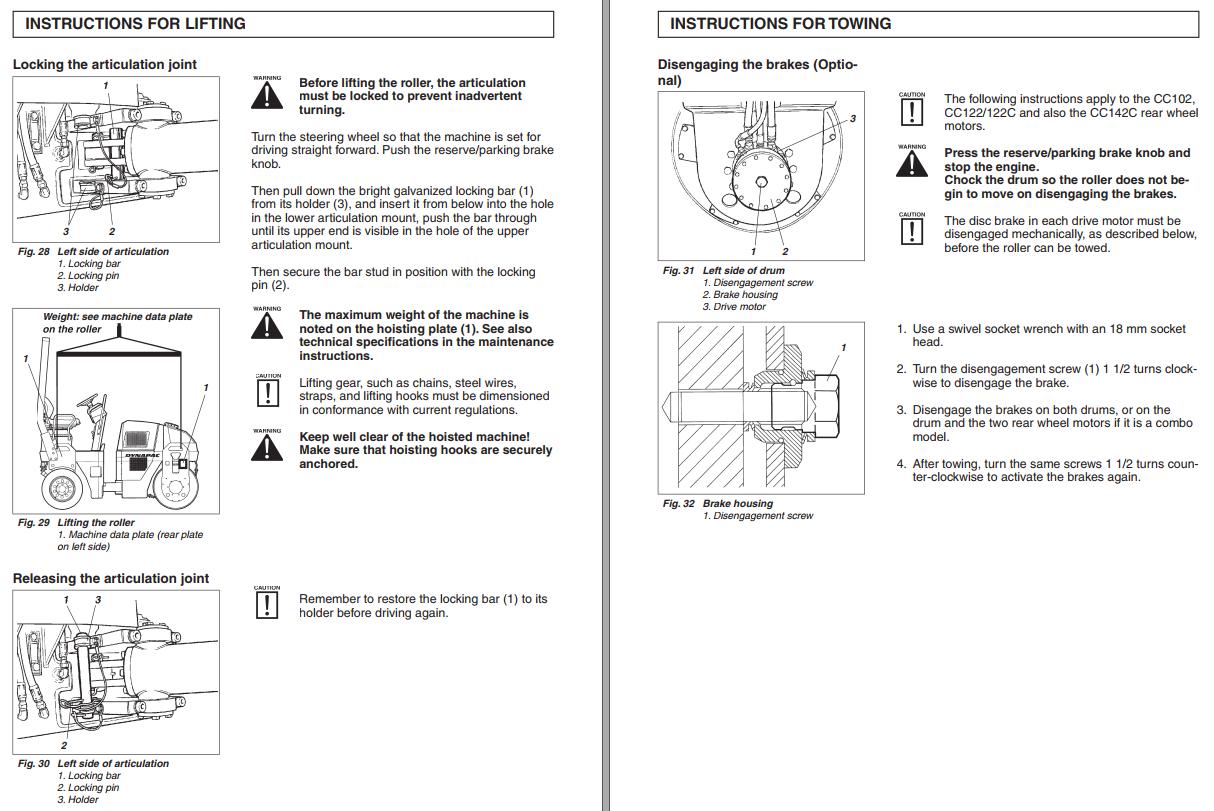 INSTRUCTIONS FOR LIFTING

Locking the articulation joint

1
3 2

Fig. 28 Left side of articulation
1. Locking bar
2. Locking pin
3. Holder

WARNING
Before lifting the roller, the articulation must be locked to prevent inadvertent turning.

Turn the steering wheel so that the machine is set for driving straight forward. Push the reserve/parking brake knob.

Then pull down the bright galvanized locking bar (1) from its holder (3), and insert it from below into the hole in the lower articulation mount, push the bar through until its upper end is visible in the hole of the upper articulation mount.

Then secure the bar stud in position with the locking pin (2).

Weight: see machine data plate on the roller
1
1
DYNAPAC

Fig. 29 Lifting the roller
1. Machine data plate (rear plate on left side)

WARNING
The maximum weight of the machine is noted on the hoisting plate (1). See also technical specifications in the maintenance instructions.

CAUTION
Lifting gear, such as chains, steel wires, straps, and lifting hooks must be dimensioned in conformance with current regulations.

WARNING
Keep well clear of the hoisted machine! Make sure that hoisting hooks are securely anchored.

Releasing the articulation joint

1 3
2

Fig. 30 Left side of articulation
1. Locking bar
2. Locking pin
3. Holder

CAUTION
Remember to restore the locking bar (1) to its holder before driving again.

INSTRUCTIONS FOR TOWING

Disengaging the brakes (Optional)

3
1 2

Fig. 31 Left side of drum
1. Disengagement screw
2. Brake housing
3. Drive motor

CAUTION
The following instructions apply to the CC102, CC122/122C and also the CC142C rear wheel motors.

WARNING
Press the reserve/parking brake knob and stop the engine.
Chock the drum so the roller does not begin to move on disengaging the brakes.

CAUTION
The disc brake in each drive motor must be disengaged mechanically, as described below, before the roller can be towed.

1

Fig. 32 Brake housing
1. Disengagement screw

1. Use a swivel socket wrench with an 18 mm socket head.

2. Turn the disengagement screw (1) 1 1/2 turns clockwise to disengage the brake.

3. Disengage the brakes on both drums, or on the drum and the two rear wheel motors if it is a combo model.

4. After towing, turn the same screws 1 1/2 turns counter-clockwise to activate the brakes again.