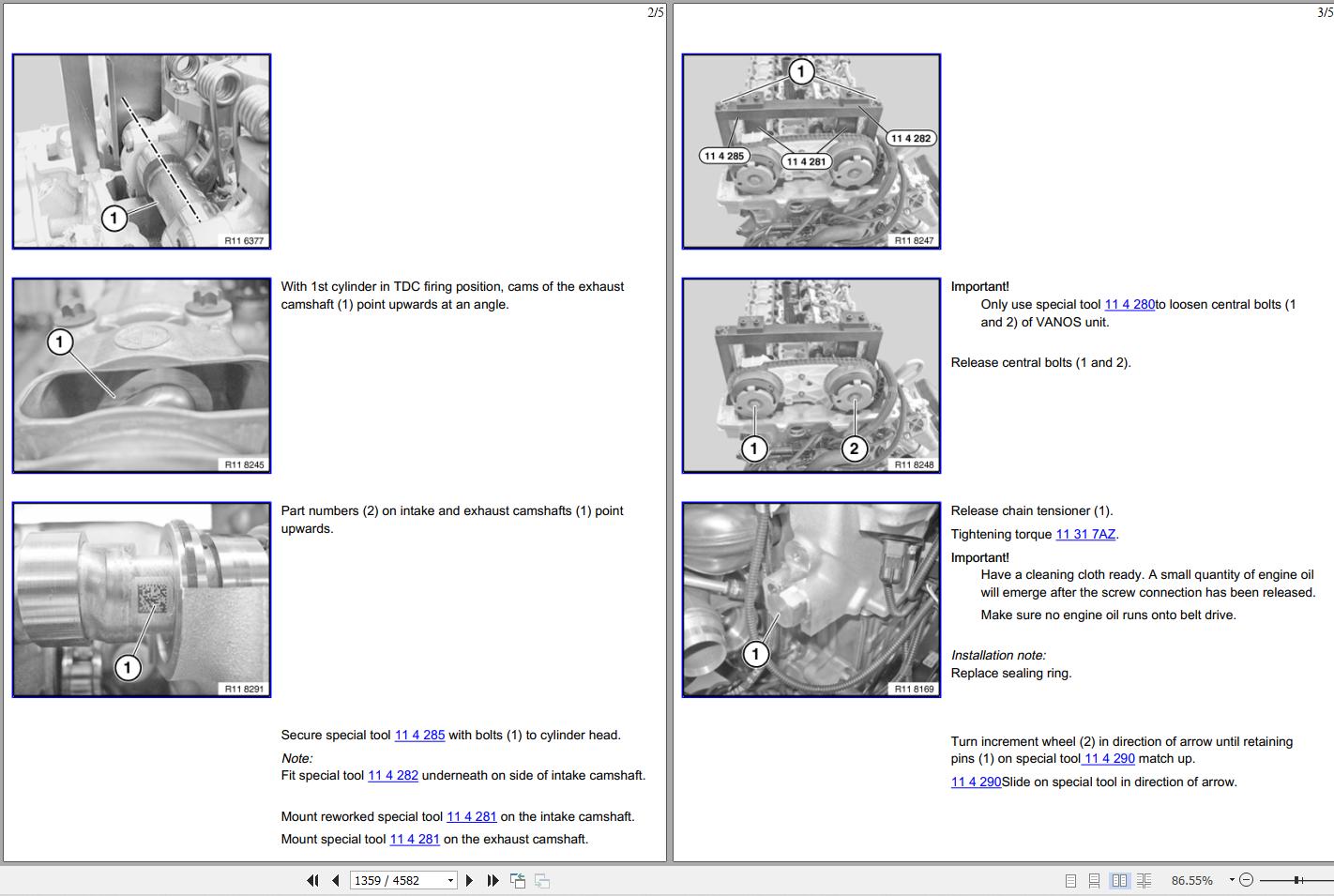 2/5

1

R11 6377

1

R11 8245

With 1st cylinder in TDC firing position, cams of the exhaust camshaft (1) point upwards at an angle.

1

R11 8291

Part numbers (2) on intake and exhaust camshafts (1) point upwards.

Secure special tool 11 4 285 with bolts (1) to cylinder head.

Note:
Fit special tool 11 4 282 underneath on side of intake camshaft.

Mount reworked special tool 11 4 281 on the intake camshaft.

Mount special tool 11 4 281 on the exhaust camshaft.

3/5

1

11 4 285

11 4 281

11 4 282

R11 8247

1

2

R11 8248

Important!
Only use special tool 11 4 280to loosen central bolts (1 and 2) of VANOS unit.

Release central bolts (1 and 2).

1

R11 8169

Release chain tensioner (1).

Tightening torque 11 31 7AZ.

Important!
Have a cleaning cloth ready. A small quantity of engine oil will emerge after the screw connection has been released.

Make sure no engine oil runs onto belt drive.

Installation note:
Replace sealing ring.

Turn increment wheel (2) in direction of arrow until retaining pins (1) on special tool 11 4 290 match up.

11 4 290Slide on special tool in direction of arrow.

1359 / 4582

86.55%