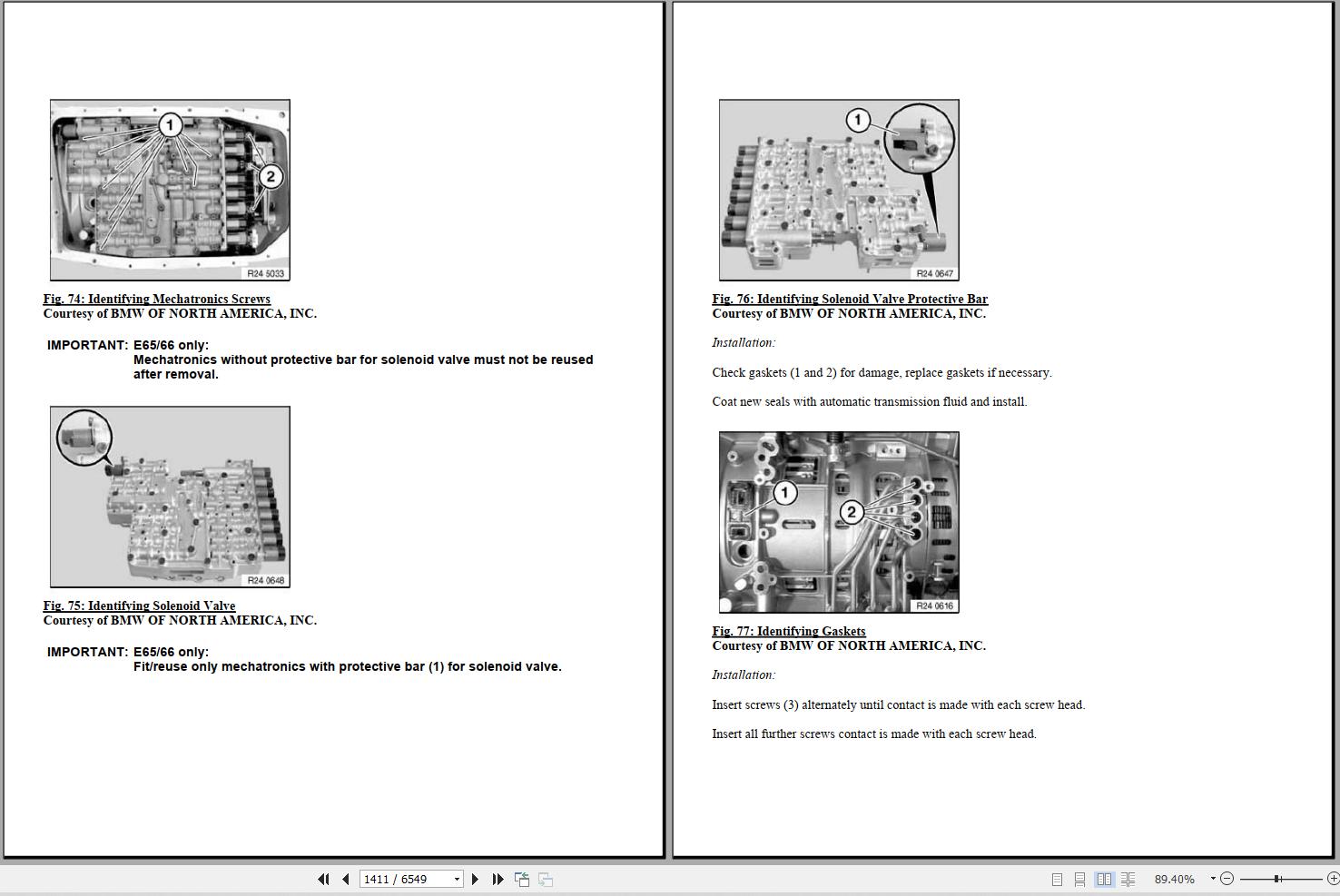 1

2

R24 5033

Fig. 74: Identifying Mechatronics Screws
Courtesy of BMW OF NORTH AMERICA, INC.

IMPORTANT: E65/66 only:
Mechatronics without protective bar for solenoid valve must not be reused after removal.

R24 0648

Fig. 75: Identifying Solenoid Valve
Courtesy of BMW OF NORTH AMERICA, INC.

IMPORTANT: E65/66 only:
Fit/reuse only mechatronics with protective bar (1) for solenoid valve.

1

R24 0647

Fig. 76: Identifying Solenoid Valve Protective Bar
Courtesy of BMW OF NORTH AMERICA, INC.

Installation:

Check gaskets (1 and 2) for damage, replace gaskets if necessary.

Coat new seals with automatic transmission fluid and install.

1

2

R24 0616

Fig. 77: Identifying Gaskets
Courtesy of BMW OF NORTH AMERICA, INC.

Installation:

Insert screws (3) alternately until contact is made with each screw head.

Insert all further screws contact is made with each screw head.

1411 / 6549

89.40%