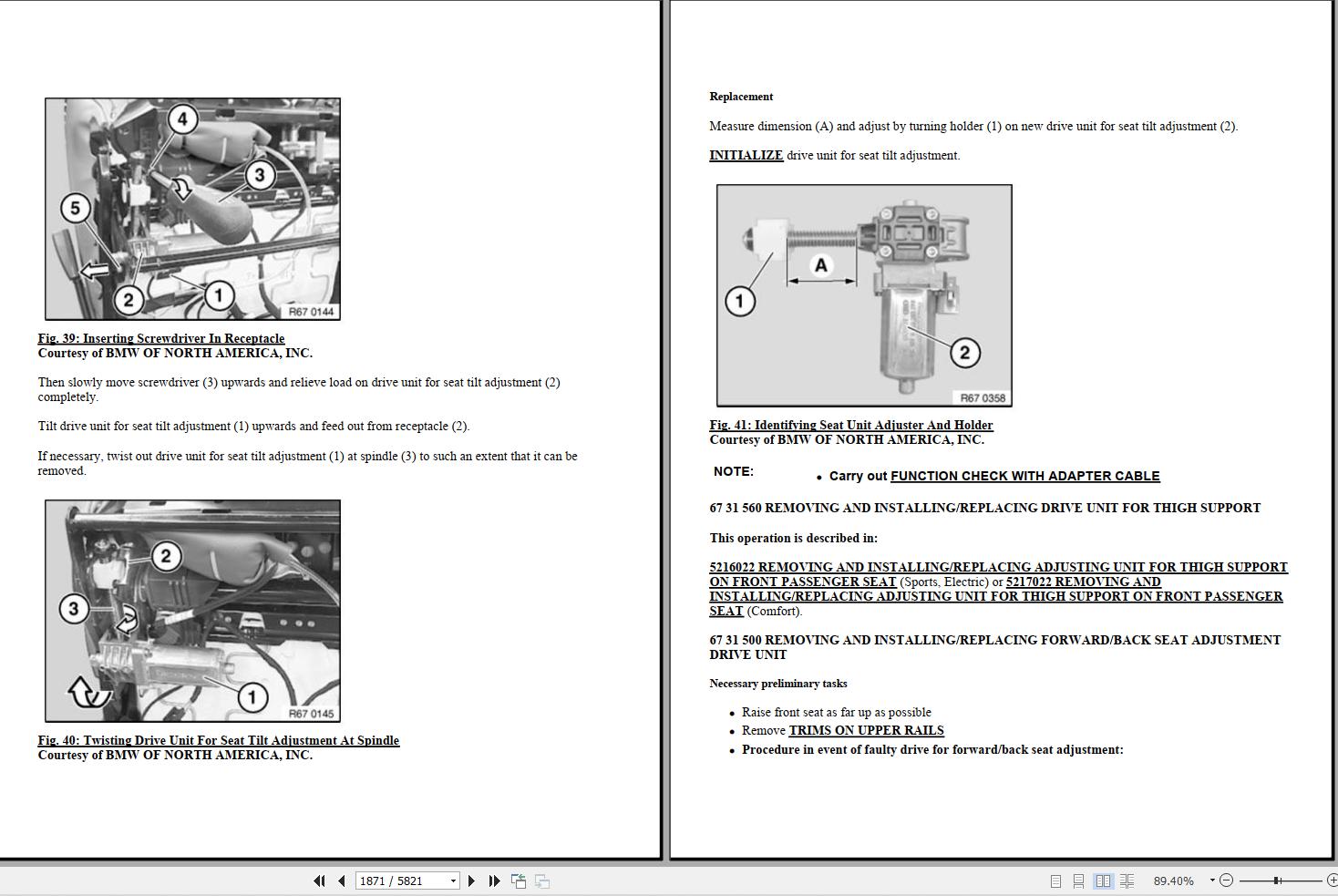 4

3

5

2

1

R67 0144

Fig. 39: Inserting Screwdriver In Receptacle
Courtesy of BMW OF NORTH AMERICA, INC.

Then slowly move screwdriver (3) upwards and relieve load on drive unit for seat tilt adjustment (2) completely.

Tilt drive unit for seat tilt adjustment (1) upwards and feed out from receptacle (2).

If necessary, twist out drive unit for seat tilt adjustment (1) at spindle (3) to such an extent that it can be removed.

2

3

1

R67 0145

Fig. 40: Twisting Drive Unit For Seat Tilt Adjustment At Spindle
Courtesy of BMW OF NORTH AMERICA, INC.

Replacement

Measure dimension (A) and adjust by turning holder (1) on new drive unit for seat tilt adjustment (2).

INITIALIZE drive unit for seat tilt adjustment.

A

1

2

R67 0358

Fig. 41: Identifying Seat Unit Adjuster And Holder
Courtesy of BMW OF NORTH AMERICA, INC.

NOTE:
- Carry out FUNCTION CHECK WITH ADAPTER CABLE

67 31 560 REMOVING AND INSTALLING/REPLACING DRIVE UNIT FOR THIGH SUPPORT

This operation is described in:

5216022 REMOVING AND INSTALLING/REPLACING ADJUSTING UNIT FOR THIGH SUPPORT ON FRONT PASSENGER SEAT (Sports, Electric) or 5217022 REMOVING AND INSTALLING/REPLACING ADJUSTING UNIT FOR THIGH SUPPORT ON FRONT PASSENGER SEAT (Comfort).

67 31 500 REMOVING AND INSTALLING/REPLACING FORWARD/BACK SEAT ADJUSTMENT DRIVE UNIT

Necessary preliminary tasks

- Raise front seat as far up as possible
- Remove TRIMS ON UPPER RAILS
- Procedure in event of faulty drive for forward/back seat adjustment:

1871 / 5821

89.40%