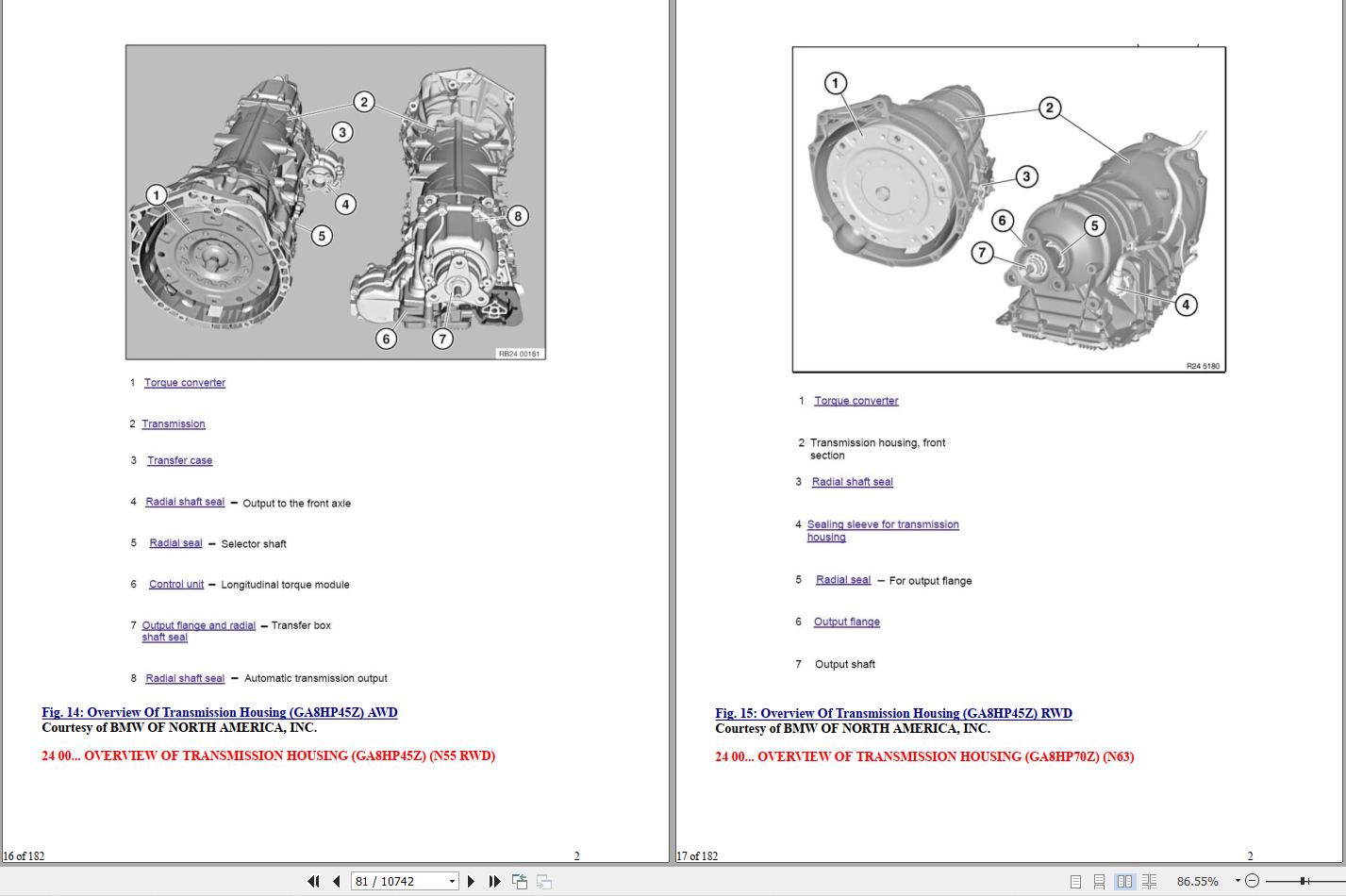 2

3

1

4

5

8

6

7

RB24 00181

1 Torque converter

2 Transmission

3 Transfer case

4 Radial shaft seal – Output to the front axle

5 Radial seal – Selector shaft

6 Control unit – Longitudinal torque module

7 Output flange and radial shaft seal – Transfer box

8 Radial shaft seal – Automatic transmission output

Fig. 14: Overview Of Transmission Housing (GA8HP45Z) AWD
Courtesy of BMW OF NORTH AMERICA, INC.

24 00... OVERVIEW OF TRANSMISSION HOUSING (GA8HP45Z) (N55 RWD)

16 of 182 2

1

2

3

6

5

7

4

R24 5180

1 Torque converter

2 Transmission housing, front section

3 Radial shaft seal

4 Sealing sleeve for transmission housing

5 Radial seal – For output flange

6 Output flange

7 Output shaft

Fig. 15: Overview Of Transmission Housing (GA8HP45Z) RWD
Courtesy of BMW OF NORTH AMERICA, INC.

24 00... OVERVIEW OF TRANSMISSION HOUSING (GA8HP70Z) (N63)

17 of 182 2

81 / 10742

86.55%