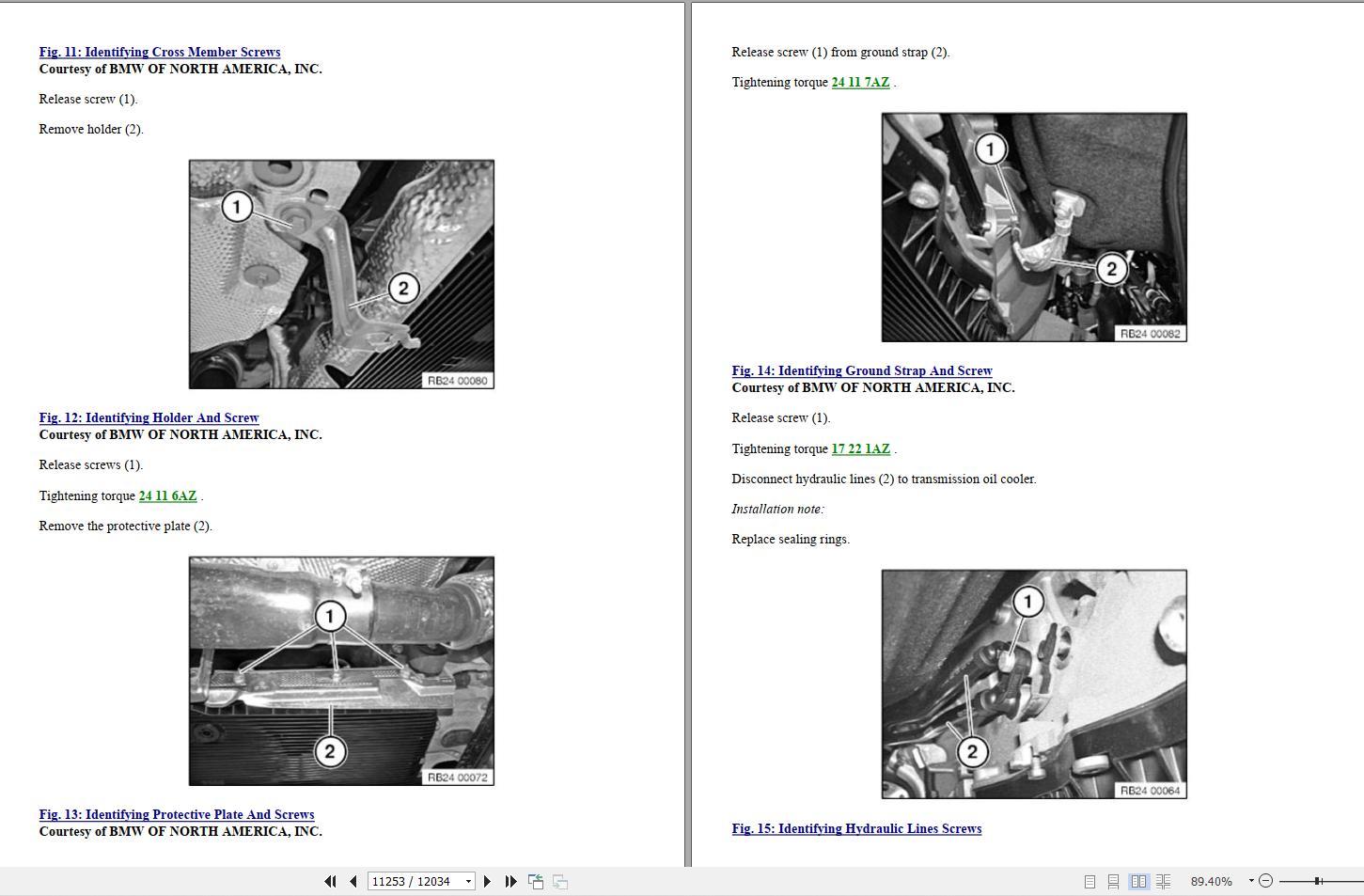 Fig. 11: Identifying Cross Member Screws
Courtesy of BMW OF NORTH AMERICA, INC.

Release screw (1).

Remove holder (2).

1
2
RB24 00080

Fig. 12: Identifying Holder And Screw
Courtesy of BMW OF NORTH AMERICA, INC.

Release screws (1).

Tightening torque 24 11 6AZ .

Remove the protective plate (2).

1
2
RB24 00072

Fig. 13: Identifying Protective Plate And Screws
Courtesy of BMW OF NORTH AMERICA, INC.

Release screw (1) from ground strap (2).

Tightening torque 24 11 7AZ .

1
2
RB24 00082

Fig. 14: Identifying Ground Strap And Screw
Courtesy of BMW OF NORTH AMERICA, INC.

Release screw (1).

Tightening torque 17 22 1AZ .

Disconnect hydraulic lines (2) to transmission oil cooler.

Installation note:

Replace sealing rings.

1
2
RB24 00064

Fig. 15: Identifying Hydraulic Lines Screws

11253 / 12034

89.40%