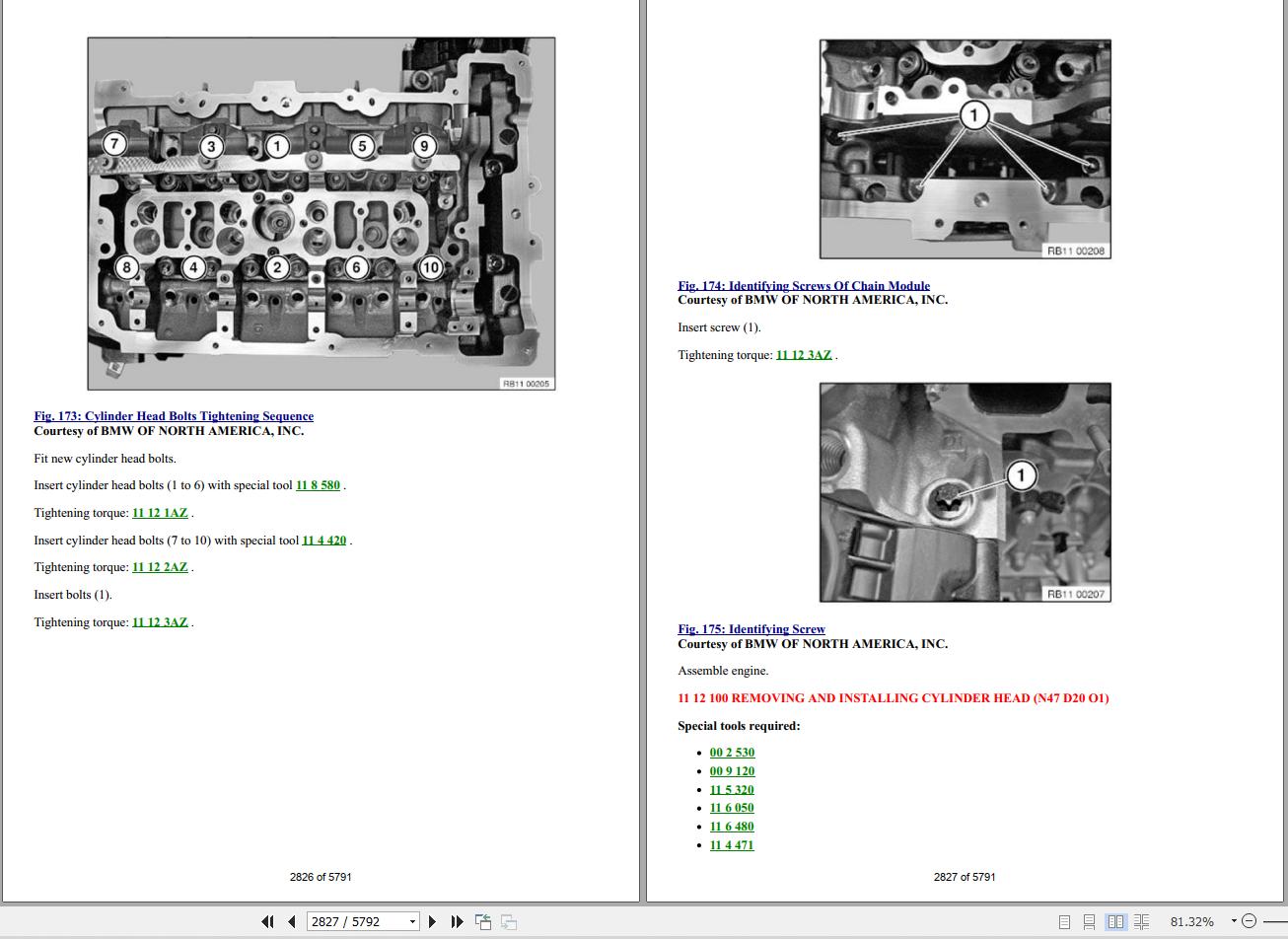 7 3 1 5 9

8 4 2 6 10

RB11 00205

Fig. 173: Cylinder Head Bolts Tightening Sequence
Courtesy of BMW OF NORTH AMERICA, INC.

Fit new cylinder head bolts.

Insert cylinder head bolts (1 to 6) with special tool 11 8 580 .

Tightening torque: 11 12 1AZ .

Insert cylinder head bolts (7 to 10) with special tool 11 4 420 .

Tightening torque: 11 12 2AZ .

Insert bolts (1).

Tightening torque: 11 12 3AZ .

2826 of 5791

1

RB11 00208

Fig. 174: Identifying Screws Of Chain Module
Courtesy of BMW OF NORTH AMERICA, INC.

Insert screw (1).

Tightening torque: 11 12 3AZ .

1

RB11 00207

Fig. 175: Identifying Screw
Courtesy of BMW OF NORTH AMERICA, INC.

Assemble engine.

11 12 100 REMOVING AND INSTALLING CYLINDER HEAD (N47 D20 O1)

Special tools required:

- 00 2 530
- 00 9 120
- 11 5 320
- 11 6 050
- 11 6 480
- 11 4 471

2827 of 5791

2827 / 5792

81.32%