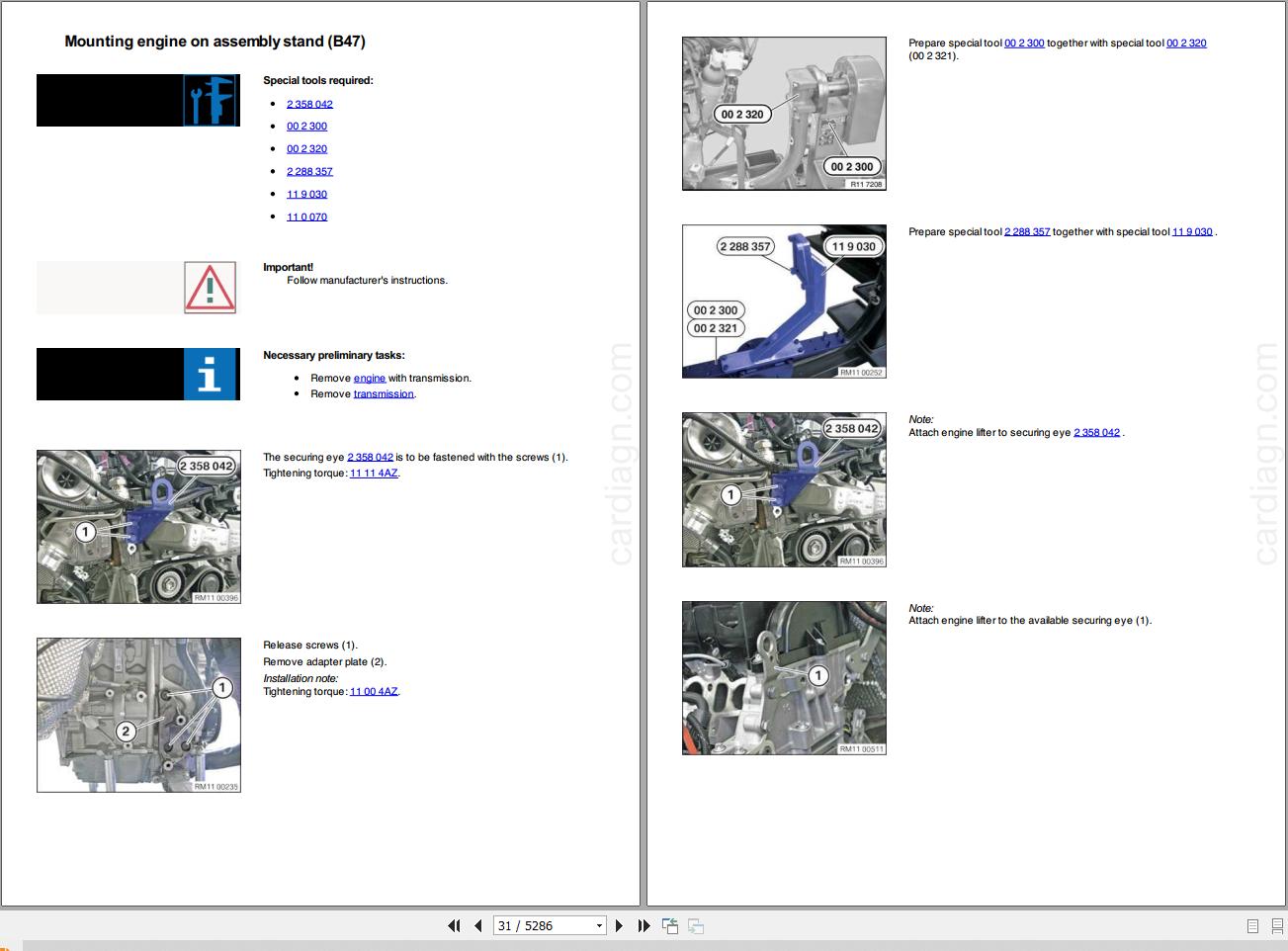 Mounting engine on assembly stand (B47)

Special tools required:

- 2 358 042
- 00 2 300
- 00 2 320
- 2 288 357
- 11 9 030
- 11 0 070

Important!
Follow manufacturer's instructions.

Necessary preliminary tasks:

- Remove engine with transmission.
- Remove transmission.

2 358 042
1
RM11 00396

The securing eye 2 358 042 is to be fastened with the screws (1).
Tightening torque: 11 11 4AZ.

1
2
RM11 00235

Release screws (1).
Remove adapter plate (2).
Installation note:
Tightening torque: 11 00 4AZ.

cardiagn.com

00 2 320
00 2 300
R11 7208

Prepare special tool 00 2 300 together with special tool 00 2 320 (00 2 321).

2 288 357
11 9 030
00 2 300
00 2 321
RM11 00252

Prepare special tool 2 288 357 together with special tool 11 9 030 .

2 358 042
1
RM11 00396

Note:
Attach engine lifter to securing eye 2 358 042 .

1
RM11 00511

Note:
Attach engine lifter to the available securing eye (1).

cardiagn.com

31 / 5286