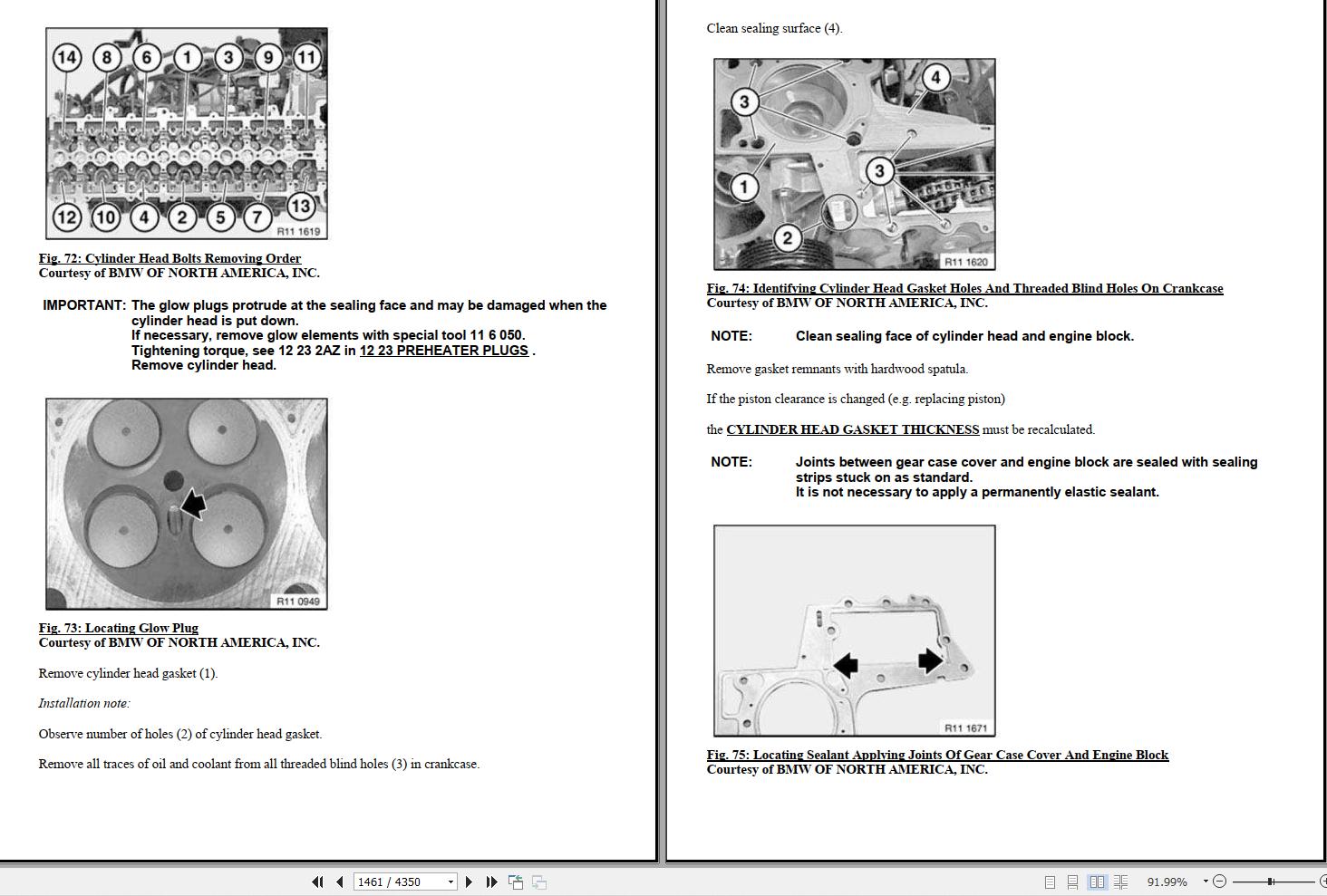 14 8 6 1 3 9 11

12 10 4 2 5 7 13

R11 1619

Fig. 72: Cylinder Head Bolts Removing Order
Courtesy of BMW OF NORTH AMERICA, INC.

IMPORTANT: The glow plugs protrude at the sealing face and may be damaged when the cylinder head is put down.
If necessary, remove glow elements with special tool 11 6 050.
Tightening torque, see 12 23 2AZ in 12 23 PREHEATER PLUGS .
Remove cylinder head.

R11 0949

Fig. 73: Locating Glow Plug
Courtesy of BMW OF NORTH AMERICA, INC.

Remove cylinder head gasket (1).

Installation note:

Observe number of holes (2) of cylinder head gasket.

Remove all traces of oil and coolant from all threaded blind holes (3) in crankcase.

Clean sealing surface (4).

3 4 3 1 2

R11 1620

Fig. 74: Identifying Cylinder Head Gasket Holes And Threaded Blind Holes On Crankcase
Courtesy of BMW OF NORTH AMERICA, INC.

NOTE: Clean sealing face of cylinder head and engine block.

Remove gasket remnants with hardwood spatula.

If the piston clearance is changed (e.g. replacing piston)

the CYLINDER HEAD GASKET THICKNESS must be recalculated.

NOTE: Joints between gear case cover and engine block are sealed with sealing strips stuck on as standard.
It is not necessary to apply a permanently elastic sealant.

R11 1671

Fig. 75: Locating Sealant Applying Joints Of Gear Case Cover And Engine Block
Courtesy of BMW OF NORTH AMERICA, INC.

1461 / 4350

91.99%