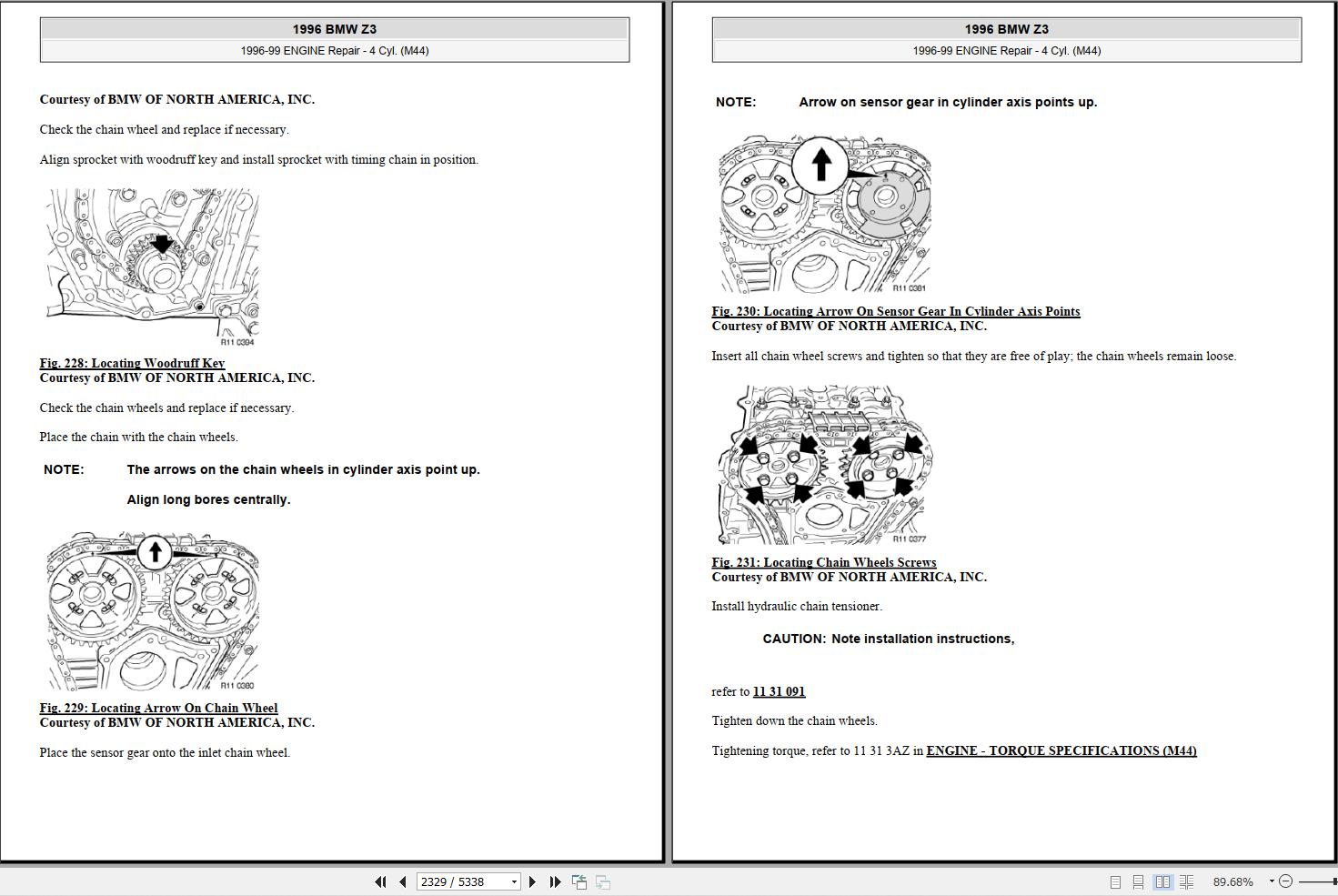 1996 BMW Z3

1996-99 ENGINE Repair - 4 Cyl. (M44)

Courtesy of BMW OF NORTH AMERICA, INC.

Check the chain wheel and replace if necessary.

Align sprocket with woodruff key and install sprocket with timing chain in position.

R11 0394

Fig. 228: Locating Woodruff Key
Courtesy of BMW OF NORTH AMERICA, INC.

Check the chain wheels and replace if necessary.

Place the chain with the chain wheels.

NOTE: The arrows on the chain wheels in cylinder axis point up.

Align long bores centrally.

R11 0380

Fig. 229: Locating Arrow On Chain Wheel
Courtesy of BMW OF NORTH AMERICA, INC.

Place the sensor gear onto the inlet chain wheel.

1996 BMW Z3

1996-99 ENGINE Repair - 4 Cyl. (M44)

NOTE: Arrow on sensor gear in cylinder axis points up.

R11 0381

Fig. 230: Locating Arrow On Sensor Gear In Cylinder Axis Points
Courtesy of BMW OF NORTH AMERICA, INC.

Insert all chain wheel screws and tighten so that they are free of play; the chain wheels remain loose.

R11 0377

Fig. 231: Locating Chain Wheels Screws
Courtesy of BMW OF NORTH AMERICA, INC.

Install hydraulic chain tensioner.

CAUTION: Note installation instructions,

refer to 11 31 091

Tighten down the chain wheels.

Tightening torque, refer to 11 31 3AZ in ENGINE - TORQUE SPECIFICATIONS (M44)

2329 / 5338

89.68%