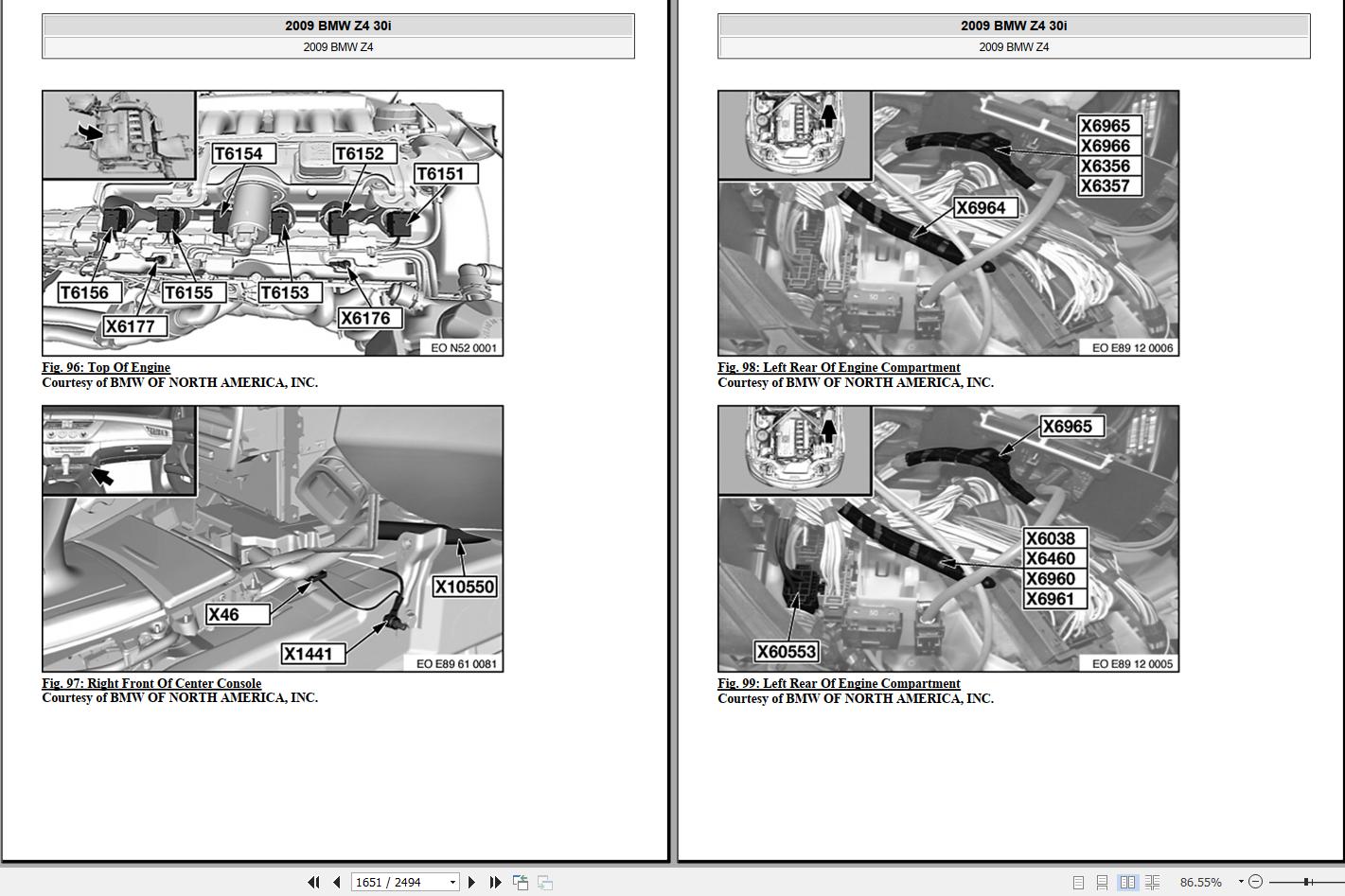 2009 BMW Z4 30i
2009 BMW Z4

T6154
T6152
T6151
T6156
T6155
T6153
X6177
X6176
EO N52 0001

Fig. 96: Top Of Engine
Courtesy of BMW OF NORTH AMERICA, INC.

X10550
X46
X1441
EO E89 61 0081

Fig. 97: Right Front Of Center Console
Courtesy of BMW OF NORTH AMERICA, INC.

2009 BMW Z4 30i
2009 BMW Z4

X6965
X6966
X6356
X6357
X6964
EO E89 12 0006

Fig. 98: Left Rear Of Engine Compartment
Courtesy of BMW OF NORTH AMERICA, INC.

X6965
X6038
X6460
X6960
X6961
X60553
EO E89 12 0005

Fig. 99: Left Rear Of Engine Compartment
Courtesy of BMW OF NORTH AMERICA, INC.

1651 / 2494
86.55%