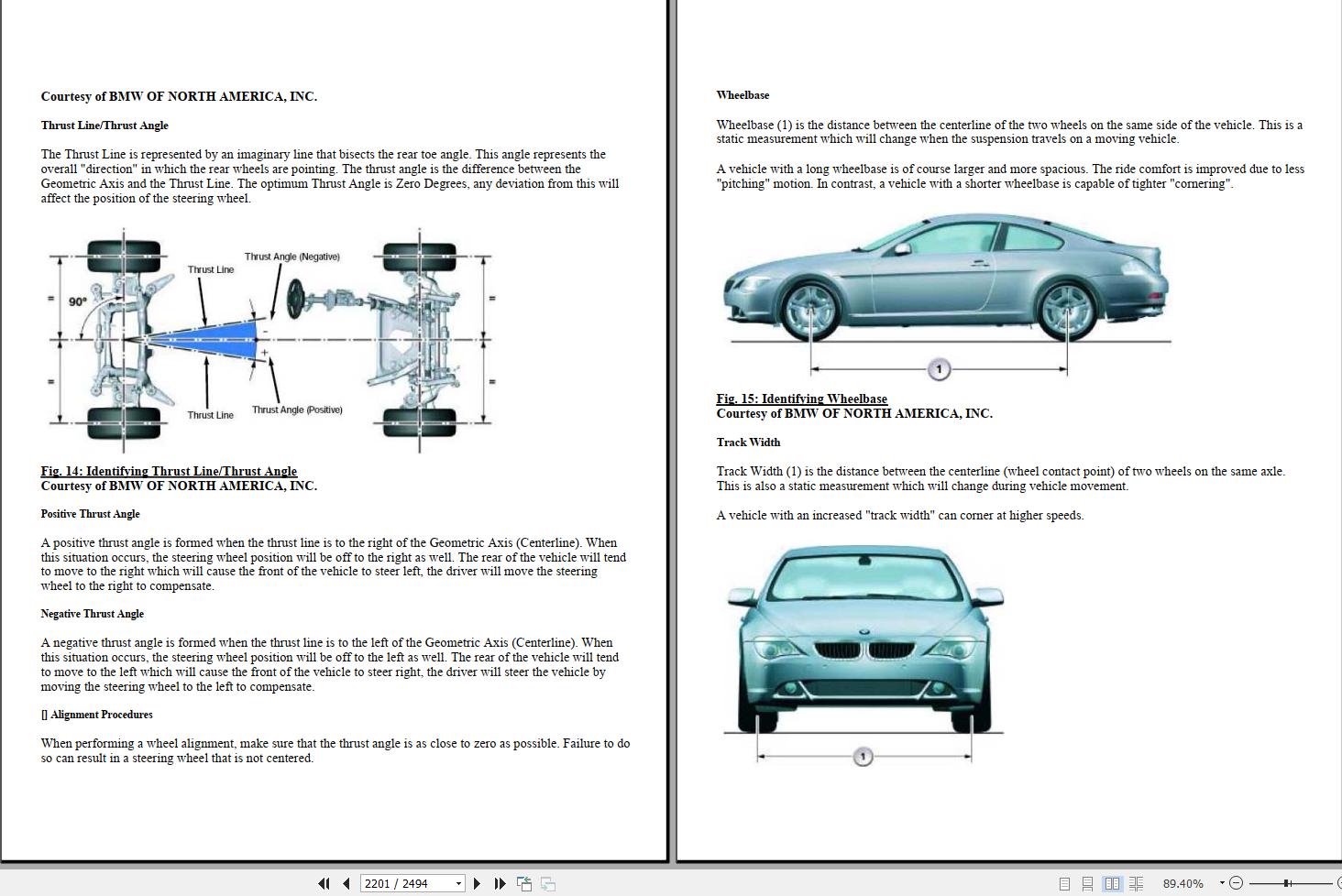 Courtesy of BMW OF NORTH AMERICA, INC.

Thrust Line/Thrust Angle

The Thrust Line is represented by an imaginary line that bisects the rear toe angle. This angle represents the overall "direction" in which the rear wheels are pointing. The thrust angle is the difference between the Geometric Axis and the Thrust Line. The optimum Thrust Angle is Zero Degrees, any deviation from this will affect the position of the steering wheel.

Thrust Angle (Negative)
Thrust Line
90°
=
=
=
=
-
+
Thrust Line
Thrust Angle (Positive)

Fig. 14: Identifying Thrust Line/Thrust Angle
Courtesy of BMW OF NORTH AMERICA, INC.

Positive Thrust Angle

A positive thrust angle is formed when the thrust line is to the right of the Geometric Axis (Centerline). When this situation occurs, the steering wheel position will be off to the right as well. The rear of the vehicle will tend to move to the right which will cause the front of the vehicle to steer left, the driver will move the steering wheel to the right to compensate.

Negative Thrust Angle

A negative thrust angle is formed when the thrust line is to the left of the Geometric Axis (Centerline). When this situation occurs, the steering wheel position will be off to the left as well. The rear of the vehicle will tend to move to the left which will cause the front of the vehicle to steer right, the driver will steer the vehicle by moving the steering wheel to the left to compensate.

[] Alignment Procedures

When performing a wheel alignment, make sure that the thrust angle is as close to zero as possible. Failure to do so can result in a steering wheel that is not centered.

Wheelbase

Wheelbase (1) is the distance between the centerline of the two wheels on the same side of the vehicle. This is a static measurement which will change when the suspension travels on a moving vehicle.

A vehicle with a long wheelbase is of course larger and more spacious. The ride comfort is improved due to less "pitching" motion. In contrast, a vehicle with a shorter wheelbase is capable of tighter "cornering".

1

Fig. 15: Identifying Wheelbase
Courtesy of BMW OF NORTH AMERICA, INC.

Track Width

Track Width (1) is the distance between the centerline (wheel contact point) of two wheels on the same axle. This is also a static measurement which will change during vehicle movement.

A vehicle with an increased "track width" can corner at higher speeds.

1

2201 / 2494

89.40%