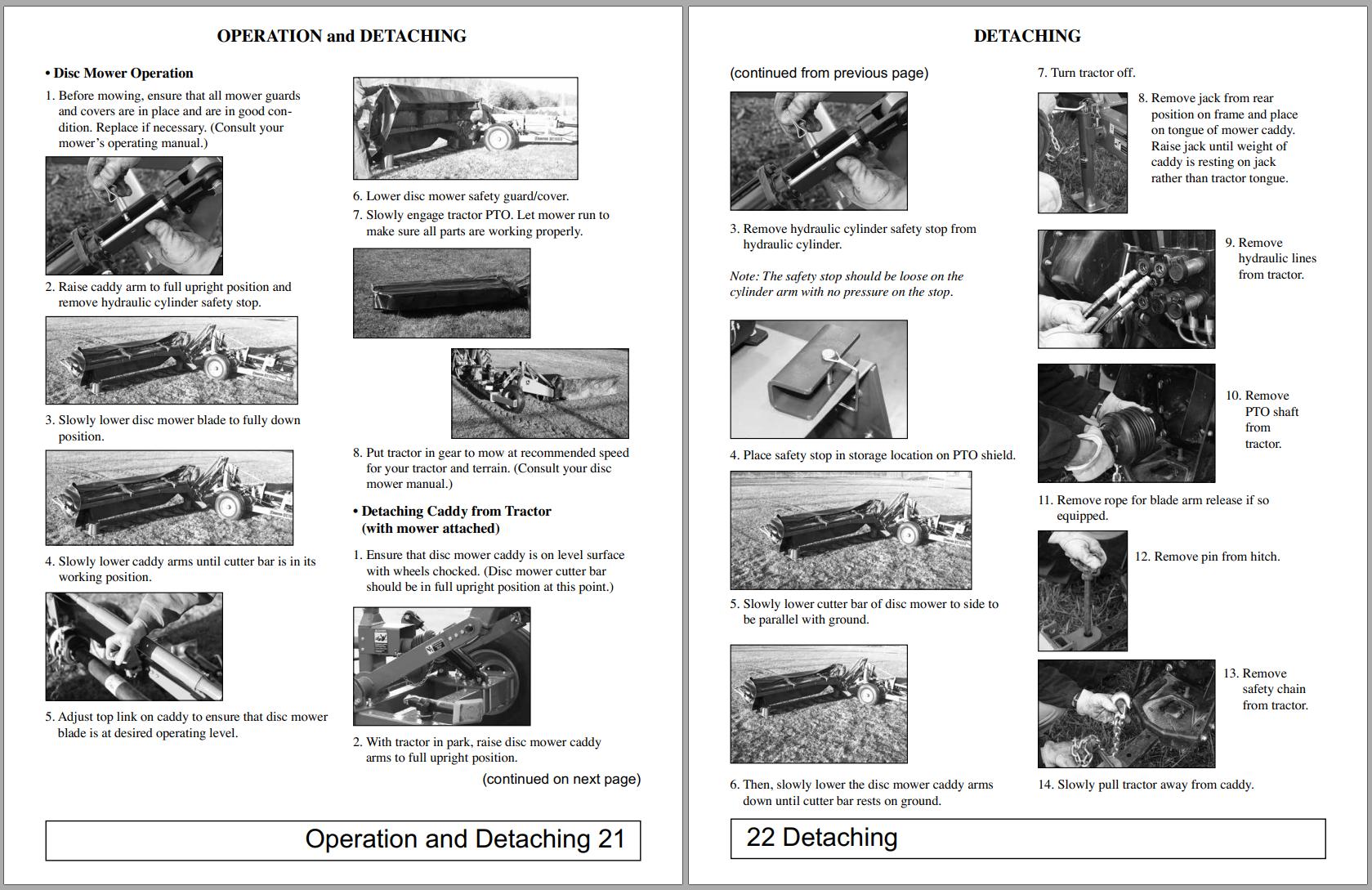 OPERATION and DETACHING

• Disc Mower Operation

1. Before mowing, ensure that all mower guards and covers are in place and are in good condition. Replace if necessary. (Consult your mower's operating manual.)

2. Raise caddy arm to full upright position and remove hydraulic cylinder safety stop.

3. Slowly lower disc mower blade to fully down position.

4. Slowly lower caddy arms until cutter bar is in its working position.

5. Adjust top link on caddy to ensure that disc mower blade is at desired operating level.

6. Lower disc mower safety guard/cover.

7. Slowly engage tractor PTO. Let mower run to make sure all parts are working properly.

8. Put tractor in gear to mow at recommended speed for your tractor and terrain. (Consult your disc mower manual.)

• Detaching Caddy from Tractor (with mower attached)

1. Ensure that disc mower caddy is on level surface with wheels chocked. (Disc mower cutter bar should be in full upright position at this point.)

2. With tractor in park, raise disc mower caddy arms to full upright position.

(continued on next page)

Operation and Detaching 21

DETACHING

(continued from previous page)

3. Remove hydraulic cylinder safety stop from hydraulic cylinder.

Note: The safety stop should be loose on the cylinder arm with no pressure on the stop.

4. Place safety stop in storage location on PTO shield.

5. Slowly lower cutter bar of disc mower to side to be parallel with ground.

6. Then, slowly lower the disc mower caddy arms down until cutter bar rests on ground.

7. Turn tractor off.

8. Remove jack from rear position on frame and place on tongue of mower caddy. Raise jack until weight of caddy is resting on jack rather than tractor tongue.

9. Remove hydraulic lines from tractor.

10. Remove PTO shaft from tractor.

11. Remove rope for blade arm release if so equipped.

12. Remove pin from hitch.

13. Remove safety chain from tractor.

14. Slowly pull tractor away from caddy.

22 Detaching