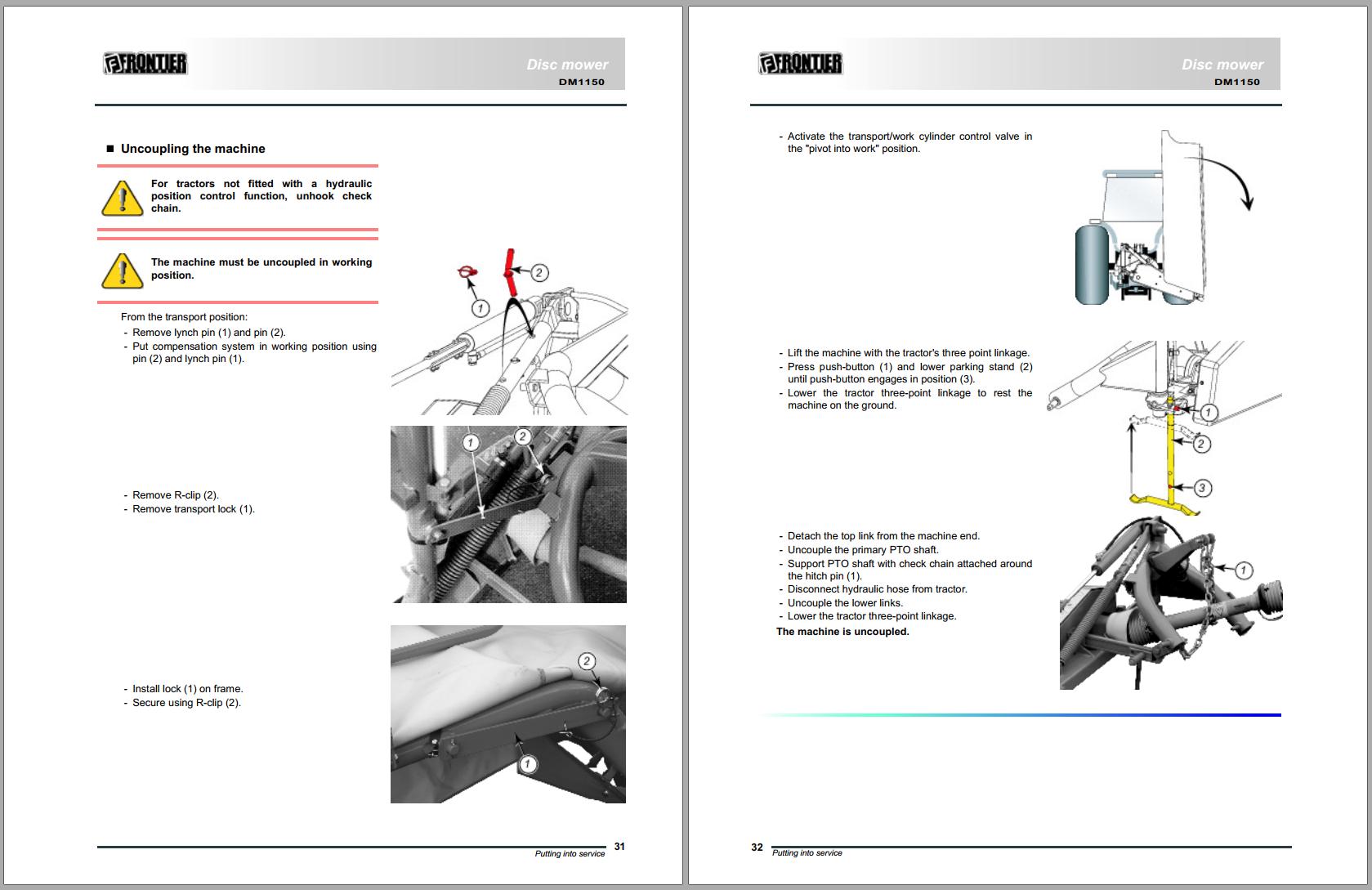 FRONTIER

Disc mower
DM1150

■ Uncoupling the machine

For tractors not fitted with a hydraulic position control function, unhook check chain.

The machine must be uncoupled in working position.

From the transport position:
- Remove lynch pin (1) and pin (2).
- Put compensation system in working position using pin (2) and lynch pin (1).

1
2

- Remove R-clip (2).
- Remove transport lock (1).

1
2

- Install lock (1) on frame.
- Secure using R-clip (2).

2
1

Putting into service 31

FRONTIER

Disc mower
DM1150

- Activate the transport/work cylinder control valve in the "pivot into work" position.

- Lift the machine with the tractor's three point linkage.
- Press push-button (1) and lower parking stand (2) until push-button engages in position (3).
- Lower the tractor three-point linkage to rest the machine on the ground.

1
2
3

- Detach the top link from the machine end.
- Uncouple the primary PTO shaft.
- Support PTO shaft with check chain attached around the hitch pin (1).
- Disconnect hydraulic hose from tractor.
- Uncouple the lower links.
- Lower the tractor three-point linkage.
The machine is uncoupled.

1

32 Putting into service