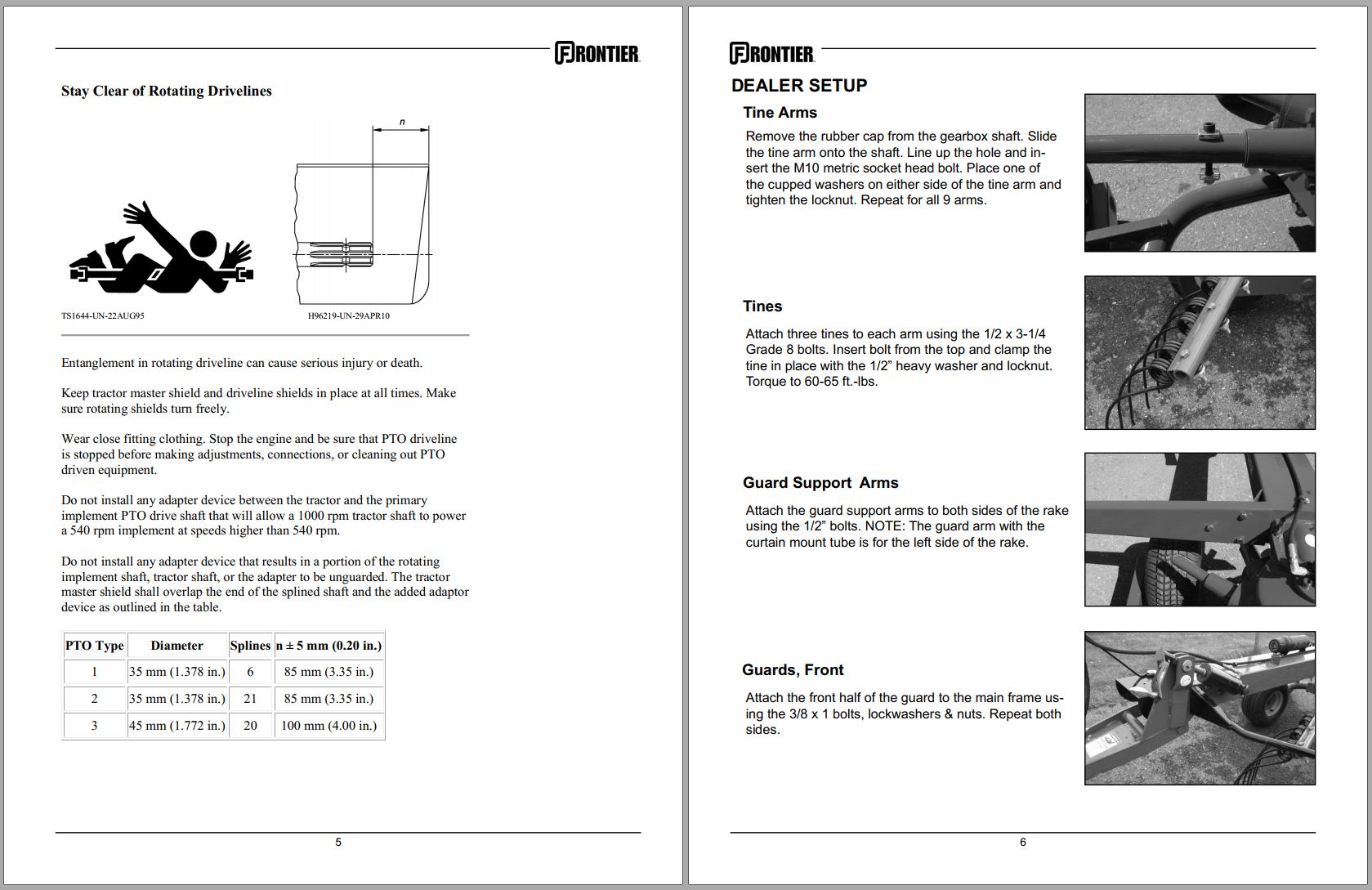 FRONTIER

Stay Clear of Rotating Drivelines

n

TS1644-UN-22AUG95

H96219-UN-29APR10

Entanglement in rotating driveline can cause serious injury or death.

Keep tractor master shield and driveline shields in place at all times. Make sure rotating shields turn freely.

Wear close fitting clothing. Stop the engine and be sure that PTO driveline is stopped before making adjustments, connections, or cleaning out PTO driven equipment.

Do not install any adapter device between the tractor and the primary implement PTO drive shaft that will allow a 1000 rpm tractor shaft to power a 540 rpm implement at speeds higher than 540 rpm.

Do not install any adapter device that results in a portion of the rotating implement shaft, tractor shaft, or the adapter to be unguarded. The tractor master shield shall overlap the end of the splined shaft and the added adaptor device as outlined in the table.

| PTO Type | Diameter | Splines | n ± 5 mm (0.20 in.) |
|---|---|---|---|
| 1 | 35 mm (1.378 in.) | 6 | 85 mm (3.35 in.) |
| 2 | 35 mm (1.378 in.) | 21 | 85 mm (3.35 in.) |
| 3 | 45 mm (1.772 in.) | 20 | 100 mm (4.00 in.) |

5

FRONTIER

DEALER SETUP

Tine Arms

Remove the rubber cap from the gearbox shaft. Slide the tine arm onto the shaft. Line up the hole and insert the M10 metric socket head bolt. Place one of the cupped washers on either side of the tine arm and tighten the locknut. Repeat for all 9 arms.

Tines

Attach three tines to each arm using the 1/2 x 3-1/4 Grade 8 bolts. Insert bolt from the top and clamp the tine in place with the 1/2" heavy washer and locknut. Torque to 60-65 ft.-lbs.

Guard Support Arms

Attach the guard support arms to both sides of the rake using the 1/2" bolts. NOTE: The guard arm with the curtain mount tube is for the left side of the rake.

Guards, Front

Attach the front half of the guard to the main frame using the 3/8 x 1 bolts, lockwashers & nuts. Repeat both sides.

6