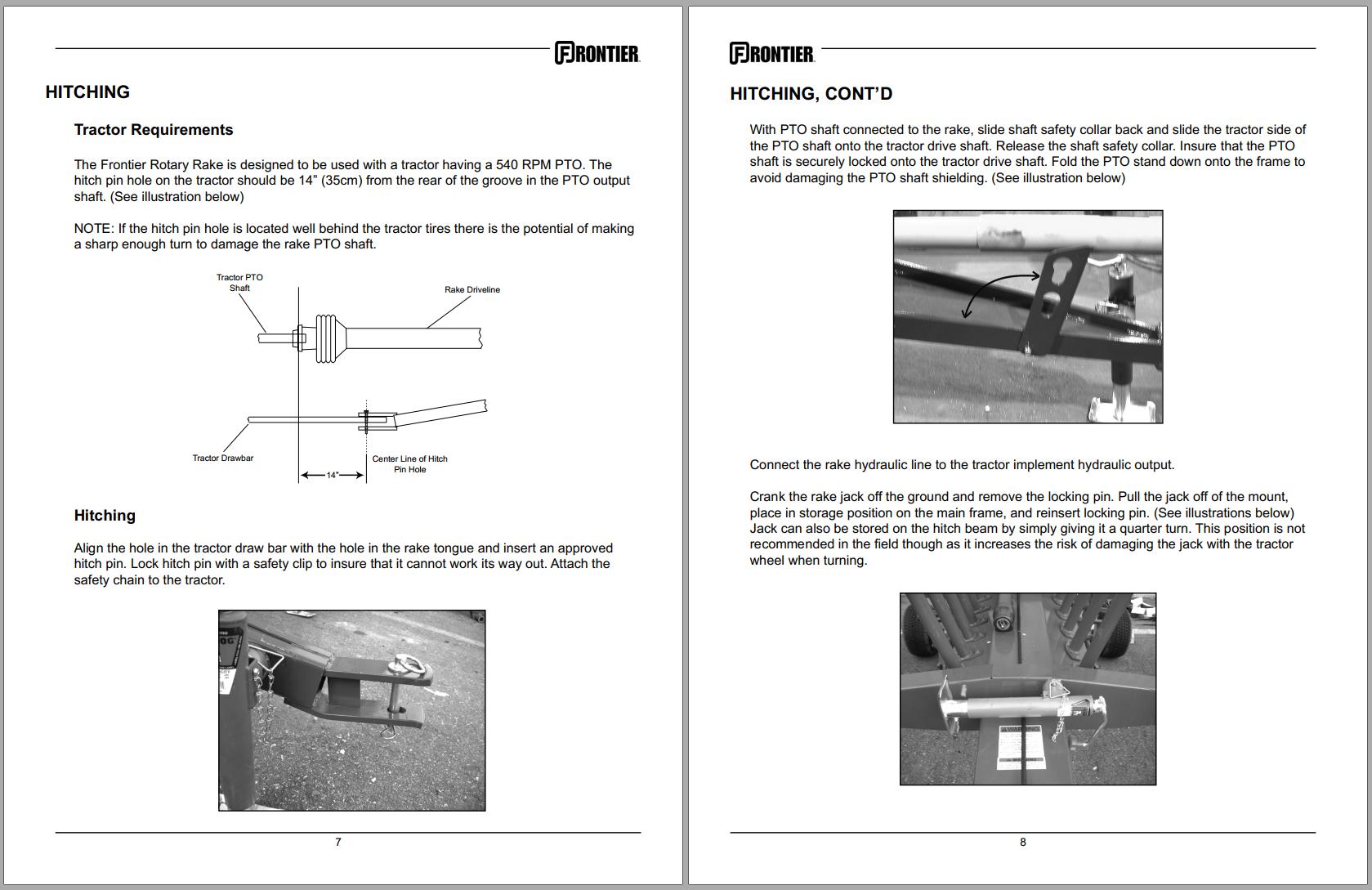 FRONTIER

HITCHING

Tractor Requirements

The Frontier Rotary Rake is designed to be used with a tractor having a 540 RPM PTO. The hitch pin hole on the tractor should be 14” (35cm) from the rear of the groove in the PTO output shaft. (See illustration below)

NOTE: If the hitch pin hole is located well behind the tractor tires there is the potential of making a sharp enough turn to damage the rake PTO shaft.

Tractor PTO Shaft

Rake Driveline

Tractor Drawbar

Center Line of Hitch Pin Hole

14"

Hitching

Align the hole in the tractor draw bar with the hole in the rake tongue and insert an approved hitch pin. Lock hitch pin with a safety clip to insure that it cannot work its way out. Attach the safety chain to the tractor.

7

FRONTIER

HITCHING, CONT’D

With PTO shaft connected to the rake, slide shaft safety collar back and slide the tractor side of the PTO shaft onto the tractor drive shaft. Release the shaft safety collar. Insure that the PTO shaft is securely locked onto the tractor drive shaft. Fold the PTO stand down onto the frame to avoid damaging the PTO shaft shielding. (See illustration below)

Connect the rake hydraulic line to the tractor implement hydraulic output.

Crank the rake jack off the ground and remove the locking pin. Pull the jack off of the mount, place in storage position on the main frame, and reinsert locking pin. (See illustrations below) Jack can also be stored on the hitch beam by simply giving it a quarter turn. This position is not recommended in the field though as it increases the risk of damaging the jack with the tractor wheel when turning.

WARNING

8