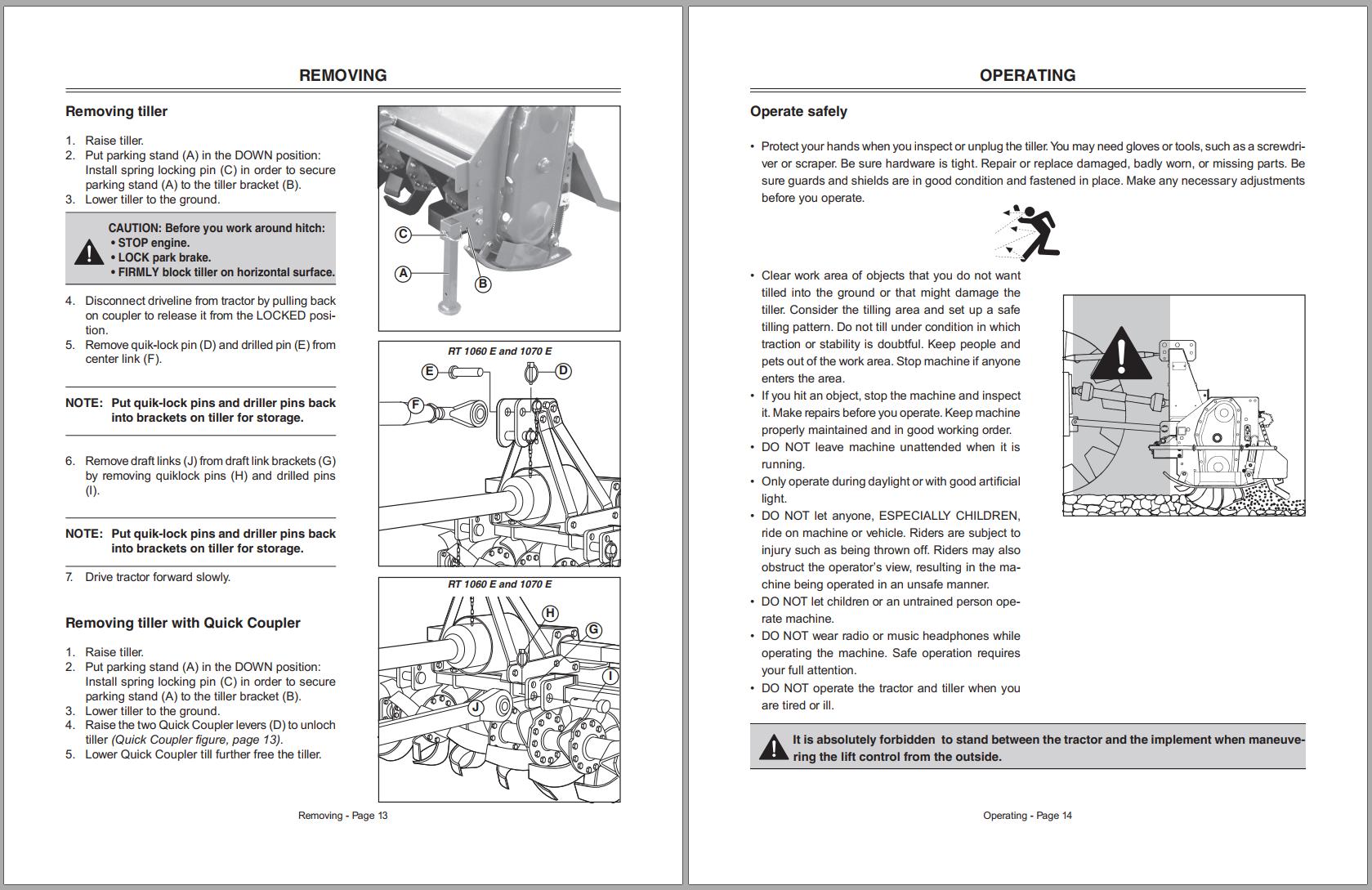 REMOVING

Removing tiller

1. Raise tiller.
2. Put parking stand (A) in the DOWN position: Install spring locking pin (C) in order to secure parking stand (A) to the tiller bracket (B).
3. Lower tiller to the ground.

CAUTION: Before you work around hitch:
• STOP engine.
• LOCK park brake.
• FIRMLY block tiller on horizontal surface.

4. Disconnect driveline from tractor by pulling back on coupler to release it from the LOCKED position.
5. Remove quik-lock pin (D) and drilled pin (E) from center link (F).

NOTE: Put quik-lock pins and driller pins back into brackets on tiller for storage.

6. Remove draft links (J) from draft link brackets (G) by removing quiklock pins (H) and drilled pins (I).

NOTE: Put quik-lock pins and driller pins back into brackets on tiller for storage.

7. Drive tractor forward slowly.

Removing tiller with Quick Coupler

1. Raise tiller.
2. Put parking stand (A) in the DOWN position: Install spring locking pin (C) in order to secure parking stand (A) to the tiller bracket (B).
3. Lower tiller to the ground.
4. Raise the two Quick Coupler levers (D) to unloch tiller (Quick Coupler figure, page 13).
5. Lower Quick Coupler till further free the tiller.

C
A
B

RT 1060 E and 1070 E
E
D
F

RT 1060 E and 1070 E
H
G
I
J

Removing - Page 13

OPERATING

Operate safely

• Protect your hands when you inspect or unplug the tiller. You may need gloves or tools, such as a screwdriver or scraper. Be sure hardware is tight. Repair or replace damaged, badly worn, or missing parts. Be sure guards and shields are in good condition and fastened in place. Make any necessary adjustments before you operate.

• Clear work area of objects that you do not want tilled into the ground or that might damage the tiller. Consider the tilling area and set up a safe tilling pattern. Do not till under condition in which traction or stability is doubtful. Keep people and pets out of the work area. Stop machine if anyone enters the area.
• If you hit an object, stop the machine and inspect it. Make repairs before you operate. Keep machine properly maintained and in good working order.
• DO NOT leave machine unattended when it is running.
• Only operate during daylight or with good artificial light.
• DO NOT let anyone, ESPECIALLY CHILDREN, ride on machine or vehicle. Riders are subject to injury such as being thrown off. Riders may also obstruct the operator's view, resulting in the machine being operated in an unsafe manner.
• DO NOT let children or an untrained person operate machine.
• DO NOT wear radio or music headphones while operating the machine. Safe operation requires your full attention.
• DO NOT operate the tractor and tiller when you are tired or ill.

It is absolutely forbidden to stand between the tractor and the implement when maneuvering the lift control from the outside.

Operating - Page 14