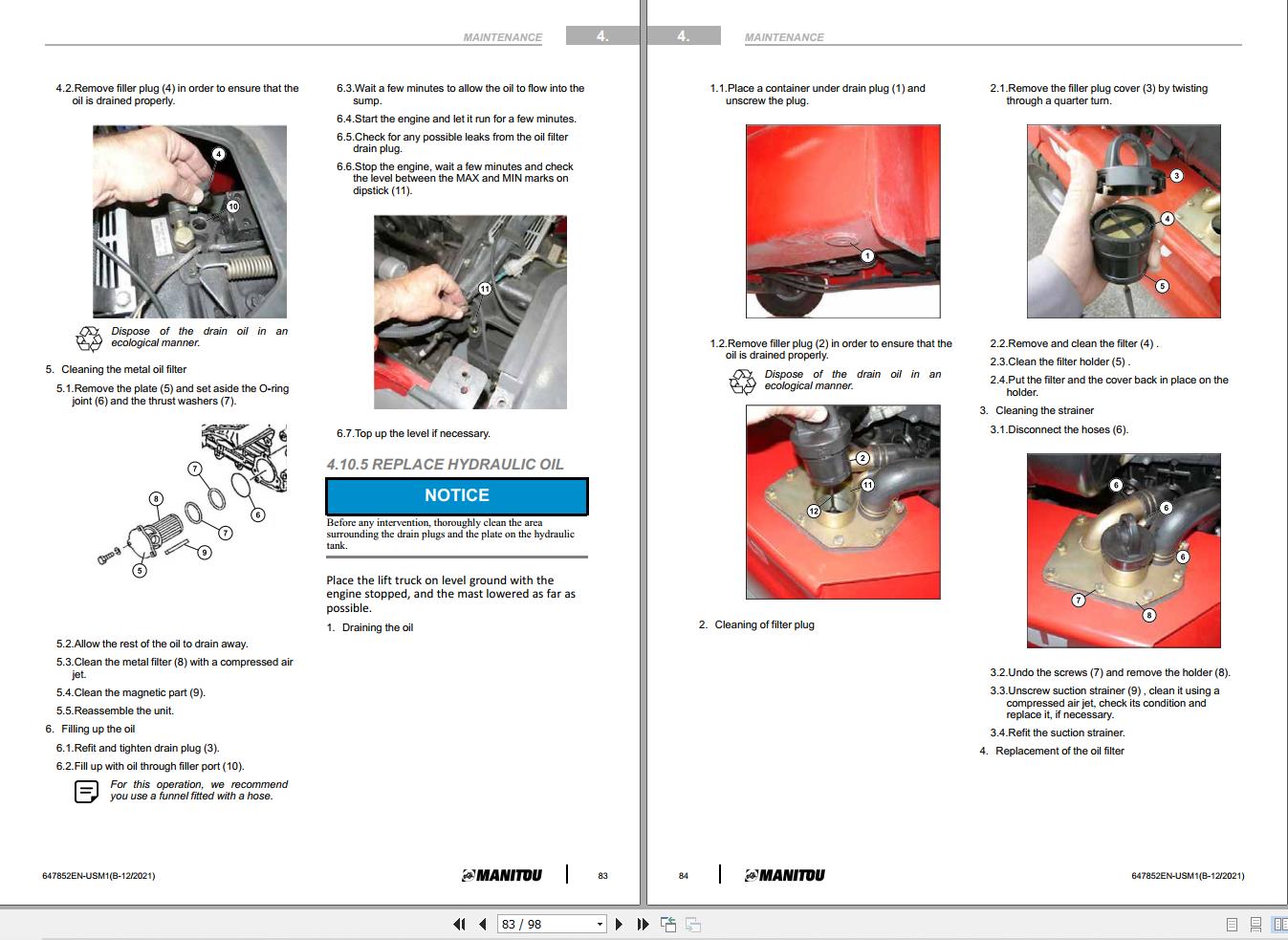 MAINTENANCE 4.

4.2.Remove filler plug (4) in order to ensure that the oil is drained properly.

4
10

Dispose of the drain oil in an ecological manner.

5. Cleaning the metal oil filter

5.1.Remove the plate (5) and set aside the O-ring joint (6) and the thrust washers (7).

7
8
6
7
9
5

5.2.Allow the rest of the oil to drain away.

5.3.Clean the metal filter (8) with a compressed air jet.

5.4.Clean the magnetic part (9).

5.5.Reassemble the unit.

6. Filling up the oil

6.1.Refit and tighten drain plug (3).

6.2.Fill up with oil through filler port (10).

For this operation, we recommend you use a funnel fitted with a hose.

6.3.Wait a few minutes to allow the oil to flow into the sump.

6.4.Start the engine and let it run for a few minutes.

6.5.Check for any possible leaks from the oil filter drain plug.

6.6.Stop the engine, wait a few minutes and check the level between the MAX and MIN marks on dipstick (11).

11

6.7.Top up the level if necessary.

4.10.5 REPLACE HYDRAULIC OIL

NOTICE

Before any intervention, thoroughly clean the area surrounding the drain plugs and the plate on the hydraulic tank.

Place the lift truck on level ground with the engine stopped, and the mast lowered as far as possible.

1. Draining the oil

647852EN-USM1(B-12/2021) MANITOU 83

4. MAINTENANCE

1.1.Place a container under drain plug (1) and unscrew the plug.

1

1.2.Remove filler plug (2) in order to ensure that the oil is drained properly.

Dispose of the drain oil in an ecological manner.

2
11
12

2. Cleaning of filter plug

2.1.Remove the filler plug cover (3) by twisting through a quarter turn.

3
4
5

2.2.Remove and clean the filter (4) .

2.3.Clean the filter holder (5) .

2.4.Put the filter and the cover back in place on the holder.

3. Cleaning the strainer

3.1.Disconnect the hoses (6).

6
6
6
7
8

3.2.Undo the screws (7) and remove the holder (8).

3.3.Unscrew suction strainer (9) , clean it using a compressed air jet, check its condition and replace it, if necessary.

3.4.Refit the suction strainer.

4. Replacement of the oil filter

84 MANITOU 647852EN-USM1(B-12/2021)

83 / 98