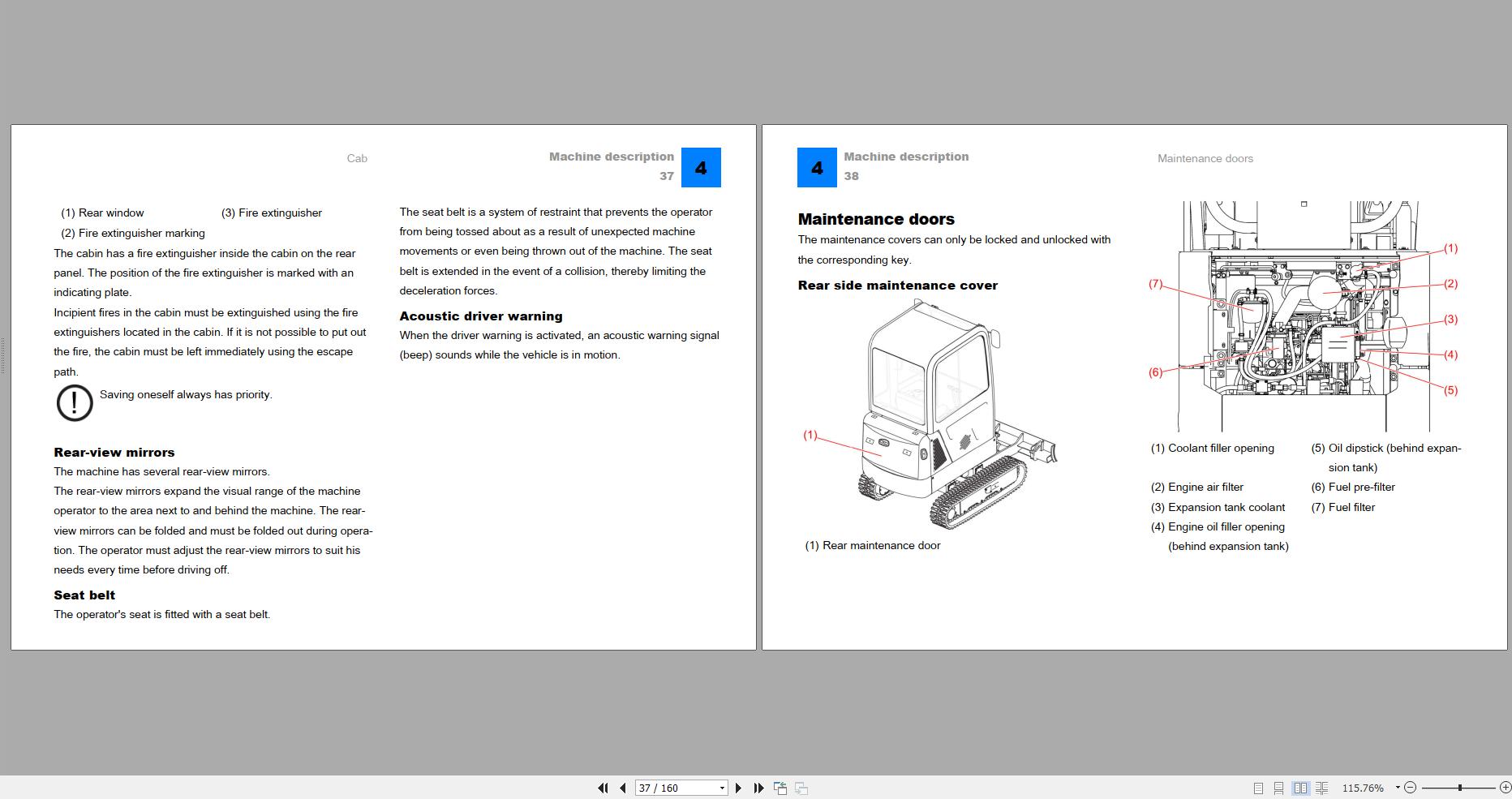 Cab

Machine description
37

4

(1) Rear window
(2) Fire extinguisher marking
(3) Fire extinguisher

The cabin has a fire extinguisher inside the cabin on the rear panel. The position of the fire extinguisher is marked with an indicating plate.
Incipient fires in the cabin must be extinguished using the fire extinguishers located in the cabin. If it is not possible to put out the fire, the cabin must be left immediately using the escape path.

Saving oneself always has priority.

Rear-view mirrors
The machine has several rear-view mirrors.
The rear-view mirrors expand the visual range of the machine operator to the area next to and behind the machine. The rear-view mirrors can be folded and must be folded out during operation. The operator must adjust the rear-view mirrors to suit his needs every time before driving off.

Seat belt
The operator's seat is fitted with a seat belt.

The seat belt is a system of restraint that prevents the operator from being tossed about as a result of unexpected machine movements or even being thrown out of the machine. The seat belt is extended in the event of a collision, thereby limiting the deceleration forces.

Acoustic driver warning
When the driver warning is activated, an acoustic warning signal (beep) sounds while the vehicle is in motion.

4

Machine description
38

Maintenance doors

Maintenance doors
The maintenance covers can only be locked and unlocked with the corresponding key.

Rear side maintenance cover

(1)

(1) Rear maintenance door

(1)
(2)
(3)
(4)
(5)
(6)
(7)

(1) Coolant filler opening
(2) Engine air filter
(3) Expansion tank coolant
(4) Engine oil filler opening (behind expansion tank)
(5) Oil dipstick (behind expansion tank)
(6) Fuel pre-filter
(7) Fuel filter

37 / 160

115.76%